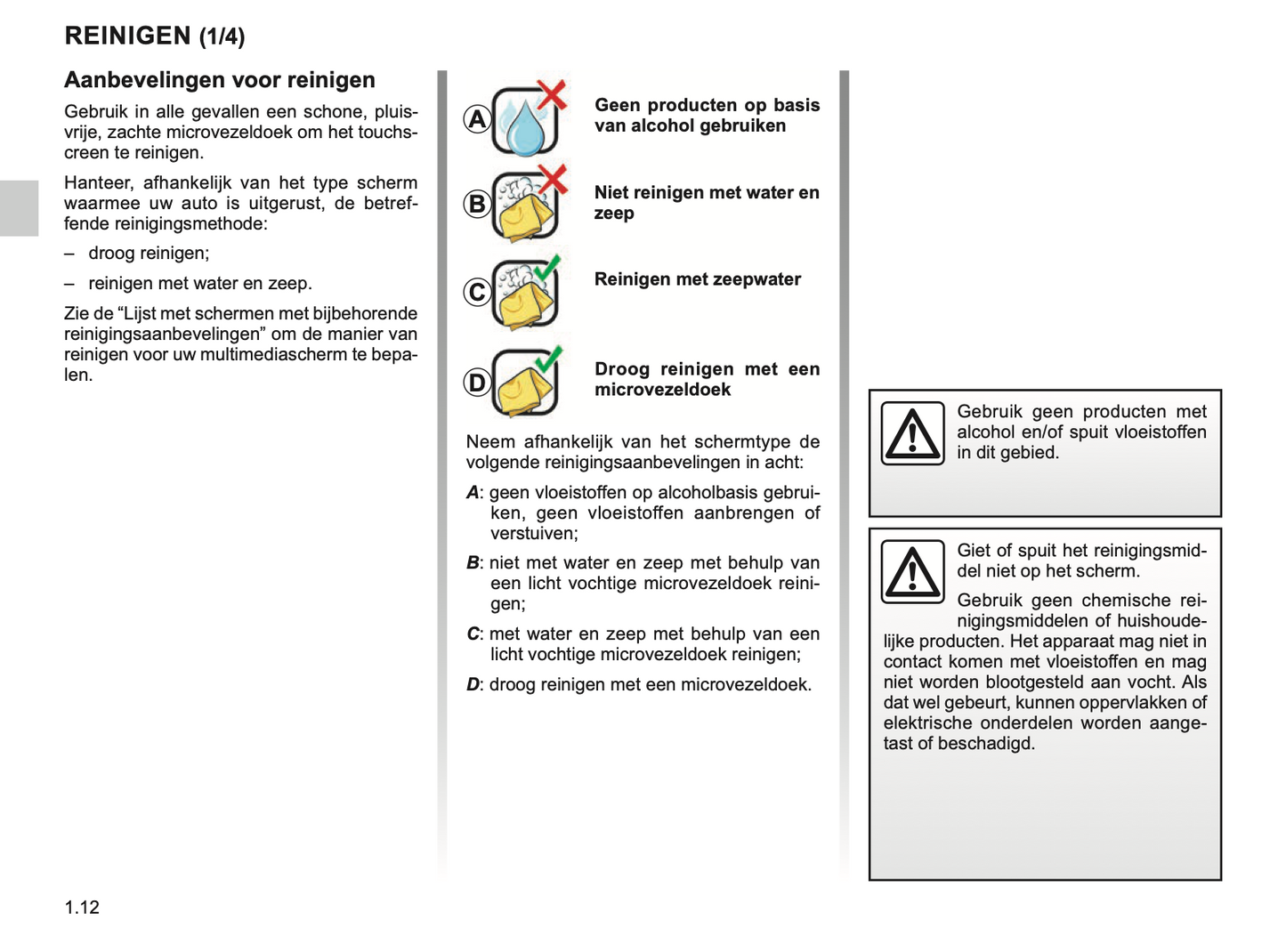 REINIGEN (1/4)

Aanbevelingen voor reinigen

Gebruik in alle gevallen een schone, pluisvrije, zachte microvezeldoek om het touchscreen te reinigen.

Hanteer, afhankelijk van het type scherm waarmee uw auto is uitgerust, de betreffende reinigingsmethode:

– droog reinigen;

– reinigen met water en zeep.

Zie de “Lijst met schermen met bijbehorende reinigingsaanbevelingen” om de manier van reinigen voor uw multimediascherm te bepalen.

A

Geen producten op basis van alcohol gebruiken

B

Niet reinigen met water en zeep

C

Reinigen met zeepwater

D

Droog reinigen met een microvezeldoek

Neem afhankelijk van het schermtype de volgende reinigingsaanbevelingen in acht:

A: geen vloeistoffen op alcoholbasis gebruiken, geen vloeistoffen aanbrengen of verstuiven;

B: niet met water en zeep met behulp van een licht vochtige microvezeldoek reinigen;

C: met water en zeep met behulp van een licht vochtige microvezeldoek reinigen;

D: droog reinigen met een microvezeldoek.

Gebruik geen producten met alcohol en/of spuit vloeistoffen in dit gebied.

Giet of spuit het reinigingsmiddel niet op het scherm.

Gebruik geen chemische reinigingsmiddelen of huishoudelijke producten. Het apparaat mag niet in contact komen met vloeistoffen en mag niet worden blootgesteld aan vocht. Als dat wel gebeurt, kunnen oppervlakken of elektrische onderdelen worden aangetast of beschadigd.

1.12