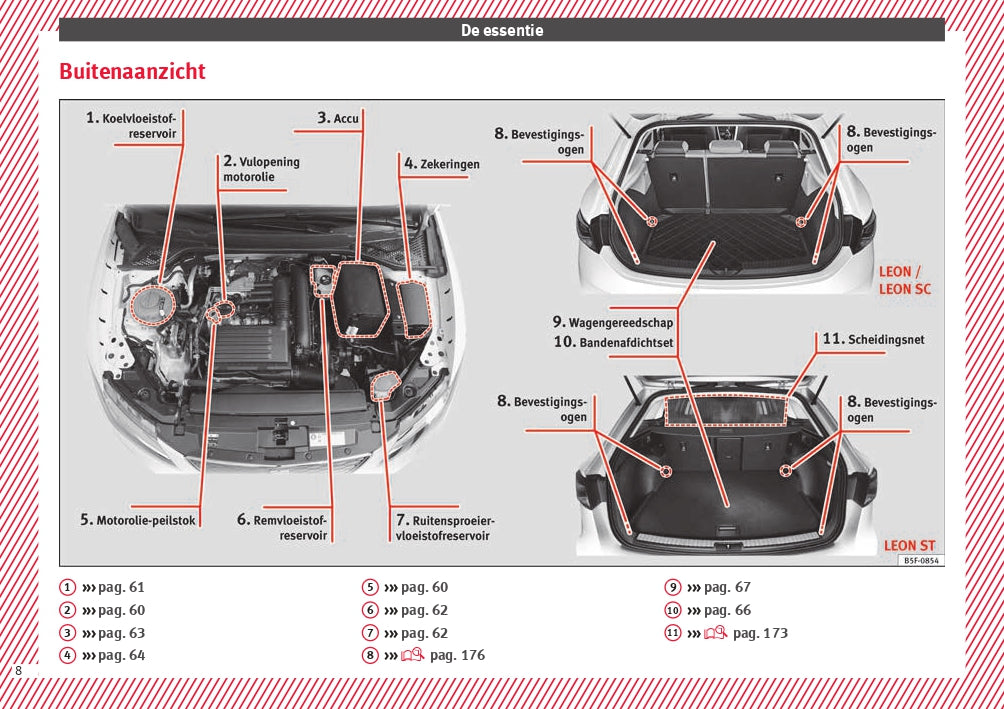 De essentie

Buitenaanzicht

1. Koelvloeistofreservoir

2. Vulopening motorolie

3. Accu

4. Zekeringen

5. Motorolie-peilstok

6. Remvloeistofreservoir

7. Ruitensproeiervloeistofreservoir

8. Bevestigingsogen

8. Bevestigingsogen

LEON / LEON SC

9. Wagengereedschap

10. Bandenafdichtset

11. Scheidingsnet

8. Bevestigingsogen

8. Bevestigingsogen

LEON ST

B5F-0854

1 ››› pag. 61
2 ››› pag. 60
3 ››› pag. 63
4 ››› pag. 64

5 ››› pag. 60
6 ››› pag. 62
7 ››› pag. 62
8 ››› pag. 176

9 ››› pag. 67
10 ››› pag. 66
11 ››› pag. 173

8