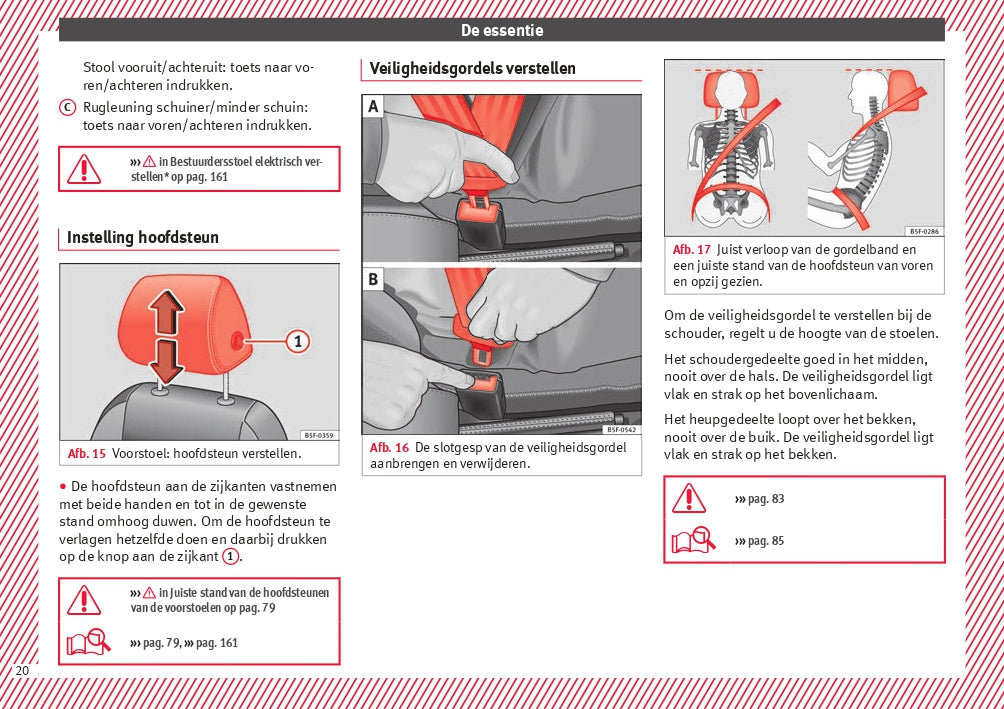 De essentie

Stool vooruit/achteruit: toets naar voren/achteren indrukken.

C Rugleuning schuiner/minder schuin: toets naar voren/achteren indrukken.

››› ⚠ in Bestuurdersstoel elektrisch verstellen* op pag. 161

Instelling hoofdsteun

1

B5F-0359

Afb. 15 Voorstoel: hoofdsteun verstellen.

• De hoofdsteun aan de zijkanten vastnemen met beide handen en tot in de gewenste stand omhoog duwen. Om de hoofdsteun te verlagen hetzelfde doen en daarbij drukken op de knop aan de zijkant 1.

››› ⚠ in Juiste stand van de hoofdsteunen van de voorstoelen op pag. 79

››› pag. 79, ››› pag. 161

Veiligheidsgordels verstellen

A

B

B5F-0542

Afb. 16 De slotgesp van de veiligheidsgordel aanbrengen en verwijderen.

B5F-0286

Afb. 17 Juist verloop van de gordelband en een juiste stand van de hoofdsteun van voren en opzij gezien.

Om de veiligheidsgordel te verstellen bij de schouder, regelt u de hoogte van de stoelen.

Het schoudergedeelte goed in het midden, nooit over de hals. De veiligheidsgordel ligt vlak en strak op het bovenlichaam.

Het heupgedeelte loopt over het bekken, nooit over de buik. De veiligheidsgordel ligt vlak en strak op het bekken.

››› pag. 83

››› pag. 85

20