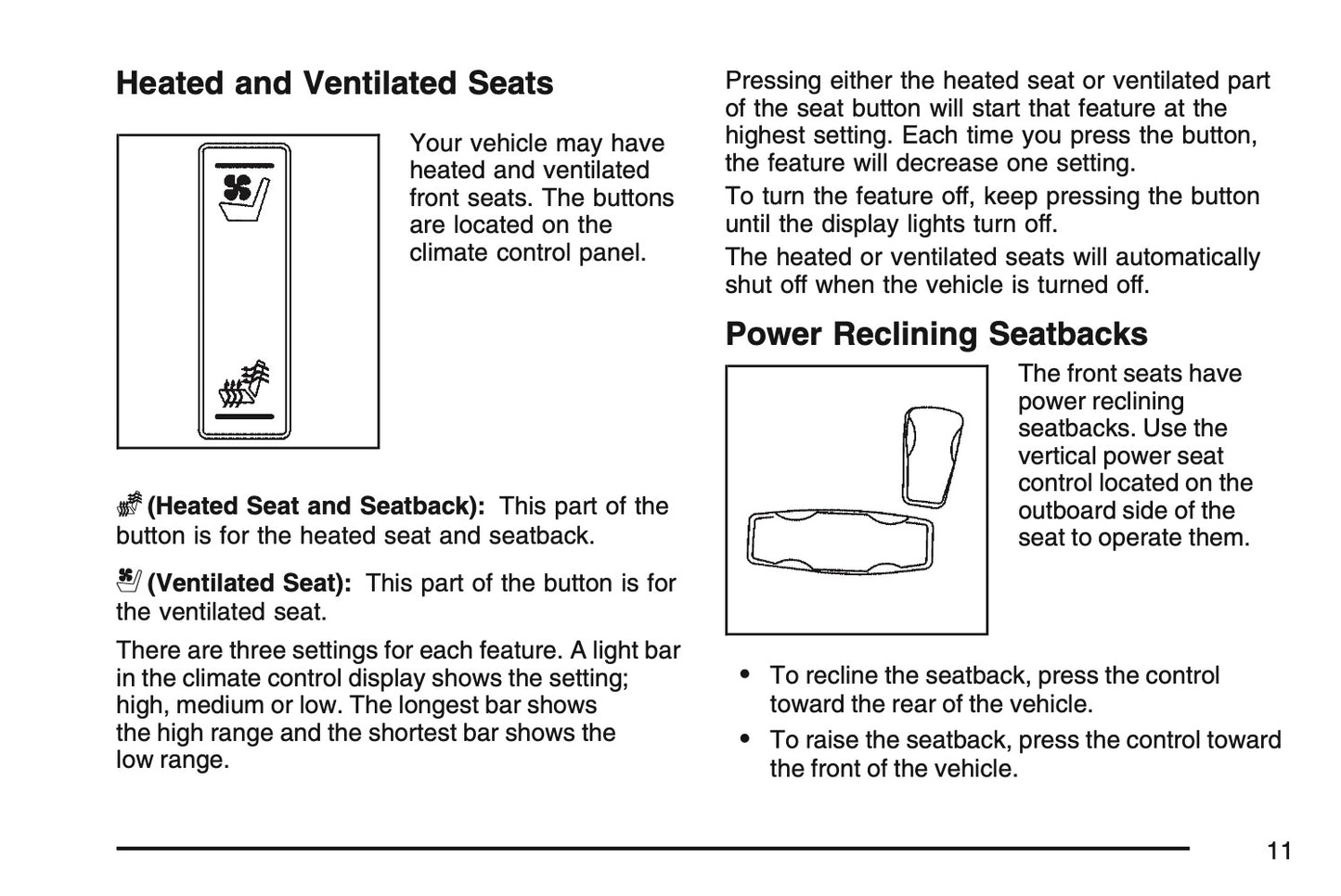 Heated and Ventilated Seats

Your vehicle may have heated and ventilated front seats. The buttons are located on the climate control panel.

(Heated Seat and Seatback): This part of the button is for the heated seat and seatback.

(Ventilated Seat): This part of the button is for the ventilated seat.

There are three settings for each feature. A light bar in the climate control display shows the setting; high, medium or low. The longest bar shows the high range and the shortest bar shows the low range.

Pressing either the heated seat or ventilated part of the seat button will start that feature at the highest setting. Each time you press the button, the feature will decrease one setting.

To turn the feature off, keep pressing the button until the display lights turn off.

The heated or ventilated seats will automatically shut off when the vehicle is turned off.

Power Reclining Seatbacks

The front seats have power reclining seatbacks. Use the vertical power seat control located on the outboard side of the seat to operate them.

• To recline the seatback, press the control toward the rear of the vehicle.
• To raise the seatback, press the control toward the front of the vehicle.

11