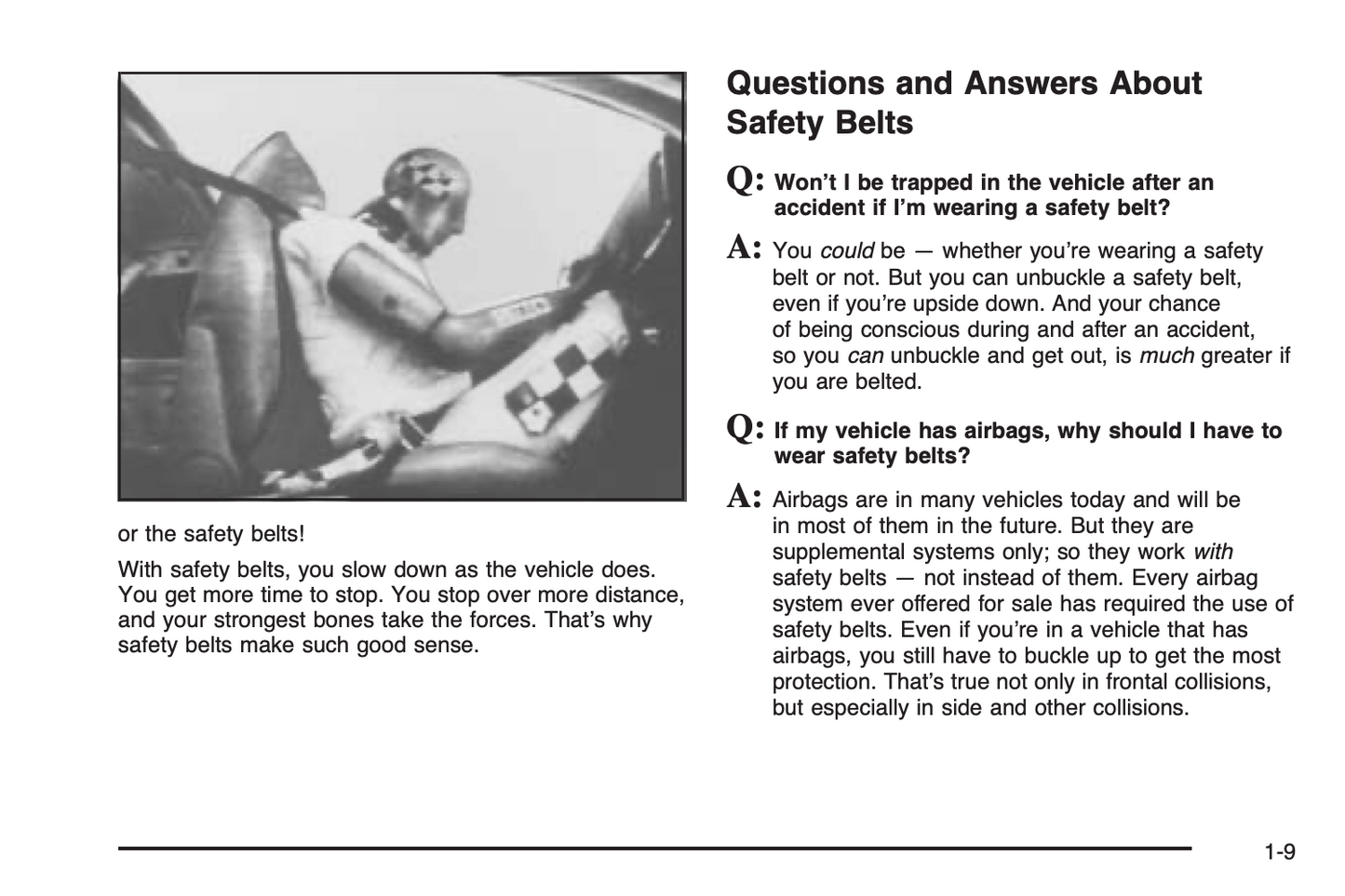 or the safety belts!

With safety belts, you slow down as the vehicle does. You get more time to stop. You stop over more distance, and your strongest bones take the forces. That's why safety belts make such good sense.

Questions and Answers About Safety Belts

Q: Won't I be trapped in the vehicle after an accident if I'm wearing a safety belt?

A: You could be — whether you're wearing a safety belt or not. But you can unbuckle a safety belt, even if you're upside down. And your chance of being conscious during and after an accident, so you can unbuckle and get out, is much greater if you are belted.

Q: If my vehicle has airbags, why should I have to wear safety belts?

A: Airbags are in many vehicles today and will be in most of them in the future. But they are supplemental systems only; so they work with safety belts — not instead of them. Every airbag system ever offered for sale has required the use of safety belts. Even if you're in a vehicle that has airbags, you still have to buckle up to get the most protection. That's true not only in frontal collisions, but especially in side and other collisions.

1-9