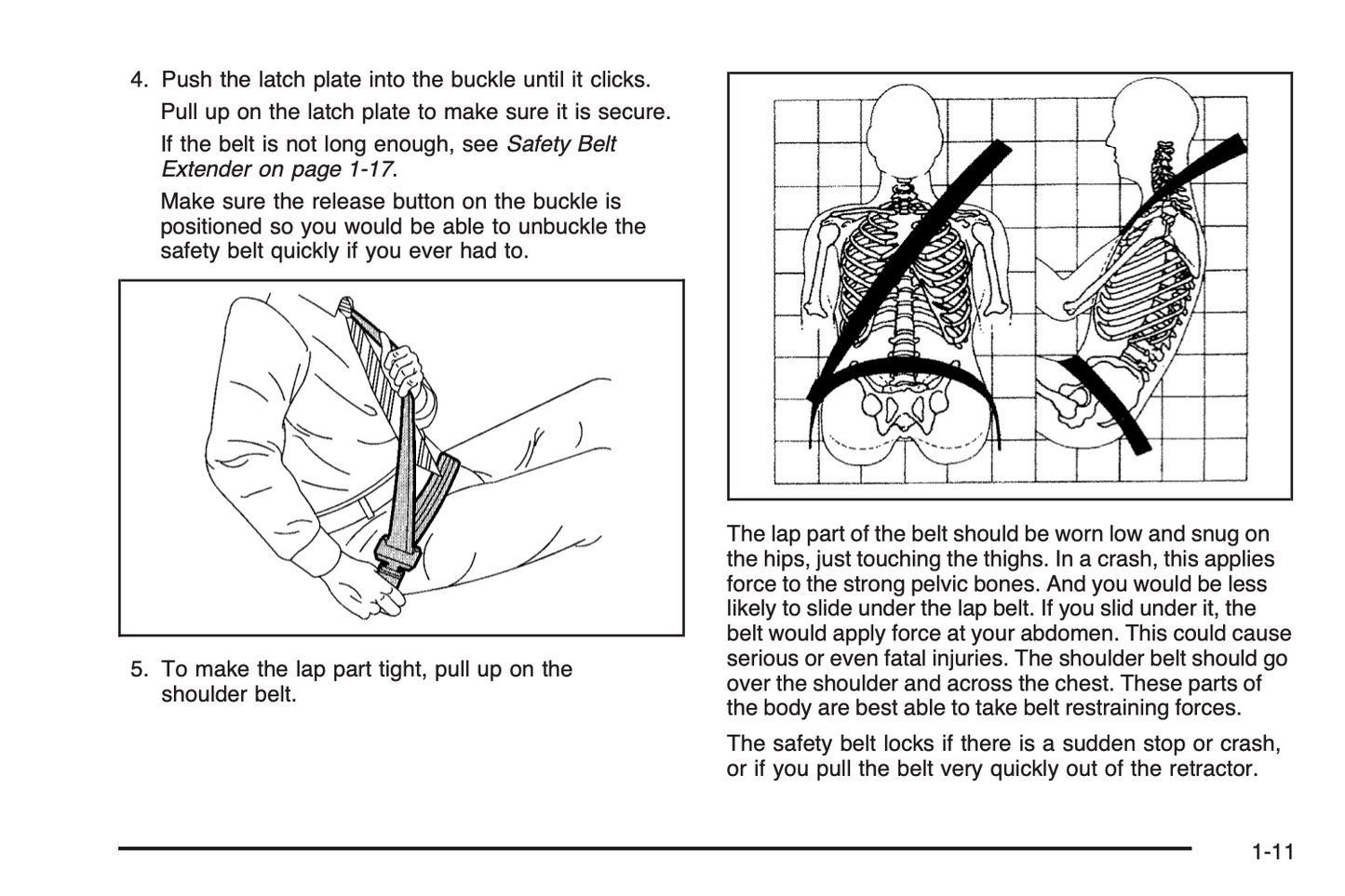 4. Push the latch plate into the buckle until it clicks.

Pull up on the latch plate to make sure it is secure.

If the belt is not long enough, see Safety Belt Extender on page 1-17.

Make sure the release button on the buckle is positioned so you would be able to unbuckle the safety belt quickly if you ever had to.

5. To make the lap part tight, pull up on the shoulder belt.

The lap part of the belt should be worn low and snug on the hips, just touching the thighs. In a crash, this applies force to the strong pelvic bones. And you would be less likely to slide under the lap belt. If you slid under it, the belt would apply force at your abdomen. This could cause serious or even fatal injuries. The shoulder belt should go over the shoulder and across the chest. These parts of the body are best able to take belt restraining forces.

The safety belt locks if there is a sudden stop or crash, or if you pull the belt very quickly out of the retractor.

1-11