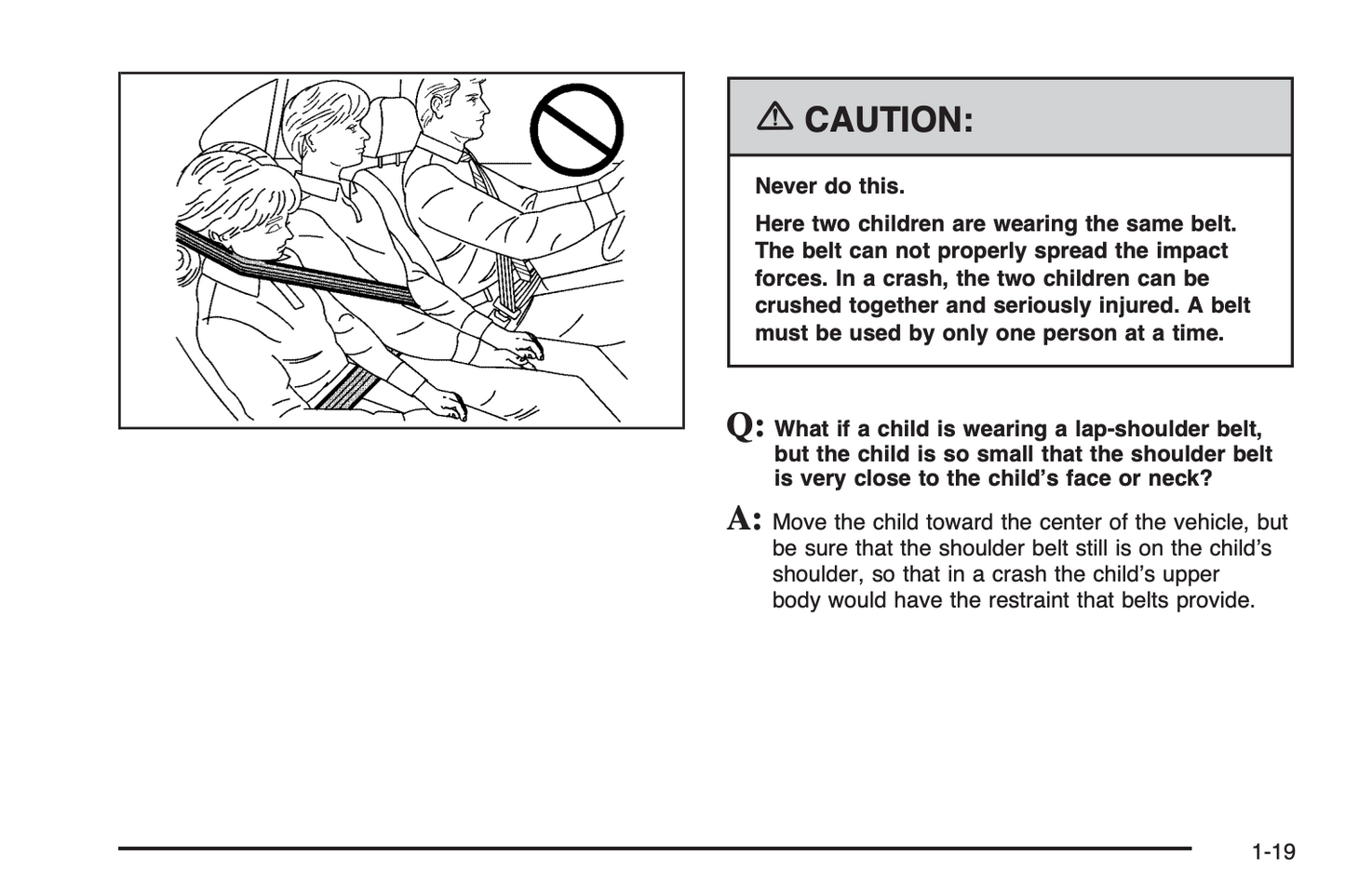 CAUTION:

Never do this.

Here two children are wearing the same belt. The belt can not properly spread the impact forces. In a crash, the two children can be crushed together and seriously injured. A belt must be used by only one person at a time.

Q: What if a child is wearing a lap-shoulder belt, but the child is so small that the shoulder belt is very close to the child's face or neck?

A: Move the child toward the center of the vehicle, but be sure that the shoulder belt still is on the child's shoulder, so that in a crash the child's upper body would have the restraint that belts provide.

1-19