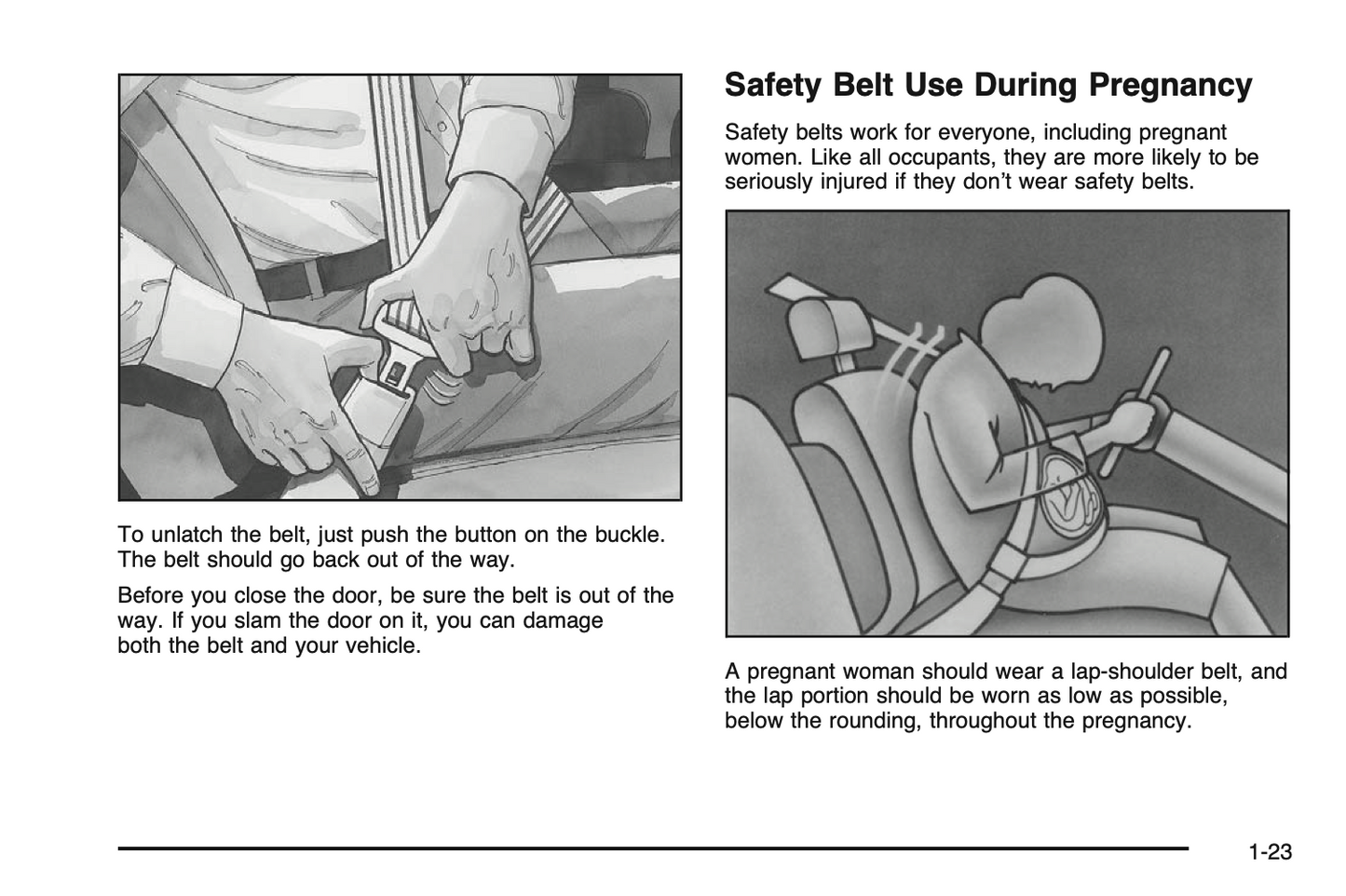 To unlatch the belt, just push the button on the buckle. The belt should go back out of the way.

Before you close the door, be sure the belt is out of the way. If you slam the door on it, you can damage both the belt and your vehicle.

Safety Belt Use During Pregnancy

Safety belts work for everyone, including pregnant women. Like all occupants, they are more likely to be seriously injured if they don't wear safety belts.

A pregnant woman should wear a lap-shoulder belt, and the lap portion should be worn as low as possible, below the rounding, throughout the pregnancy.

1-23