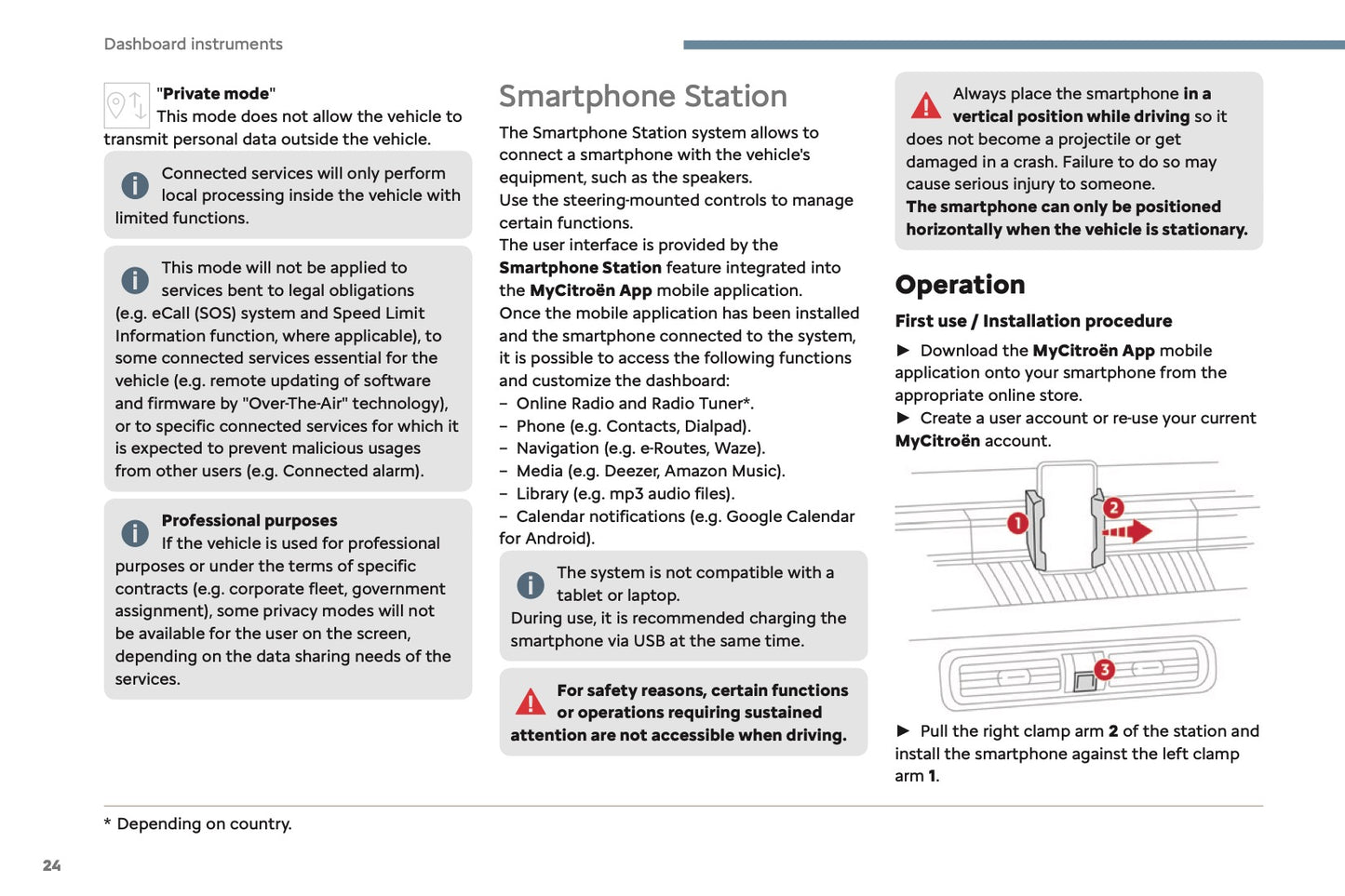 Dashboard instruments

"Private mode"
This mode does not allow the vehicle to transmit personal data outside the vehicle.

Connected services will only perform local processing inside the vehicle with limited functions.

This mode will not be applied to services bent to legal obligations (e.g. eCall (SOS) system and Speed Limit Information function, where applicable), to some connected services essential for the vehicle (e.g. remote updating of software and firmware by "Over-The-Air" technology), or to specific connected services for which it is expected to prevent malicious usages from other users (e.g. Connected alarm).

Professional purposes
If the vehicle is used for professional purposes or under the terms of specific contracts (e.g. corporate fleet, government assignment), some privacy modes will not be available for the user on the screen, depending on the data sharing needs of the services.

Smartphone Station

The Smartphone Station system allows to connect a smartphone with the vehicle's equipment, such as the speakers.
Use the steering-mounted controls to manage certain functions.
The user interface is provided by the Smartphone Station feature integrated into the MyCitroën App mobile application.
Once the mobile application has been installed and the smartphone connected to the system, it is possible to access the following functions and customize the dashboard:
– Online Radio and Radio Tuner*.
– Phone (e.g. Contacts, Dialpad).
– Navigation (e.g. e-Routes, Waze).
– Media (e.g. Deezer, Amazon Music).
– Library (e.g. mp3 audio files).
– Calendar notifications (e.g. Google Calendar for Android).

The system is not compatible with a tablet or laptop.
During use, it is recommended charging the smartphone via USB at the same time.

For safety reasons, certain functions or operations requiring sustained attention are not accessible when driving.

Always place the smartphone in a vertical position while driving so it does not become a projectile or get damaged in a crash. Failure to do so may cause serious injury to someone.
The smartphone can only be positioned horizontally when the vehicle is stationary.

Operation

First use / Installation procedure

► Download the MyCitroën App mobile application onto your smartphone from the appropriate online store.
► Create a user account or re-use your current MyCitroën account.

1
2
3

► Pull the right clamp arm 2 of the station and install the smartphone against the left clamp arm 1.

* Depending on country.

24