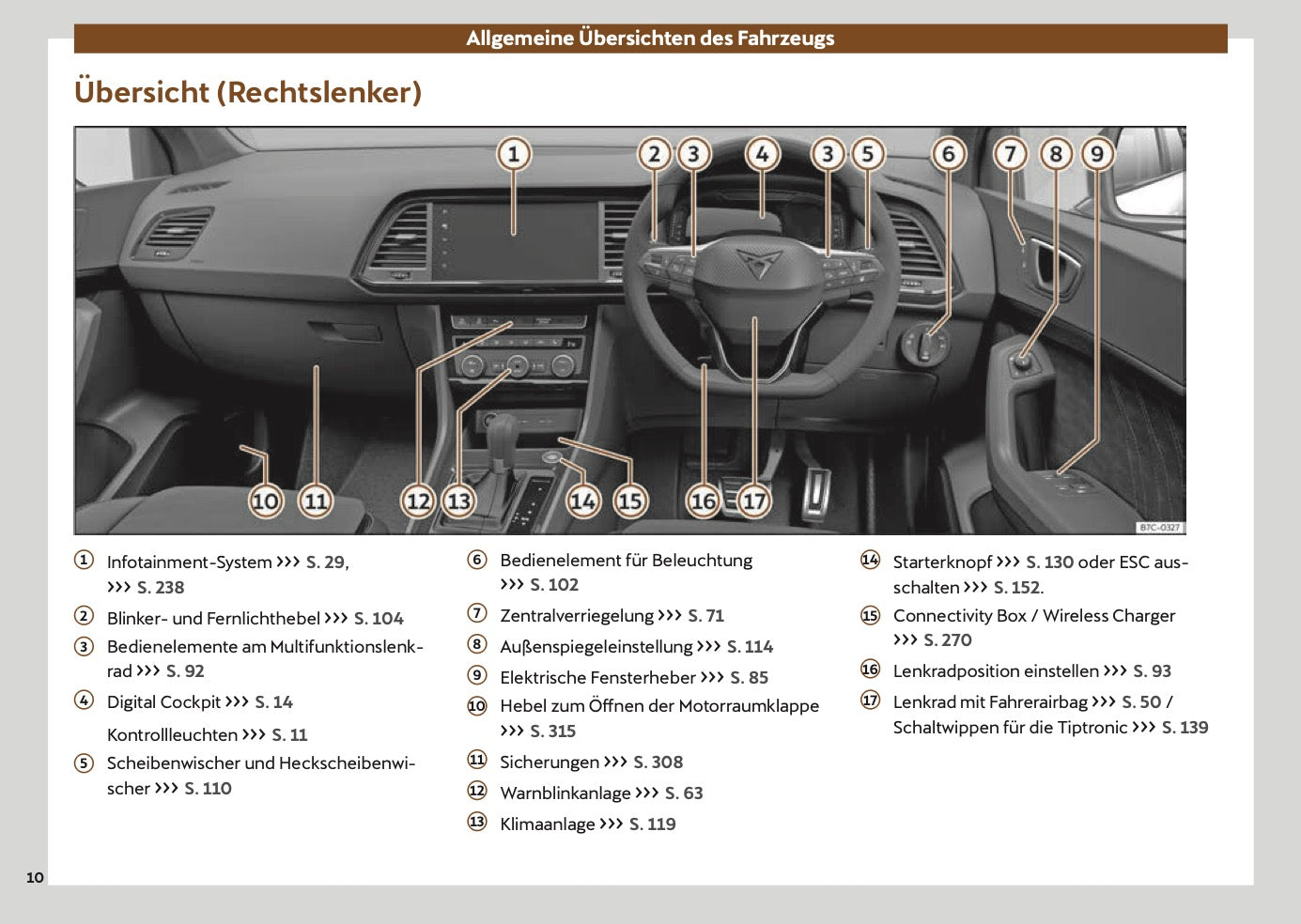 Allgemeine Übersichten des Fahrzeugs

Übersicht (Rechtslenker)

1 2 3 4 3 5 6 7 8 9

10 11 12 13 14 15 16 17

B7C-0327

1 Infotainment-System ››› S. 29, ››› S. 238

2 Blinker- und Fernlichthebel ››› S. 104

3 Bedienelemente am Multifunktionslenkrad ››› S. 92

4 Digital Cockpit ››› S. 14

Kontrollleuchten ››› S. 11

5 Scheibenwischer und Heckscheibenwischer ››› S. 110

6 Bedienelement für Beleuchtung ››› S. 102

7 Zentralverriegelung ››› S. 71

8 Außenspiegeleinstellung ››› S. 114

9 Elektrische Fensterheber ››› S. 85

10 Hebel zum Öffnen der Motorraumklappe ››› S. 315

11 Sicherungen ››› S. 308

12 Warnblinkanlage ››› S. 63

13 Klimaanlage ››› S. 119

14 Starterknopf ››› S. 130 oder ESC ausschalten ››› S. 152.

15 Connectivity Box / Wireless Charger ››› S. 270

16 Lenkradposition einstellen ››› S. 93

17 Lenkrad mit Fahrerairbag ››› S. 50 / Schaltwippen für die Tiptronic ››› S. 139

10