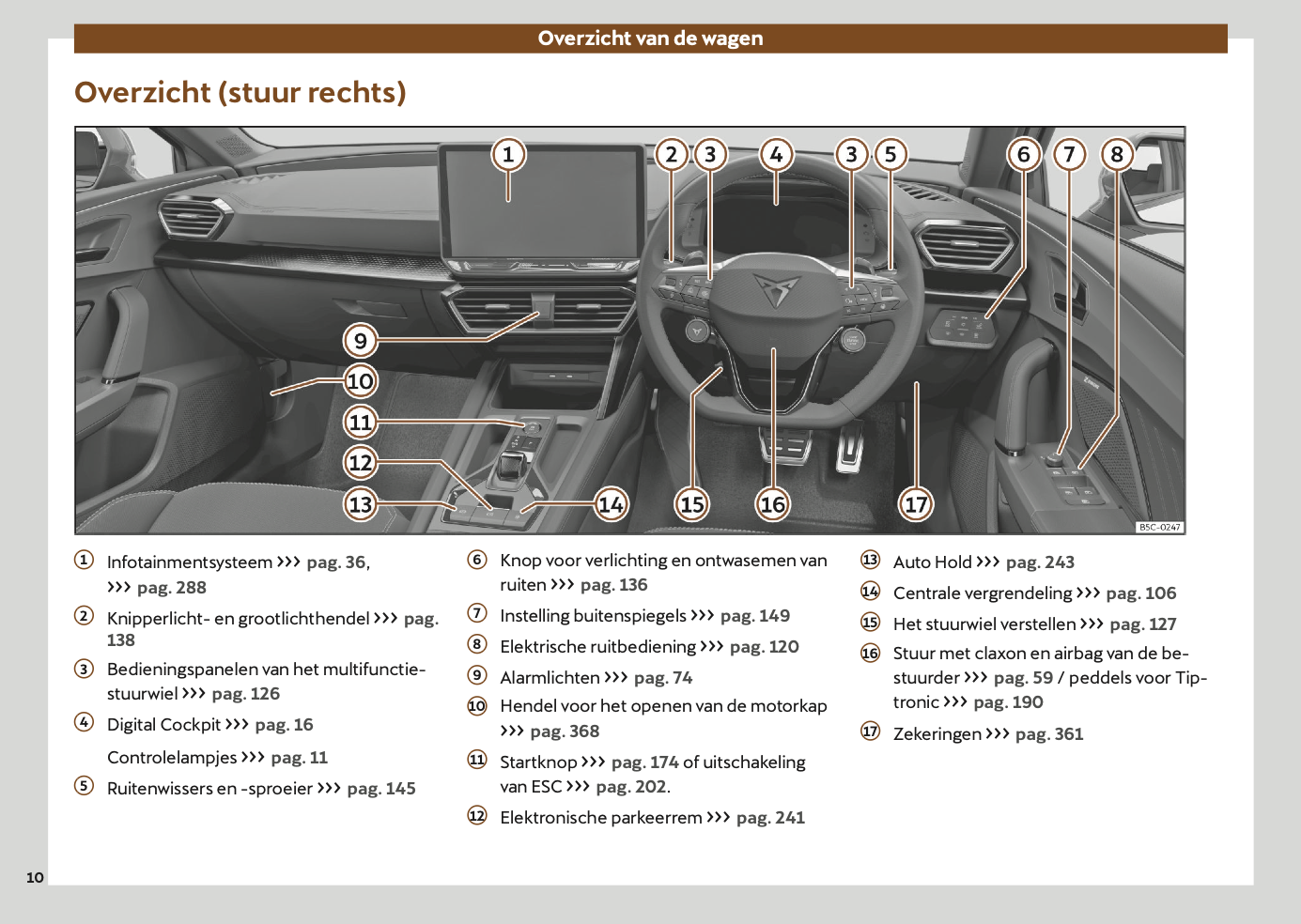 Overzicht van de wagen

Overzicht (stuur rechts)

1 2 3 4 3 5 6 7 8 9 10 11 12 13 14 15 16 17

B5C-0247

1 Infotainmentsysteem ››› pag. 36, ››› pag. 288

2 Knipperlicht- en grootlichthendel ››› pag. 138

3 Bedieningspanelen van het multifunctiestuurwiel ››› pag. 126

4 Digital Cockpit ››› pag. 16

Controlelampjes ››› pag. 11

5 Ruitenwissers en -sproeier ››› pag. 145

6 Knop voor verlichting en ontwasemen van ruiten ››› pag. 136

7 Instelling buitenspiegels ››› pag. 149

8 Elektrische ruitbediening ››› pag. 120

9 Alarmlichten ››› pag. 74

10 Hendel voor het openen van de motorkap ››› pag. 368

11 Startknop ››› pag. 174 of uitschakeling van ESC ››› pag. 202.

12 Elektronische parkeerrem ››› pag. 241

13 Auto Hold ››› pag. 243

14 Centrale vergrendeling ››› pag. 106

15 Het stuurwiel verstellen ››› pag. 127

16 Stuur met claxon en airbag van de bestuurder ››› pag. 59 / peddels voor Tiptronic ››› pag. 190

17 Zekeringen ››› pag. 361

10