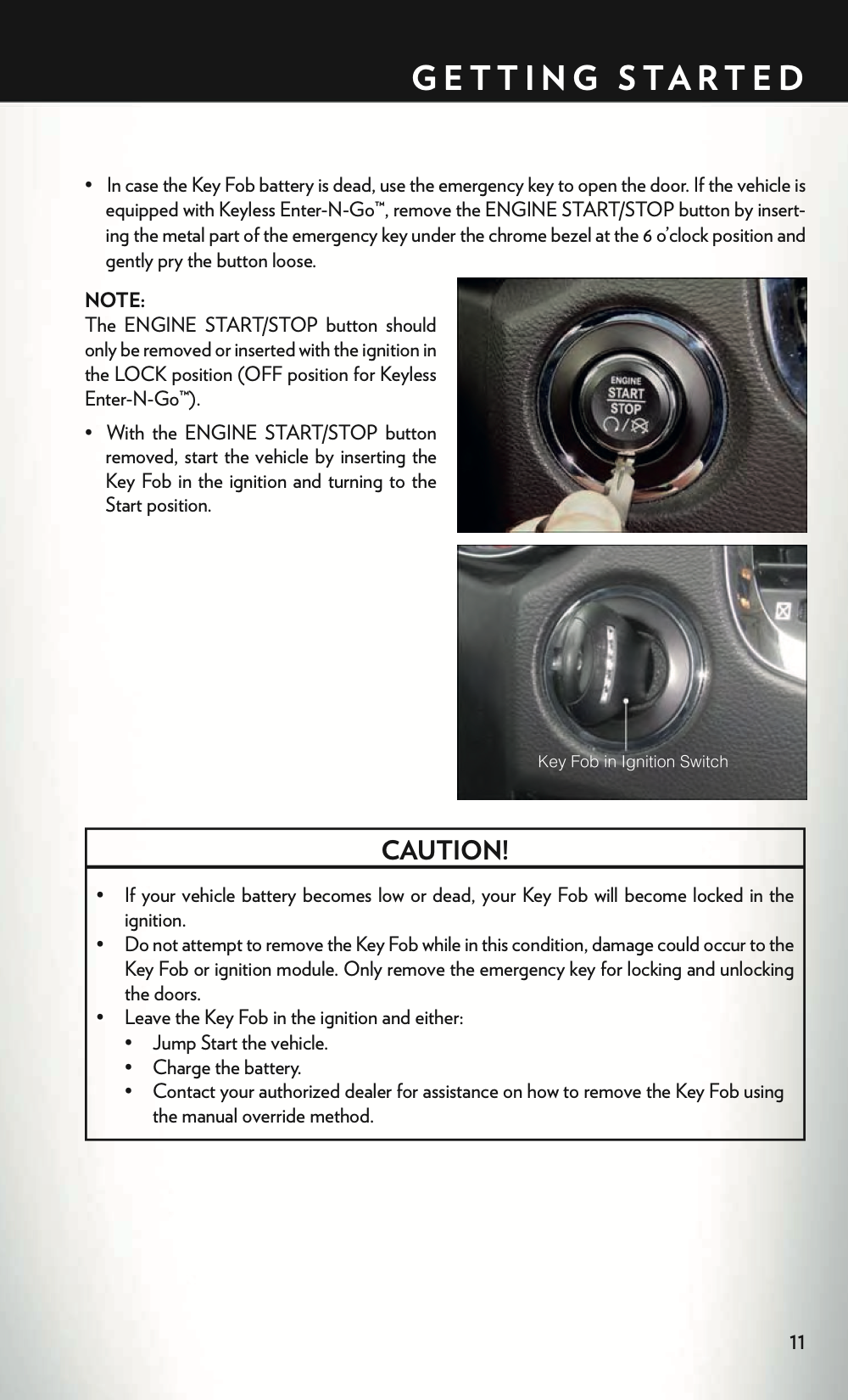 GETTING STARTED

• In case the Key Fob battery is dead, use the emergency key to open the door. If the vehicle is equipped with Keyless Enter-N-Go™, remove the ENGINE START/STOP button by inserting the metal part of the emergency key under the chrome bezel at the 6 o'clock position and gently pry the button loose.

NOTE:
The ENGINE START/STOP button should only be removed or inserted with the ignition in the LOCK position (OFF position for Keyless Enter-N-Go™).

• With the ENGINE START/STOP button removed, start the vehicle by inserting the Key Fob in the ignition and turning to the Start position.

ENGINE START STOP

Key Fob in Ignition Switch

CAUTION!

• If your vehicle battery becomes low or dead, your Key Fob will become locked in the ignition.
• Do not attempt to remove the Key Fob while in this condition, damage could occur to the Key Fob or ignition module. Only remove the emergency key for locking and unlocking the doors.
• Leave the Key Fob in the ignition and either:
 • Jump Start the vehicle.
 • Charge the battery.
 • Contact your authorized dealer for assistance on how to remove the Key Fob using the manual override method.

11