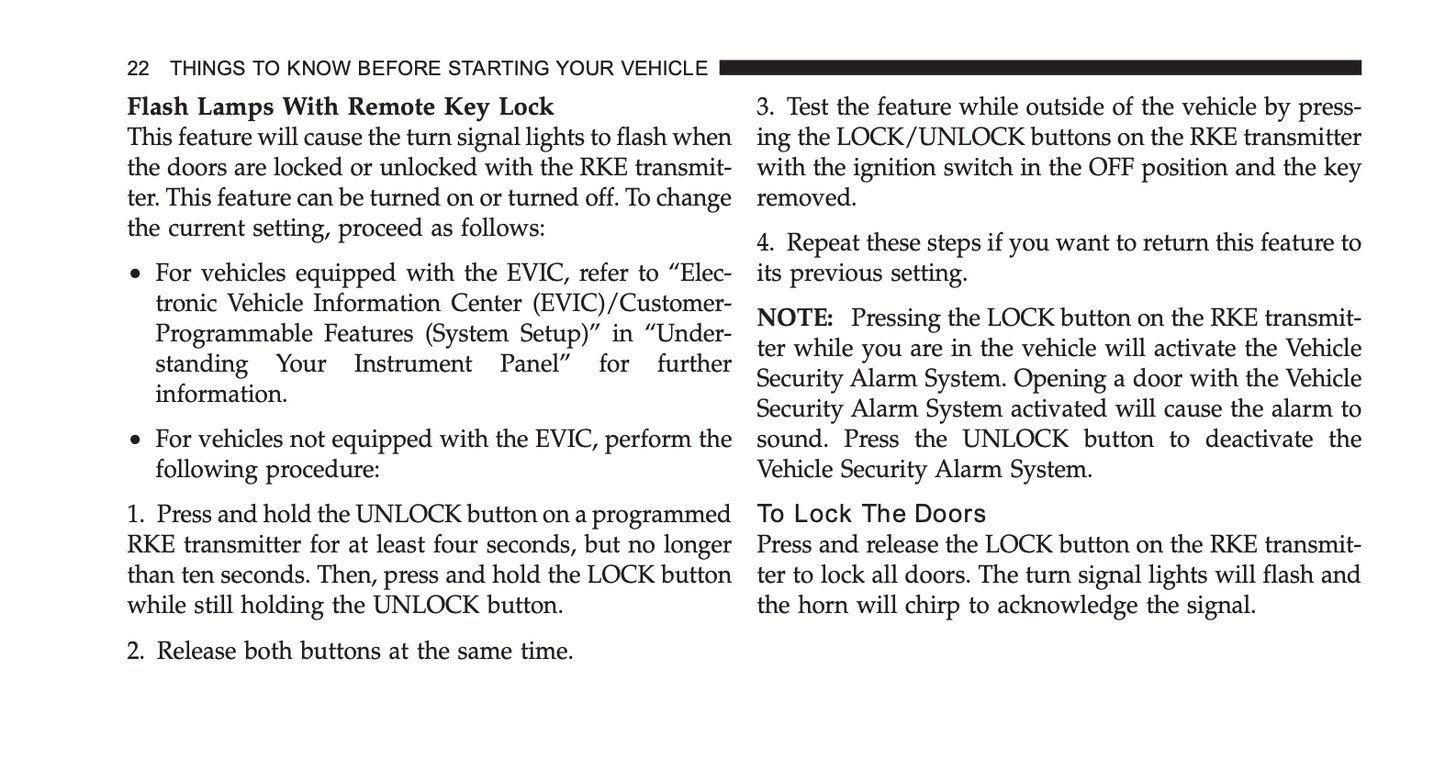 22 THINGS TO KNOW BEFORE STARTING YOUR VEHICLE

Flash Lamps With Remote Key Lock
This feature will cause the turn signal lights to flash when the doors are locked or unlocked with the RKE transmitter. This feature can be turned on or turned off. To change the current setting, proceed as follows:

• For vehicles equipped with the EVIC, refer to “Electronic Vehicle Information Center (EVIC)/Customer-Programmable Features (System Setup)” in “Understanding Your Instrument Panel” for further information.

• For vehicles not equipped with the EVIC, perform the following procedure:

1. Press and hold the UNLOCK button on a programmed RKE transmitter for at least four seconds, but no longer than ten seconds. Then, press and hold the LOCK button while still holding the UNLOCK button.

2. Release both buttons at the same time.

3. Test the feature while outside of the vehicle by pressing the LOCK/UNLOCK buttons on the RKE transmitter with the ignition switch in the OFF position and the key removed.

4. Repeat these steps if you want to return this feature to its previous setting.

NOTE: Pressing the LOCK button on the RKE transmitter while you are in the vehicle will activate the Vehicle Security Alarm System. Opening a door with the Vehicle Security Alarm System activated will cause the alarm to sound. Press the UNLOCK button to deactivate the Vehicle Security Alarm System.

To Lock The Doors
Press and release the LOCK button on the RKE transmitter to lock all doors. The turn signal lights will flash and the horn will chirp to acknowledge the signal.