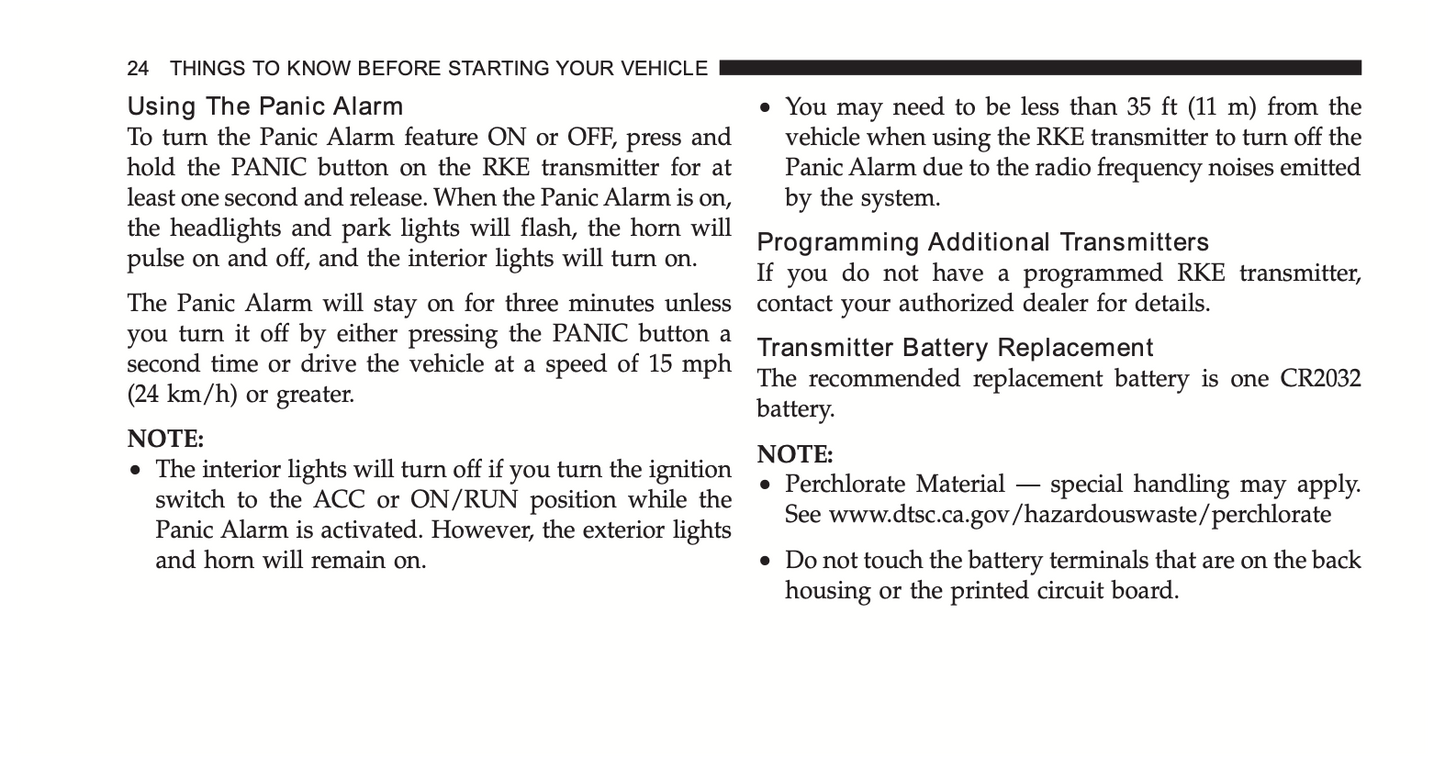 24 THINGS TO KNOW BEFORE STARTING YOUR VEHICLE

Using The Panic Alarm
To turn the Panic Alarm feature ON or OFF, press and hold the PANIC button on the RKE transmitter for at least one second and release. When the Panic Alarm is on, the headlights and park lights will flash, the horn will pulse on and off, and the interior lights will turn on.

The Panic Alarm will stay on for three minutes unless you turn it off by either pressing the PANIC button a second time or drive the vehicle at a speed of 15 mph (24 km/h) or greater.

NOTE:
• The interior lights will turn off if you turn the ignition switch to the ACC or ON/RUN position while the Panic Alarm is activated. However, the exterior lights and horn will remain on.

• You may need to be less than 35 ft (11 m) from the vehicle when using the RKE transmitter to turn off the Panic Alarm due to the radio frequency noises emitted by the system.

Programming Additional Transmitters
If you do not have a programmed RKE transmitter, contact your authorized dealer for details.

Transmitter Battery Replacement
The recommended replacement battery is one CR2032 battery.

NOTE:
• Perchlorate Material — special handling may apply. See www.dtsc.ca.gov/hazardouswaste/perchlorate

• Do not touch the battery terminals that are on the back housing or the printed circuit board.