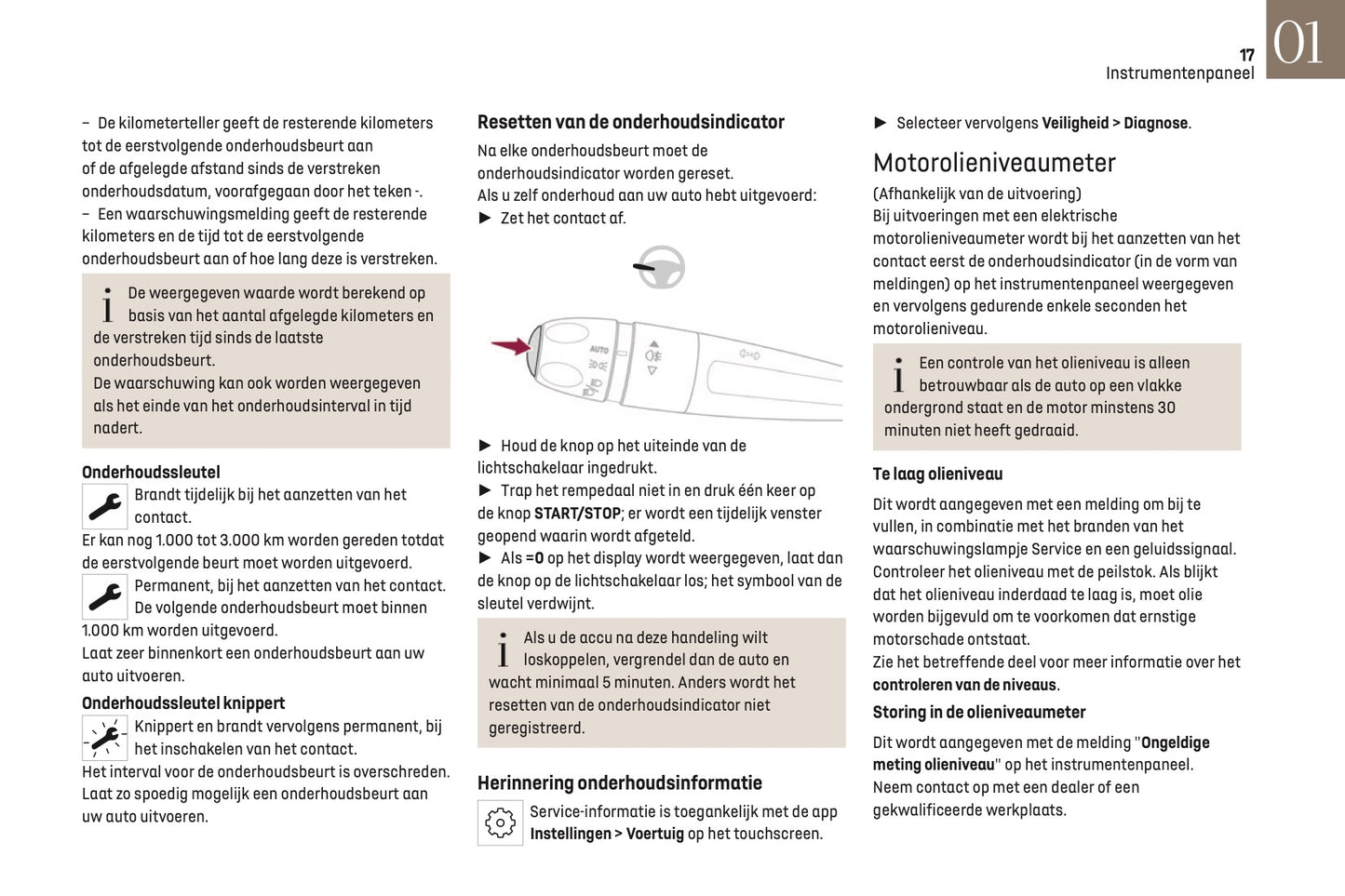 17
Instrumentenpaneel
01

– De kilometerteller geeft de resterende kilometers tot de eerstvolgende onderhoudsbeurt aan of de afgelegde afstand sinds de verstreken onderhoudsdatum, voorafgegaan door het teken -.
– Een waarschuwingsmelding geeft de resterende kilometers en de tijd tot de eerstvolgende onderhoudsbeurt aan of hoe lang deze is verstreken.

De weergegeven waarde wordt berekend op basis van het aantal afgelegde kilometers en de verstreken tijd sinds de laatste onderhoudsbeurt.
De waarschuwing kan ook worden weergegeven als het einde van het onderhoudsinterval in tijd nadert.

Onderhoudssleutel
Brandt tijdelijk bij het aanzetten van het contact.
Er kan nog 1.000 tot 3.000 km worden gereden totdat de eerstvolgende beurt moet worden uitgevoerd.
Permanent, bij het aanzetten van het contact.
De volgende onderhoudsbeurt moet binnen 1.000 km worden uitgevoerd.
Laat zeer binnenkort een onderhoudsbeurt aan uw auto uitvoeren.

Onderhoudssleutel knippert
Knippert en brandt vervolgens permanent, bij het inschakelen van het contact.
Het interval voor de onderhoudsbeurt is overschreden.
Laat zo spoedig mogelijk een onderhoudsbeurt aan uw auto uitvoeren.

Resetten van de onderhoudsindicator
Na elke onderhoudsbeurt moet de onderhoudsindicator worden gereset.
Als u zelf onderhoud aan uw auto hebt uitgevoerd:
► Zet het contact af.

AUTO

► Houd de knop op het uiteinde van de lichtschakelaar ingedrukt.
► Trap het rempedaal niet in en druk één keer op de knop START/STOP; er wordt een tijdelijk venster geopend waarin wordt afgeteld.
► Als =0 op het display wordt weergegeven, laat dan de knop op de lichtschakelaar los; het symbool van de sleutel verdwijnt.

Als u de accu na deze handeling wilt loskoppelen, vergrendel dan de auto en wacht minimaal 5 minuten. Anders wordt het resetten van de onderhoudsindicator niet geregistreerd.

Herinnering onderhoudsinformatie
Service-informatie is toegankelijk met de app Instellingen > Voertuig op het touchscreen.

► Selecteer vervolgens Veiligheid > Diagnose.

Motorolieniveaumeter
(Afhankelijk van de uitvoering)
Bij uitvoeringen met een elektrische motorolieniveaumeter wordt bij het aanzetten van het contact eerst de onderhoudsindicator (in de vorm van meldingen) op het instrumentenpaneel weergegeven en vervolgens gedurende enkele seconden het motorolieniveau.

Een controle van het olieniveau is alleen betrouwbaar als de auto op een vlakke ondergrond staat en de motor minstens 30 minuten niet heeft gedraaid.

Te laag olieniveau
Dit wordt aangegeven met een melding om bij te vullen, in combinatie met het branden van het waarschuwingslampje Service en een geluidssignaal.
Controleer het olieniveau met de peilstok. Als blijkt dat het olieniveau inderdaad te laag is, moet olie worden bijgevuld om te voorkomen dat ernstige motorschade ontstaat.
Zie het betreffende deel voor meer informatie over het controleren van de niveaus.

Storing in de olieniveaumeter
Dit wordt aangegeven met de melding "Ongeldige meting olieniveau" op het instrumentenpaneel.
Neem contact op met een dealer of een gekwalificeerde werkplaats.