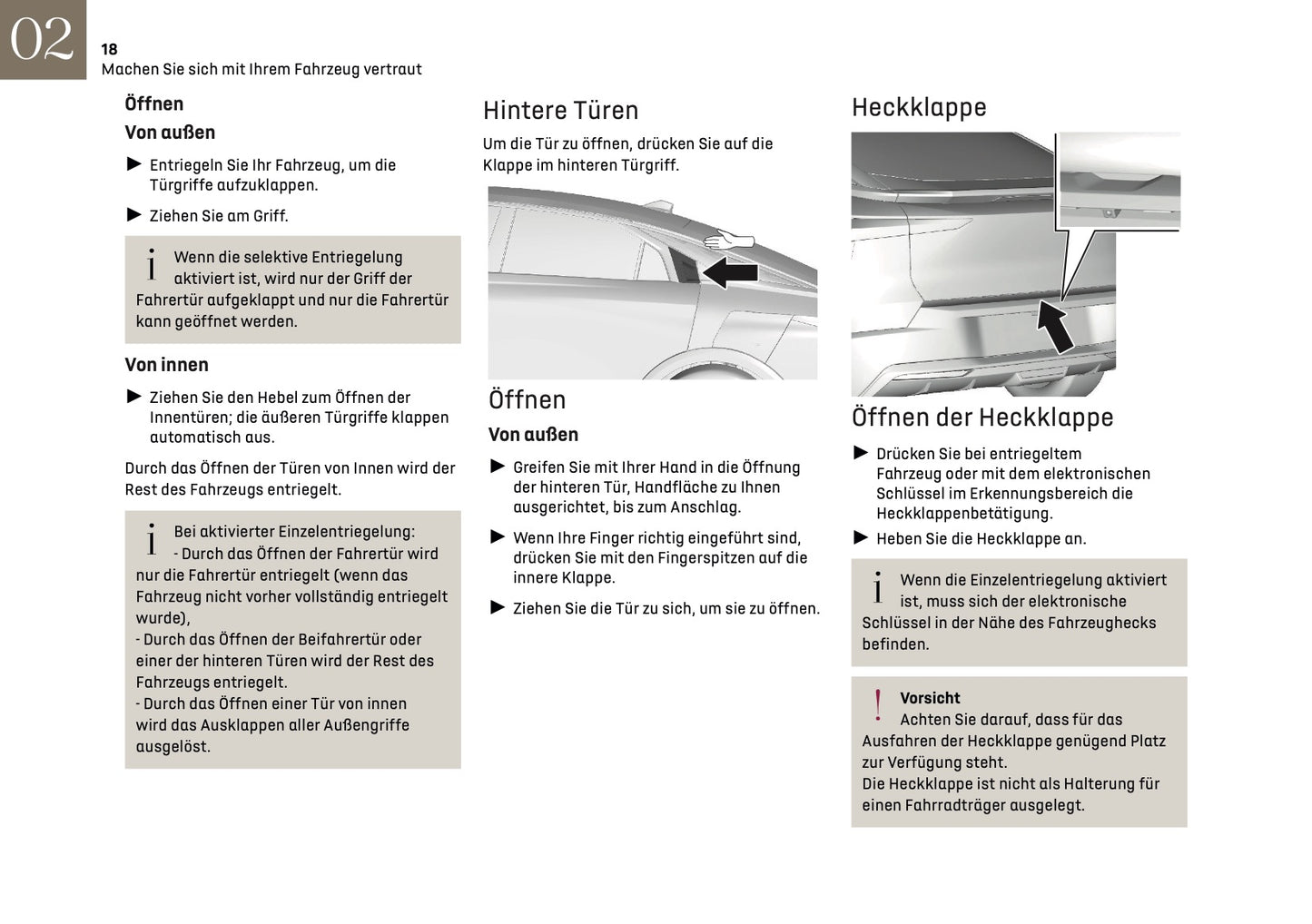 02

18
Machen Sie sich mit Ihrem Fahrzeug vertraut

Öffnen

Von außen

► Entriegeln Sie Ihr Fahrzeug, um die Türgriffe aufzuklappen.

► Ziehen Sie am Griff.

i Wenn die selektive Entriegelung aktiviert ist, wird nur der Griff der Fahrertür aufgeklappt und nur die Fahrertür kann geöffnet werden.

Von innen

► Ziehen Sie den Hebel zum Öffnen der Innentüren; die äußeren Türgriffe klappen automatisch aus.

Durch das Öffnen der Türen von Innen wird der Rest des Fahrzeugs entriegelt.

i Bei aktivierter Einzelentriegelung:
- Durch das Öffnen der Fahrertür wird nur die Fahrertür entriegelt (wenn das Fahrzeug nicht vorher vollständig entriegelt wurde),
- Durch das Öffnen der Beifahrertür oder einer der hinteren Türen wird der Rest des Fahrzeugs entriegelt.
- Durch das Öffnen einer Tür von innen wird das Ausklappen aller Außengriffe ausgelöst.

Hintere Türen

Um die Tür zu öffnen, drücken Sie auf die Klappe im hinteren Türgriff.

Öffnen

Von außen

► Greifen Sie mit Ihrer Hand in die Öffnung der hinteren Tür, Handfläche zu Ihnen ausgerichtet, bis zum Anschlag.

► Wenn Ihre Finger richtig eingeführt sind, drücken Sie mit den Fingerspitzen auf die innere Klappe.

► Ziehen Sie die Tür zu sich, um sie zu öffnen.

Heckklappe

Öffnen der Heckklappe

► Drücken Sie bei entriegeltem Fahrzeug oder mit dem elektronischen Schlüssel im Erkennungsbereich die Heckklappenbetätigung.

► Heben Sie die Heckklappe an.

i Wenn die Einzelentriegelung aktiviert ist, muss sich der elektronische Schlüssel in der Nähe des Fahrzeughecks befinden.

! Vorsicht
Achten Sie darauf, dass für das Ausfahren der Heckklappe genügend Platz zur Verfügung steht.
Die Heckklappe ist nicht als Halterung für einen Fahrradträger ausgelegt.