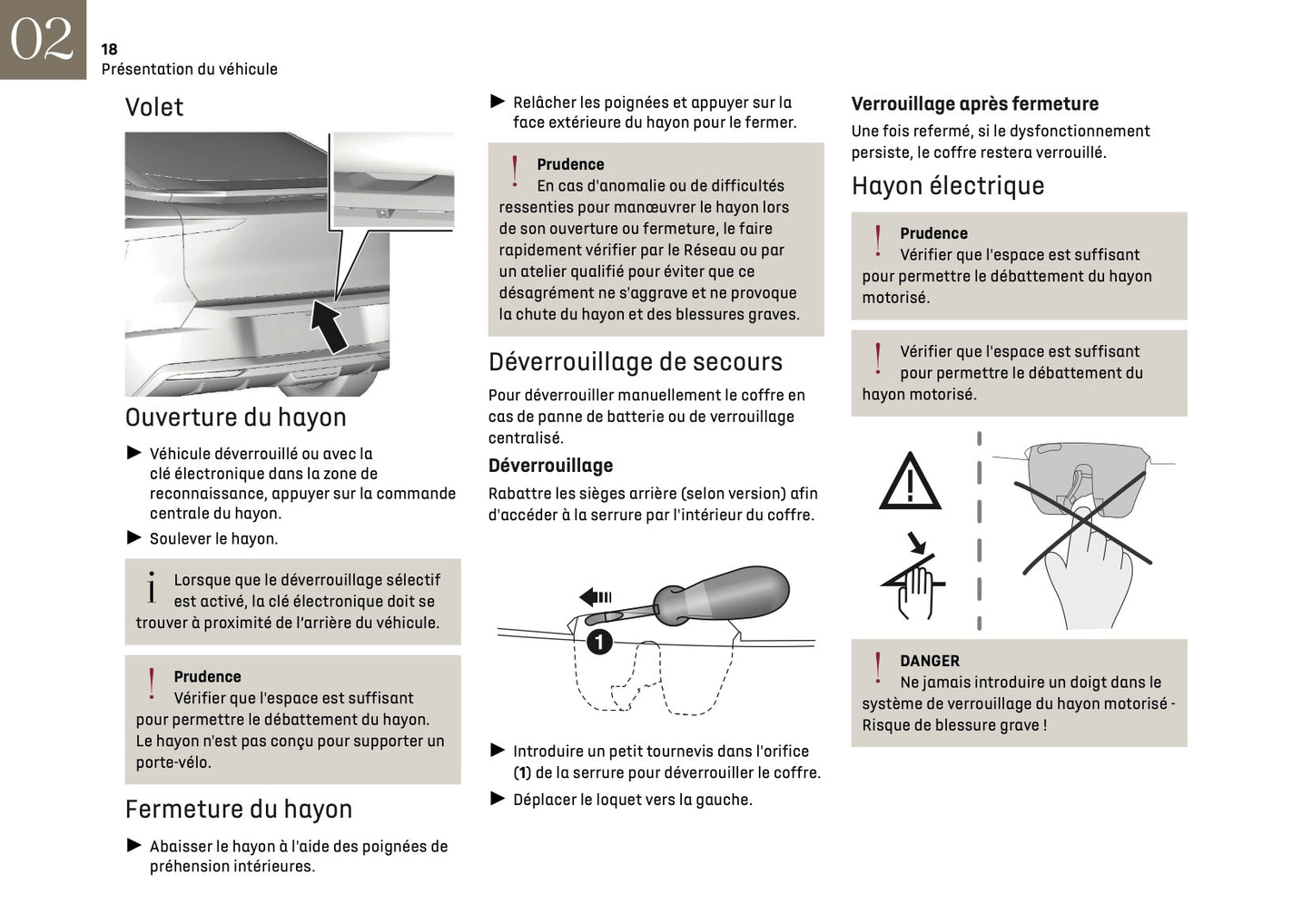 02
18
Présentation du véhicule

Volet

Ouverture du hayon

► Véhicule déverrouillé ou avec la clé électronique dans la zone de reconnaissance, appuyer sur la commande centrale du hayon.

► Soulever le hayon.

i Lorsque que le déverrouillage sélectif est activé, la clé électronique doit se trouver à proximité de l'arrière du véhicule.

! Prudence
Vérifier que l'espace est suffisant pour permettre le débattement du hayon. Le hayon n'est pas conçu pour supporter un porte-vélo.

Fermeture du hayon

► Abaisser le hayon à l'aide des poignées de préhension intérieures.

► Relâcher les poignées et appuyer sur la face extérieure du hayon pour le fermer.

! Prudence
En cas d'anomalie ou de difficultés ressenties pour manœuvrer le hayon lors de son ouverture ou fermeture, le faire rapidement vérifier par le Réseau ou par un atelier qualifié pour éviter que ce désagrément ne s'aggrave et ne provoque la chute du hayon et des blessures graves.

Déverrouillage de secours

Pour déverrouiller manuellement le coffre en cas de panne de batterie ou de verrouillage centralisé.

Déverrouillage

Rabattre les sièges arrière (selon version) afin d'accéder à la serrure par l'intérieur du coffre.

1

► Introduire un petit tournevis dans l'orifice (1) de la serrure pour déverrouiller le coffre.

► Déplacer le loquet vers la gauche.

Verrouillage après fermeture

Une fois refermé, si le dysfonctionnement persiste, le coffre restera verrouillé.

Hayon électrique

! Prudence
Vérifier que l'espace est suffisant pour permettre le débattement du hayon motorisé.

! Vérifier que l'espace est suffisant pour permettre le débattement du hayon motorisé.

! DANGER
Ne jamais introduire un doigt dans le système de verrouillage du hayon motorisé - Risque de blessure grave !