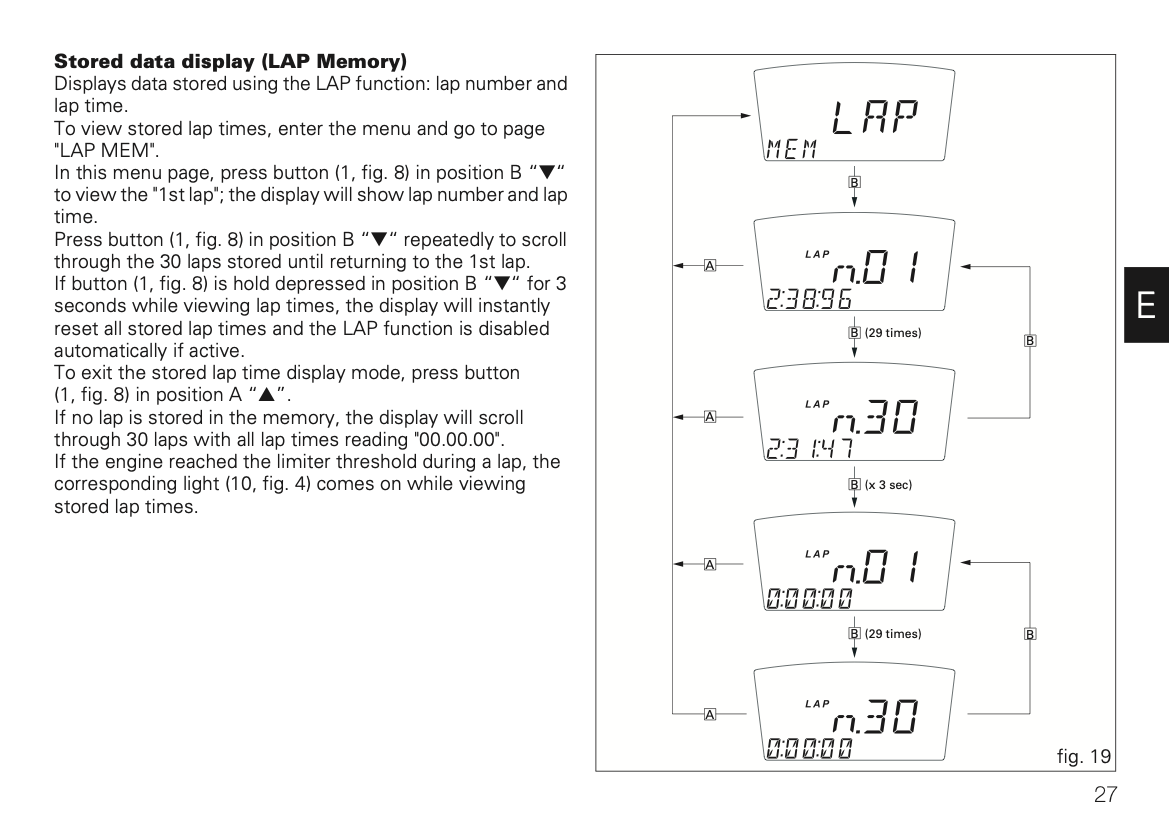 **Stored data display (LAP Memory)**
Displays data stored using the LAP function: lap number and lap time.
To view stored lap times, enter the menu and go to page "LAP MEM".
In this menu page, press button (1, fig. 8) in position B "▼" to view the "1st lap"; the display will show lap number and lap time.
Press button (1, fig. 8) in position B "▼" repeatedly to scroll through the 30 laps stored until returning to the 1st lap.
If button (1, fig. 8) is hold depressed in position B "▼" for 3 seconds while viewing lap times, the display will instantly reset all stored lap times and the LAP function is disabled automatically if active.
To exit the stored lap time display mode, press button (1, fig. 8) in position A "▲".
If no lap is stored in the memory, the display will scroll through 30 laps with all lap times reading "00.00.00".
If the engine reached the limiter threshold during a lap, the corresponding light (10, fig. 4) comes on while viewing stored lap times.

LAP
MEM
B
A
LAP
n.01
2:38:96
B (29 times)
B
A
LAP
n.30
2:31:47
B (x 3 sec)
A
LAP
n.01
0:00:00
B (29 times)
B
A
LAP
n.30
0:00:00
fig. 19

E

27