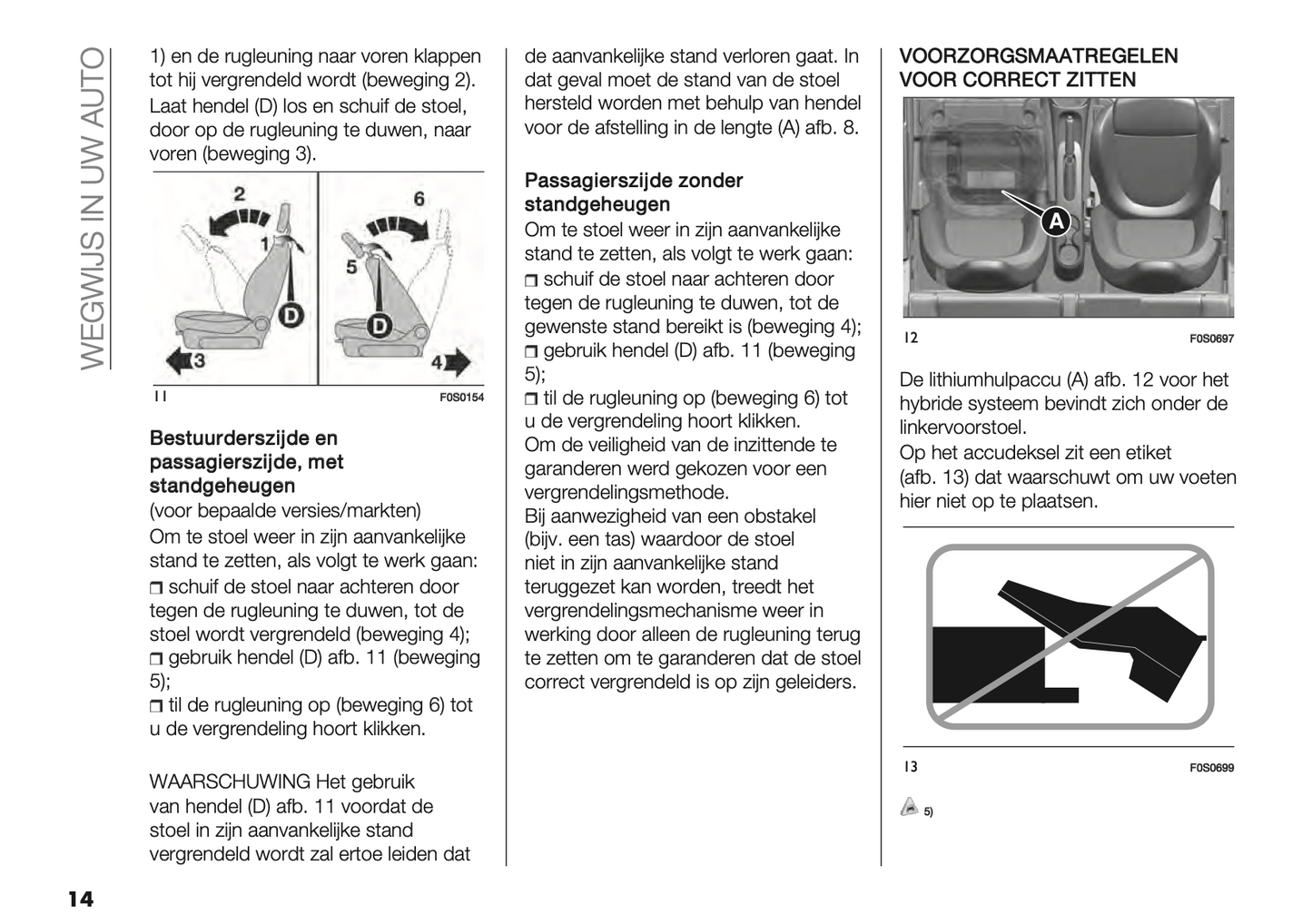 WEGWIJS IN UW AUTO

1) en de rugleuning naar voren klappen tot hij vergrendeld wordt (beweging 2). Laat hendel (D) los en schuif de stoel, door op de rugleuning te duwen, naar voren (beweging 3).

2
1
D
3
6
5
D
4

11 F0S0154

Bestuurderszijde en passagierszijde, met standgeheugen
(voor bepaalde versies/markten)
Om te stoel weer in zijn aanvankelijke stand te zetten, als volgt te werk gaan:
❒ schuif de stoel naar achteren door tegen de rugleuning te duwen, tot de stoel wordt vergrendeld (beweging 4);
❒ gebruik hendel (D) afb. 11 (beweging 5);
❒ til de rugleuning op (beweging 6) tot u de vergrendeling hoort klikken.

WAARSCHUWING Het gebruik van hendel (D) afb. 11 voordat de stoel in zijn aanvankelijke stand vergrendeld wordt zal ertoe leiden dat de aanvankelijke stand verloren gaat. In dat geval moet de stand van de stoel hersteld worden met behulp van hendel voor de afstelling in de lengte (A) afb. 8.

Passagierszijde zonder standgeheugen
Om te stoel weer in zijn aanvankelijke stand te zetten, als volgt te werk gaan:
❒ schuif de stoel naar achteren door tegen de rugleuning te duwen, tot de gewenste stand bereikt is (beweging 4);
❒ gebruik hendel (D) afb. 11 (beweging 5);
❒ til de rugleuning op (beweging 6) tot u de vergrendeling hoort klikken.
Om de veiligheid van de inzittende te garanderen werd gekozen voor een vergrendelingsmethode.
Bij aanwezigheid van een obstakel (bijv. een tas) waardoor de stoel niet in zijn aanvankelijke stand teruggezet kan worden, treedt het vergrendelingsmechanisme weer in werking door alleen de rugleuning terug te zetten om te garanderen dat de stoel correct vergrendeld is op zijn geleiders.

VOORZORGSMAATREGELEN VOOR CORRECT ZITTEN

A

12 F0S0697

De lithiumhulpaccu (A) afb. 12 voor het hybride systeem bevindt zich onder de linkervoorstoel.
Op het accudeksel zit een etiket (afb. 13) dat waarschuwt om uw voeten hier niet op te plaatsen.

13 F0S0699

5)

14