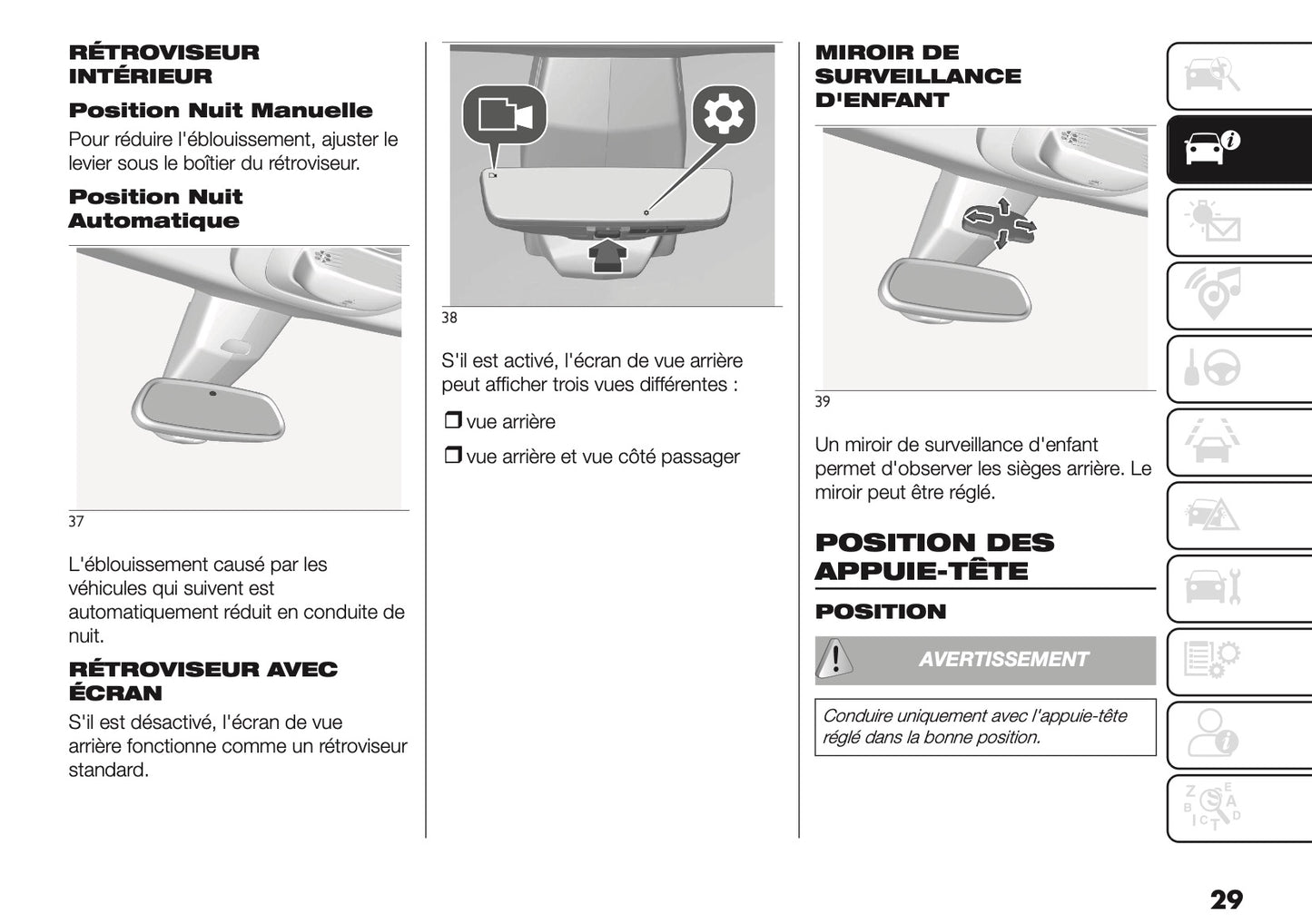 RÉTROVISEUR INTÉRIEUR

Position Nuit Manuelle

Pour réduire l'éblouissement, ajuster le levier sous le boîtier du rétroviseur.

Position Nuit Automatique

37

L'éblouissement causé par les véhicules qui suivent est automatiquement réduit en conduite de nuit.

RÉTROVISEUR AVEC ÉCRAN

S'il est désactivé, l'écran de vue arrière fonctionne comme un rétroviseur standard.

38

S'il est activé, l'écran de vue arrière peut afficher trois vues différentes :

❒ vue arrière

❒ vue arrière et vue côté passager

MIROIR DE SURVEILLANCE D'ENFANT

39

Un miroir de surveillance d'enfant permet d'observer les sièges arrière. Le miroir peut être réglé.

POSITION DES APPUIE-TÊTE

POSITION

AVERTISSEMENT

Conduire uniquement avec l'appuie-tête réglé dans la bonne position.

29