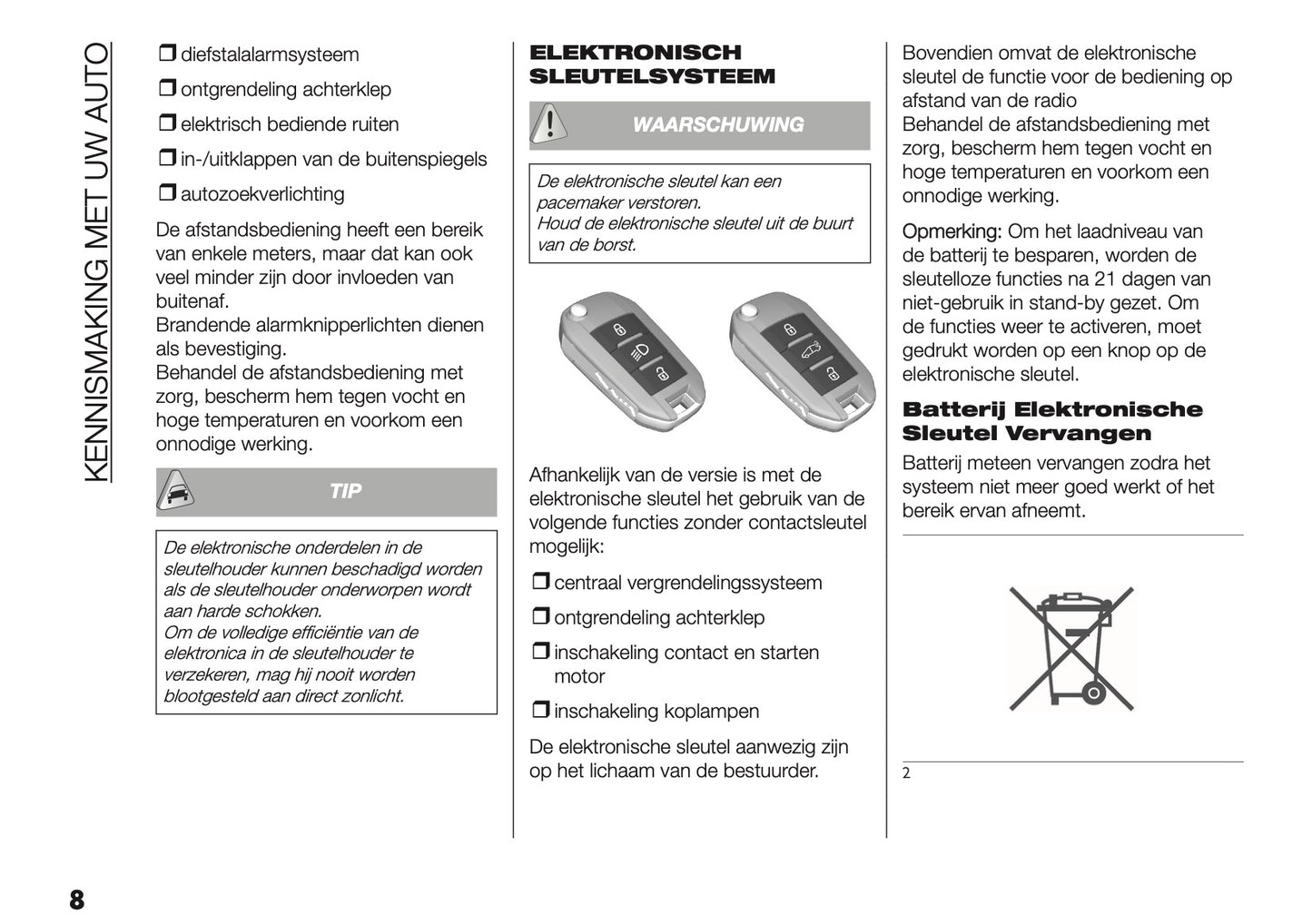 KENNISMAKING MET UW AUTO

❒ diefstalalarmsysteem

❒ ontgrendeling achterklep

❒ elektrisch bediende ruiten

❒ in-/uitklappen van de buitenspiegels

❒ autozoekverlichting

De afstandsbediening heeft een bereik van enkele meters, maar dat kan ook veel minder zijn door invloeden van buitenaf.
Brandende alarmknipperlichten dienen als bevestiging.
Behandel de afstandsbediening met zorg, bescherm hem tegen vocht en hoge temperaturen en voorkom een onnodige werking.

TIP

De elektronische onderdelen in de sleutelhouder kunnen beschadigd worden als de sleutelhouder onderworpen wordt aan harde schokken.
Om de volledige efficiëntie van de elektronica in de sleutelhouder te verzekeren, mag hij nooit worden blootgesteld aan direct zonlicht.

ELEKTRONISCH SLEUTELSYSTEEM

WAARSCHUWING

De elektronische sleutel kan een pacemaker verstoren.
Houd de elektronische sleutel uit de buurt van de borst.

Afhankelijk van de versie is met de elektronische sleutel het gebruik van de volgende functies zonder contactsleutel mogelijk:

❒ centraal vergrendelingssysteem

❒ ontgrendeling achterklep

❒ inschakeling contact en starten motor

❒ inschakeling koplampen

De elektronische sleutel aanwezig zijn op het lichaam van de bestuurder.

Bovendien omvat de elektronische sleutel de functie voor de bediening op afstand van de radio
Behandel de afstandsbediening met zorg, bescherm hem tegen vocht en hoge temperaturen en voorkom een onnodige werking.

Opmerking: Om het laadniveau van de batterij te besparen, worden de sleutelloze functies na 21 dagen van niet-gebruik in stand-by gezet. Om de functies weer te activeren, moet gedrukt worden op een knop op de elektronische sleutel.

Batterij Elektronische Sleutel Vervangen

Batterij meteen vervangen zodra het systeem niet meer goed werkt of het bereik ervan afneemt.

2

8