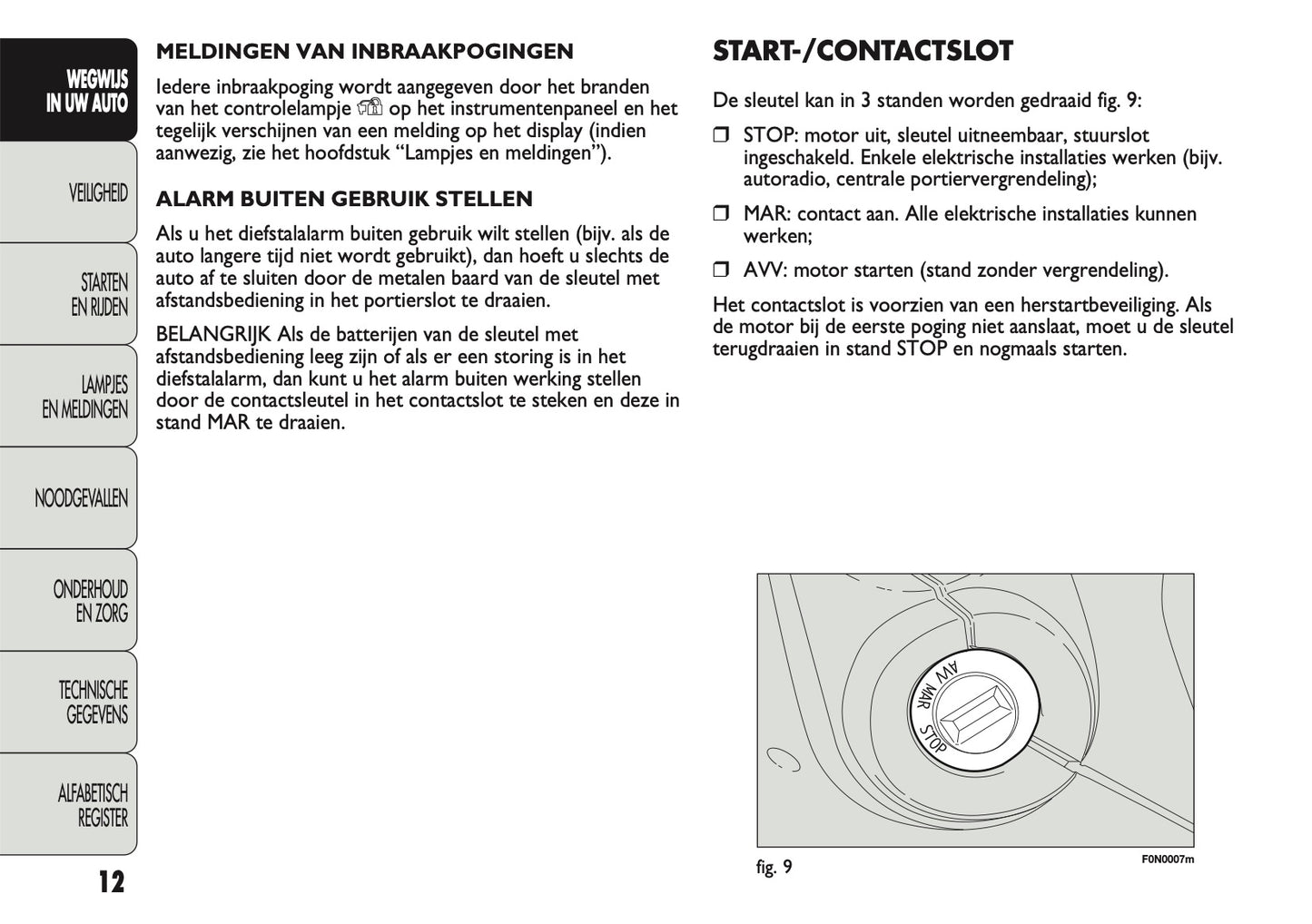 WEGWIJS IN UW AUTO

VEILIGHEID

STARTEN EN RIJDEN

LAMPJES EN MELDINGEN

NOODGEVALLEN

ONDERHOUD EN ZORG

TECHNISCHE GEGEVENS

ALFABETISCH REGISTER

12

MELDINGEN VAN INBRAAKPOGINGEN

Iedere inbraakpoging wordt aangegeven door het branden van het controlelampje op het instrumentenpaneel en het tegelijk verschijnen van een melding op het display (indien aanwezig, zie het hoofdstuk “Lampjes en meldingen”).

ALARM BUITEN GEBRUIK STELLEN

Als u het diefstalalarm buiten gebruik wilt stellen (bijv. als de auto langere tijd niet wordt gebruikt), dan hoeft u slechts de auto af te sluiten door de metalen baard van de sleutel met afstandsbediening in het portierslot te draaien.

BELANGRIJK Als de batterijen van de sleutel met afstandsbediening leeg zijn of als er een storing is in het diefstalalarm, dan kunt u het alarm buiten werking stellen door de contactsleutel in het contactslot te steken en deze in stand MAR te draaien.

START-/CONTACTSLOT

De sleutel kan in 3 standen worden gedraaid fig. 9:

❒ STOP: motor uit, sleutel uitneembaar, stuurslot ingeschakeld. Enkele elektrische installaties werken (bijv. autoradio, centrale portiervergrendeling);

❒ MAR: contact aan. Alle elektrische installaties kunnen werken;

❒ AVV: motor starten (stand zonder vergrendeling).

Het contactslot is voorzien van een herstartbeveiliging. Als de motor bij de eerste poging niet aanslaat, moet u de sleutel terugdraaien in stand STOP en nogmaals starten.

AVV
MAR
STOP

fig. 9

F0N0007m