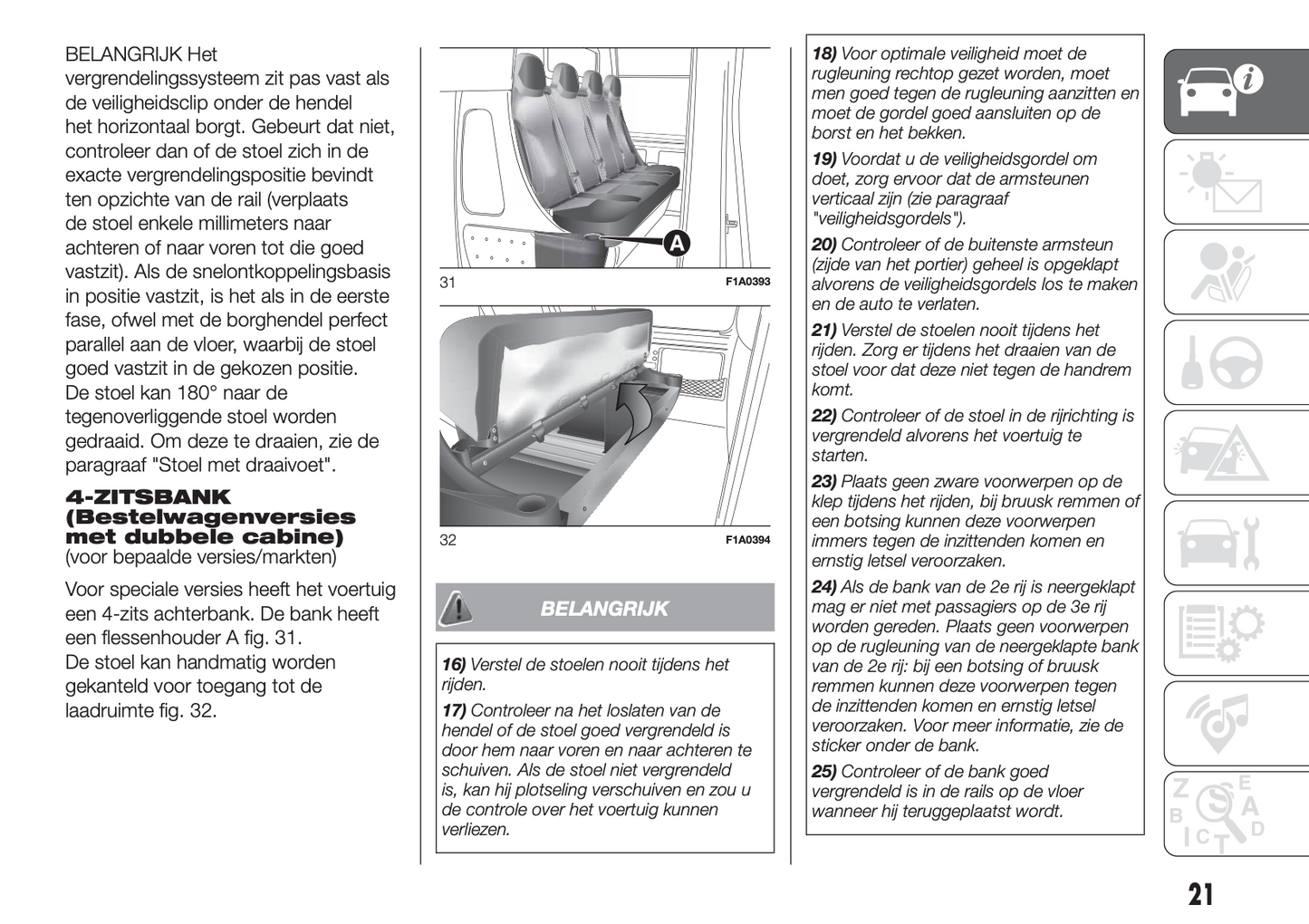 BELANGRIJK Het vergrendelingssysteem zit pas vast als de veiligheidsclip onder de hendel het horizontaal borgt. Gebeurt dat niet, controleer dan of de stoel zich in de exacte vergrendelingspositie bevindt ten opzichte van de rail (verplaats de stoel enkele millimeters naar achteren of naar voren tot die goed vastzit). Als de snelontkoppelingsbasis in positie vastzit, is het als in de eerste fase, ofwel met de borghendel perfect parallel aan de vloer, waarbij de stoel goed vastzit in de gekozen positie. De stoel kan 180° naar de tegenoverliggende stoel worden gedraaid. Om deze te draaien, zie de paragraaf "Stoel met draaivoet".

4-ZITSBANK (Bestelwagenversies met dubbele cabine)
(voor bepaalde versies/markten)

Voor speciale versies heeft het voertuig een 4-zits achterbank. De bank heeft een flessenhouder A fig. 31.
De stoel kan handmatig worden gekanteld voor toegang tot de laadruimte fig. 32.

A
31
F1A0393

32
F1A0394

BELANGRIJK

16) Verstel de stoelen nooit tijdens het rijden.

17) Controleer na het loslaten van de hendel of de stoel goed vergrendeld is door hem naar voren en naar achteren te schuiven. Als de stoel niet vergrendeld is, kan hij plotseling verschuiven en zou u de controle over het voertuig kunnen verliezen.

18) Voor optimale veiligheid moet de rugleuning rechtop gezet worden, moet men goed tegen de rugleuning aanzitten en moet de gordel goed aansluiten op de borst en het bekken.

19) Voordat u de veiligheidsgordel om doet, zorg ervoor dat de armsteunen verticaal zijn (zie paragraaf "veiligheidsgordels").

20) Controleer of de buitenste armsteun (zijde van het portier) geheel is opgeklapt alvorens de veiligheidsgordels los te maken en de auto te verlaten.

21) Verstel de stoelen nooit tijdens het rijden. Zorg er tijdens het draaien van de stoel voor dat deze niet tegen de handrem komt.

22) Controleer of de stoel in de rijrichting is vergrendeld alvorens het voertuig te starten.

23) Plaats geen zware voorwerpen op de klep tijdens het rijden, bij bruusk remmen of een botsing kunnen deze voorwerpen immers tegen de inzittenden komen en ernstig letsel veroorzaken.

24) Als de bank van de 2e rij is neergeklapt mag er niet met passagiers op de 3e rij worden gereden. Plaats geen voorwerpen op de rugleuning van de neergeklapte bank van de 2e rij: bij een botsing of bruusk remmen kunnen deze voorwerpen tegen de inzittenden komen en ernstig letsel veroorzaken. Voor meer informatie, zie de sticker onder de bank.

25) Controleer of de bank goed vergrendeld is in de rails op de vloer wanneer hij teruggeplaatst wordt.

21