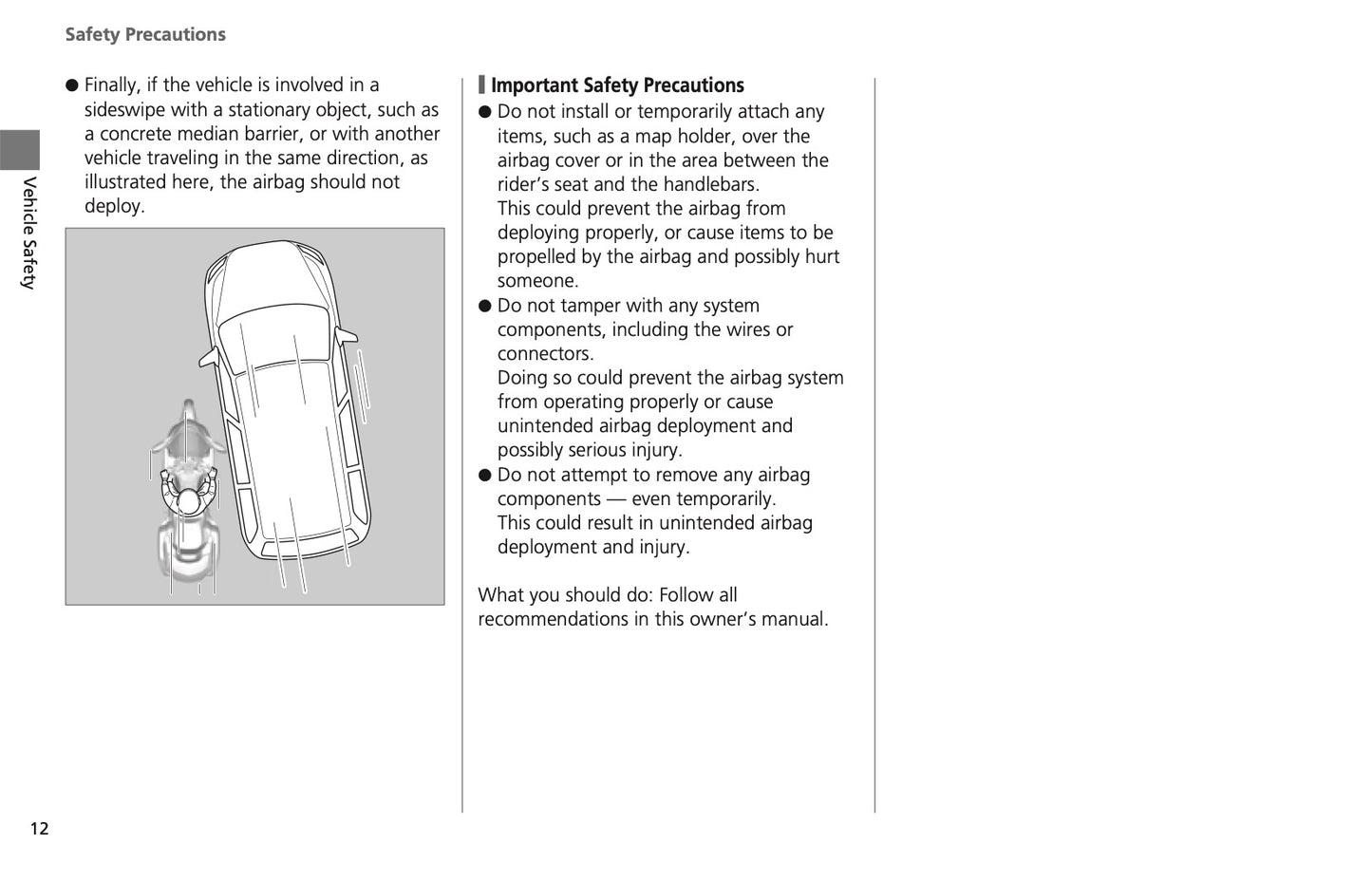 Safety Precautions

Vehicle Safety

● Finally, if the vehicle is involved in a sideswipe with a stationary object, such as a concrete median barrier, or with another vehicle traveling in the same direction, as illustrated here, the airbag should not deploy.

Important Safety Precautions

● Do not install or temporarily attach any items, such as a map holder, over the airbag cover or in the area between the rider's seat and the handlebars.
This could prevent the airbag from deploying properly, or cause items to be propelled by the airbag and possibly hurt someone.

● Do not tamper with any system components, including the wires or connectors.
Doing so could prevent the airbag system from operating properly or cause unintended airbag deployment and possibly serious injury.

● Do not attempt to remove any airbag components — even temporarily.
This could result in unintended airbag deployment and injury.

What you should do: Follow all recommendations in this owner's manual.

12