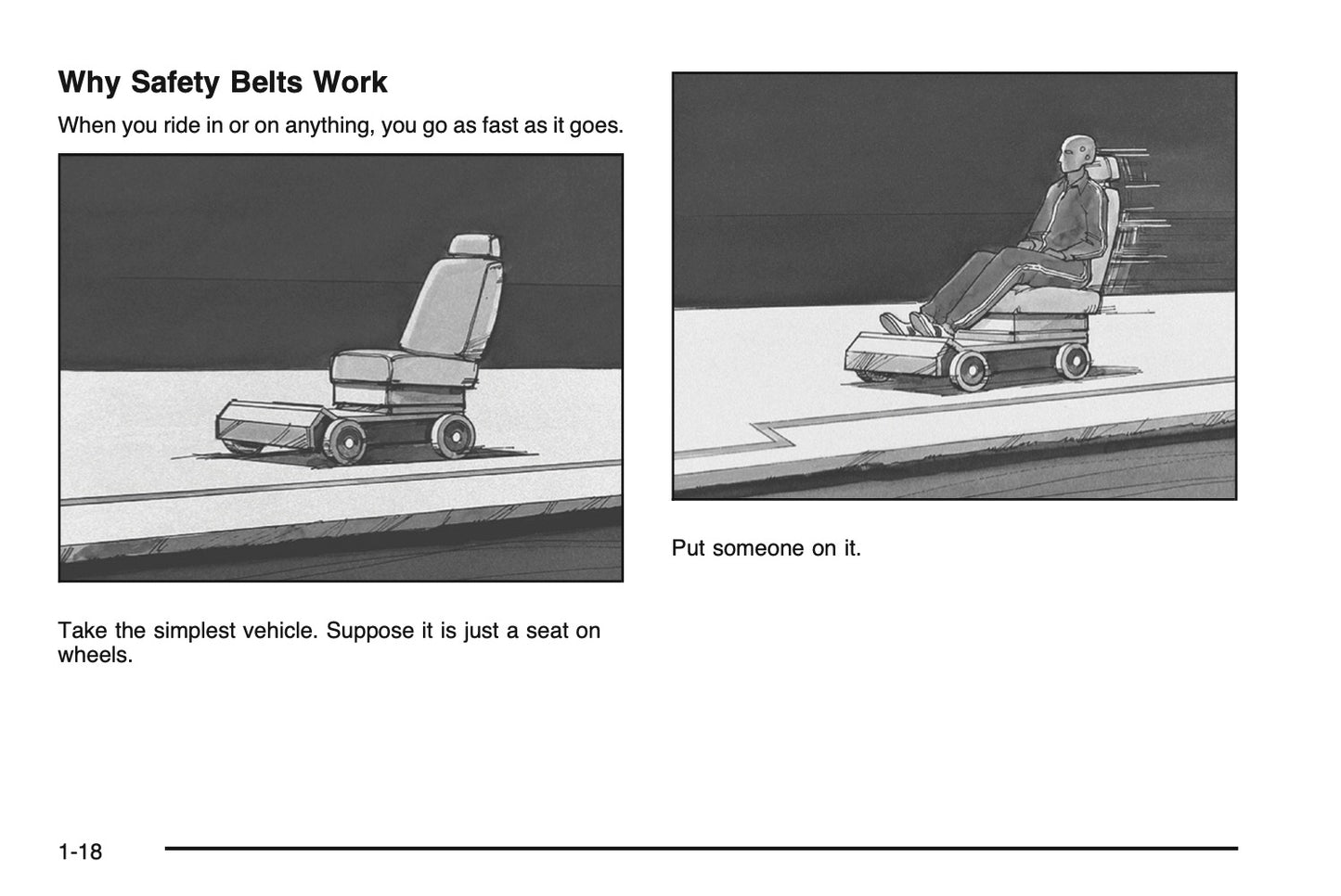 Why Safety Belts Work

When you ride in or on anything, you go as fast as it goes.

Take the simplest vehicle. Suppose it is just a seat on wheels.

Put someone on it.

1-18