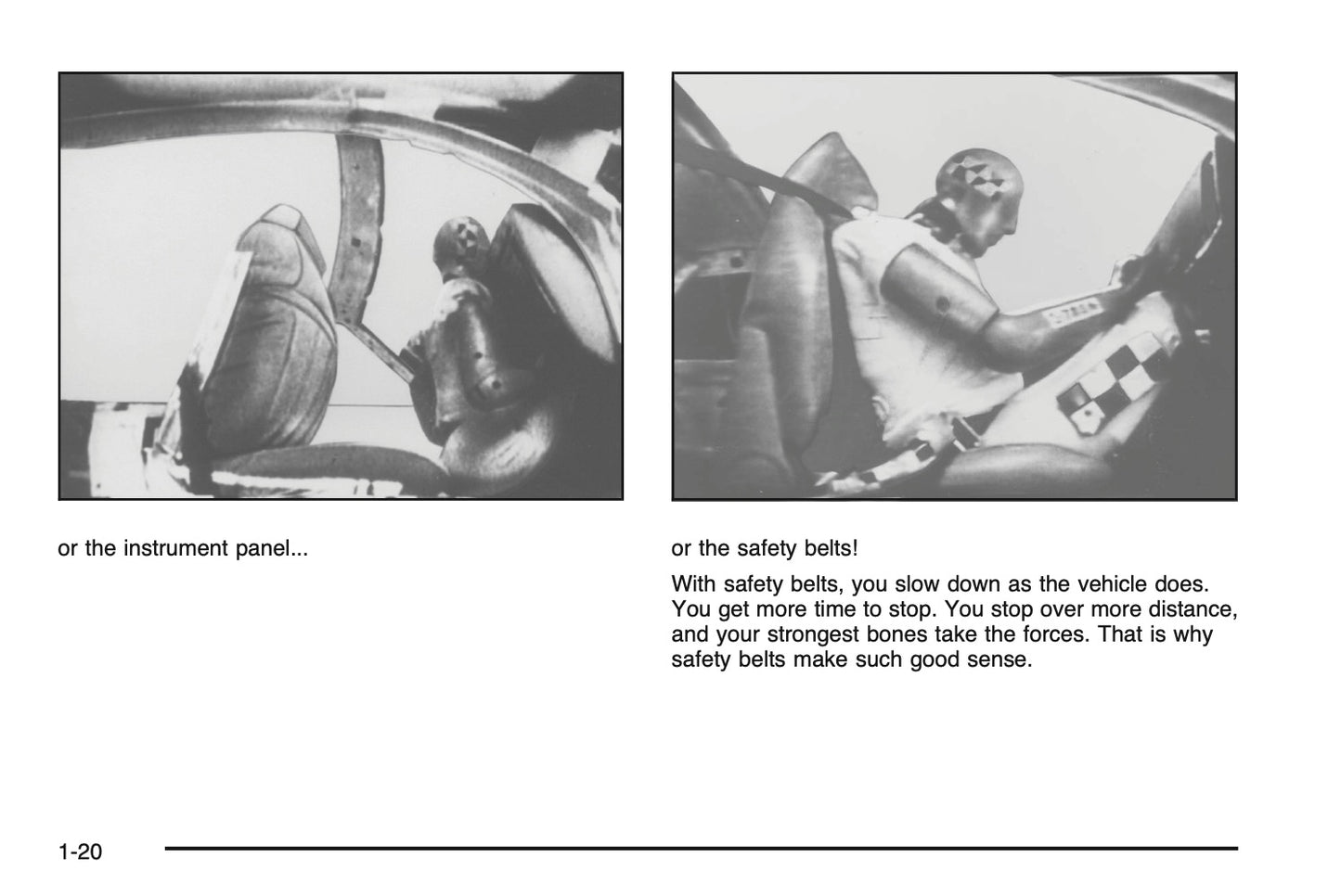 or the instrument panel...

or the safety belts!

With safety belts, you slow down as the vehicle does. You get more time to stop. You stop over more distance, and your strongest bones take the forces. That is why safety belts make such good sense.

1-20