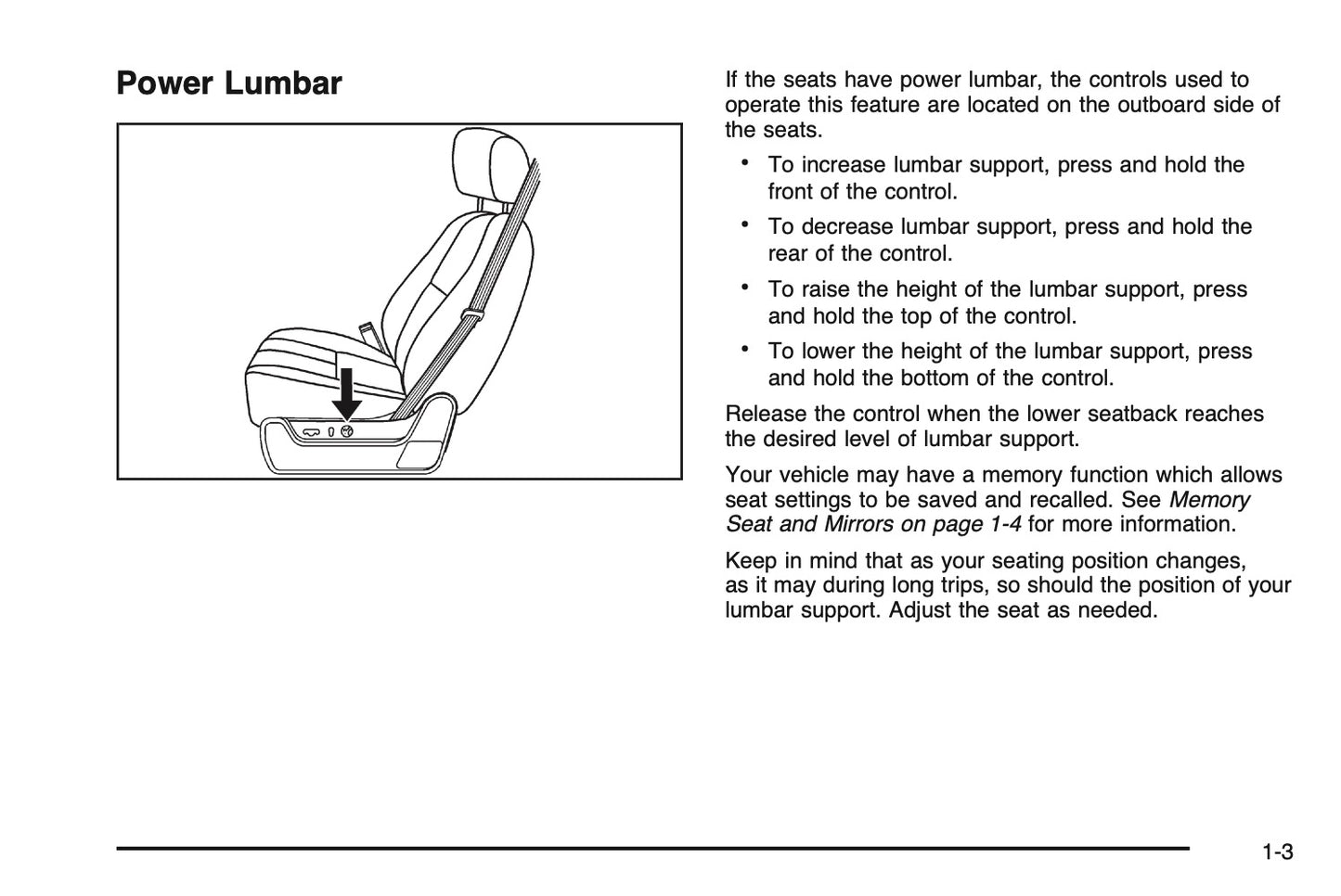 Power Lumbar

If the seats have power lumbar, the controls used to operate this feature are located on the outboard side of the seats.

• To increase lumbar support, press and hold the front of the control.

• To decrease lumbar support, press and hold the rear of the control.

• To raise the height of the lumbar support, press and hold the top of the control.

• To lower the height of the lumbar support, press and hold the bottom of the control.

Release the control when the lower seatback reaches the desired level of lumbar support.

Your vehicle may have a memory function which allows seat settings to be saved and recalled. See Memory Seat and Mirrors on page 1-4 for more information.

Keep in mind that as your seating position changes, as it may during long trips, so should the position of your lumbar support. Adjust the seat as needed.

1-3