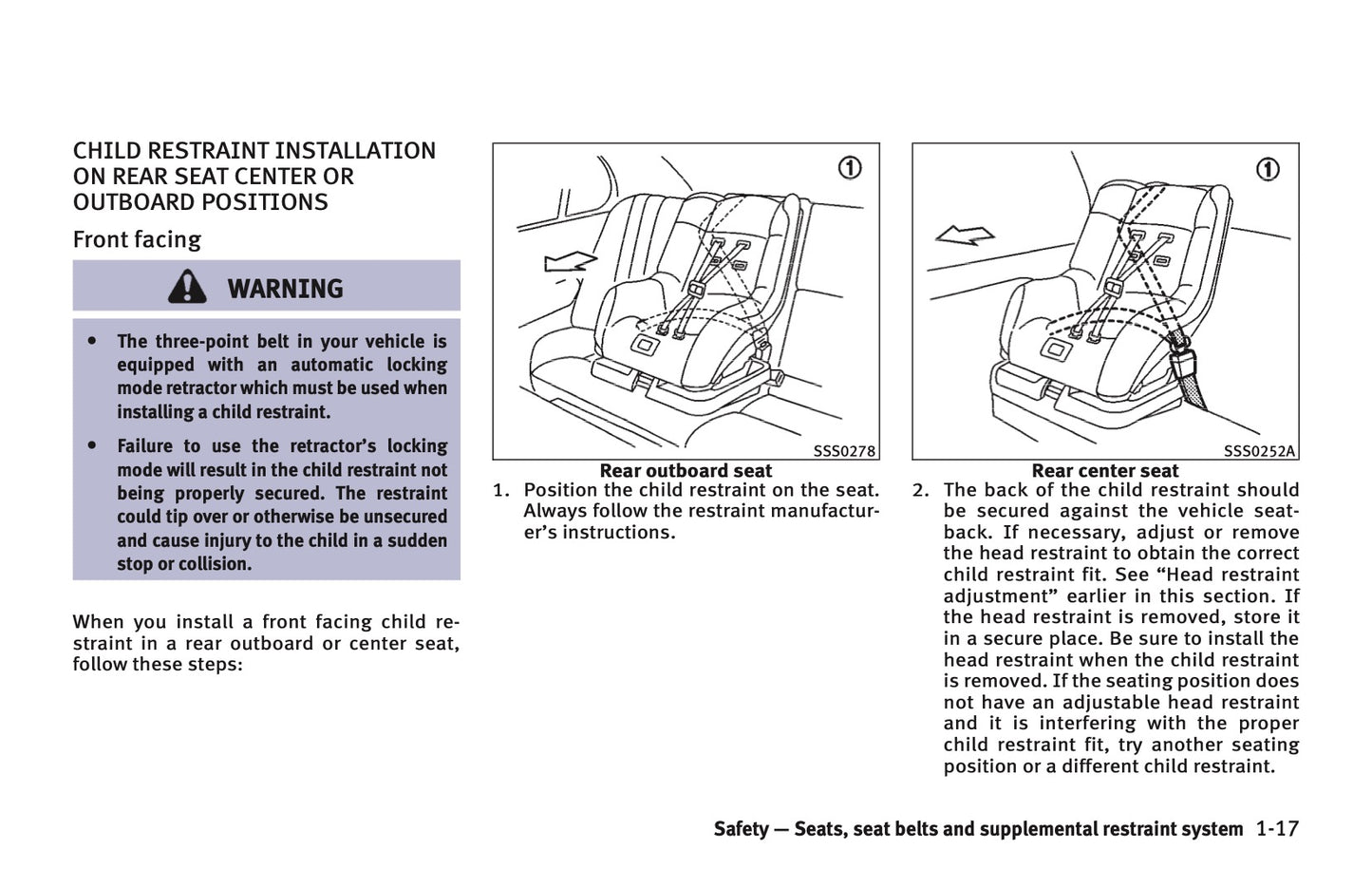 CHILD RESTRAINT INSTALLATION ON REAR SEAT CENTER OR OUTBOARD POSITIONS

Front facing

WARNING

• The three-point belt in your vehicle is equipped with an automatic locking mode retractor which must be used when installing a child restraint.

• Failure to use the retractor's locking mode will result in the child restraint not being properly secured. The restraint could tip over or otherwise be unsecured and cause injury to the child in a sudden stop or collision.

When you install a front facing child restraint in a rear outboard or center seat, follow these steps:

①

SSS0278

Rear outboard seat

1. Position the child restraint on the seat. Always follow the restraint manufacturer's instructions.

①

SSS0252A

Rear center seat

2. The back of the child restraint should be secured against the vehicle seatback. If necessary, adjust or remove the head restraint to obtain the correct child restraint fit. See "Head restraint adjustment" earlier in this section. If the head restraint is removed, store it in a secure place. Be sure to install the head restraint when the child restraint is removed. If the seating position does not have an adjustable head restraint and it is interfering with the proper child restraint fit, try another seating position or a different child restraint.

Safety — Seats, seat belts and supplemental restraint system 1-17