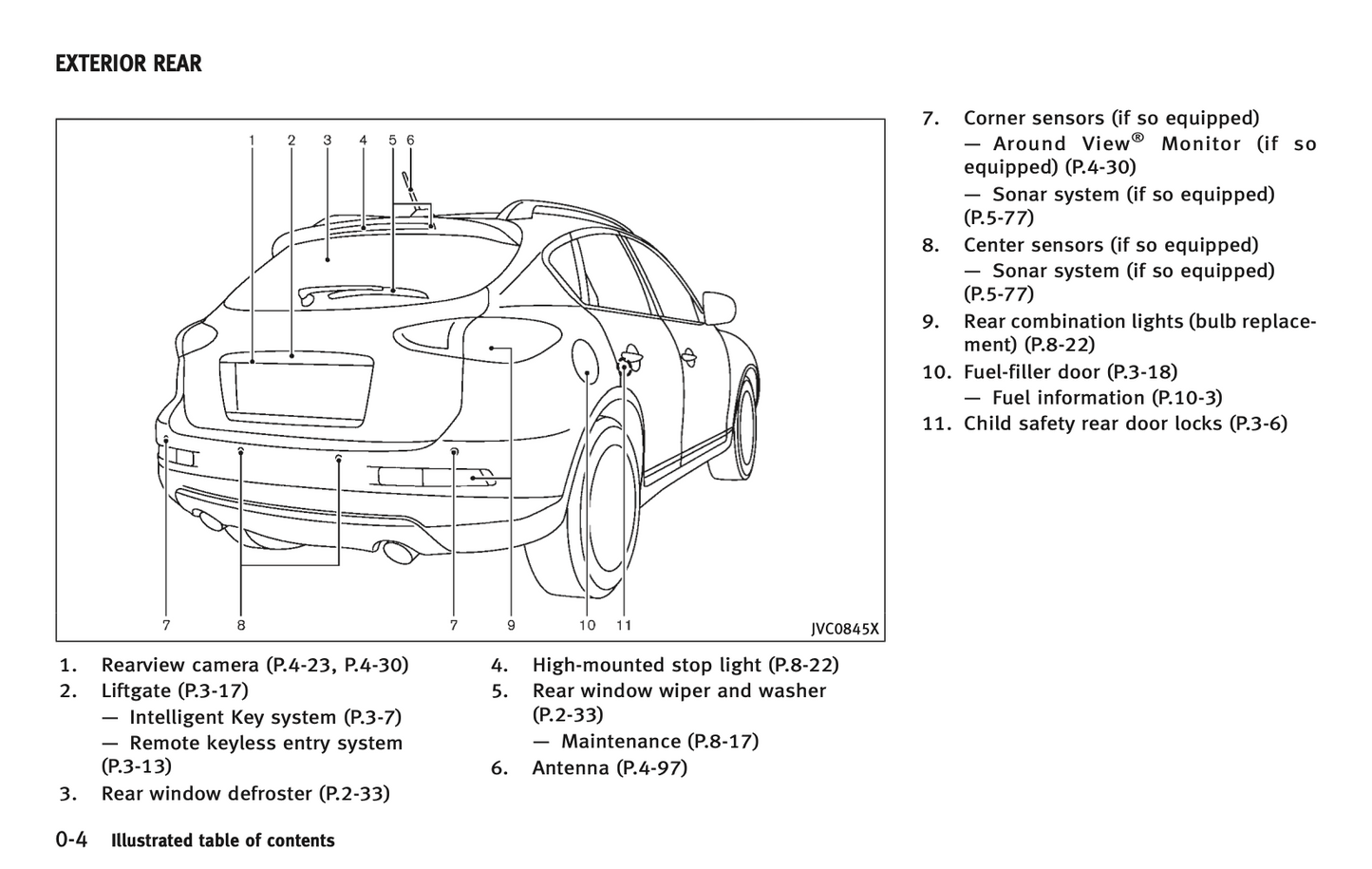 EXTERIOR REAR

1 2 3 4 5 6

7 8 7 9 10 11

JVC0845X

1. Rearview camera (P.4-23, P.4-30)
2. Liftgate (P.3-17)
— Intelligent Key system (P.3-7)
— Remote keyless entry system (P.3-13)
3. Rear window defroster (P.2-33)

4. High-mounted stop light (P.8-22)
5. Rear window wiper and washer (P.2-33)
— Maintenance (P.8-17)
6. Antenna (P.4-97)

7. Corner sensors (if so equipped)
— Around View® Monitor (if so equipped) (P.4-30)
— Sonar system (if so equipped) (P.5-77)
8. Center sensors (if so equipped)
— Sonar system (if so equipped) (P.5-77)
9. Rear combination lights (bulb replacement) (P.8-22)
10. Fuel-filler door (P.3-18)
— Fuel information (P.10-3)
11. Child safety rear door locks (P.3-6)

0-4 Illustrated table of contents