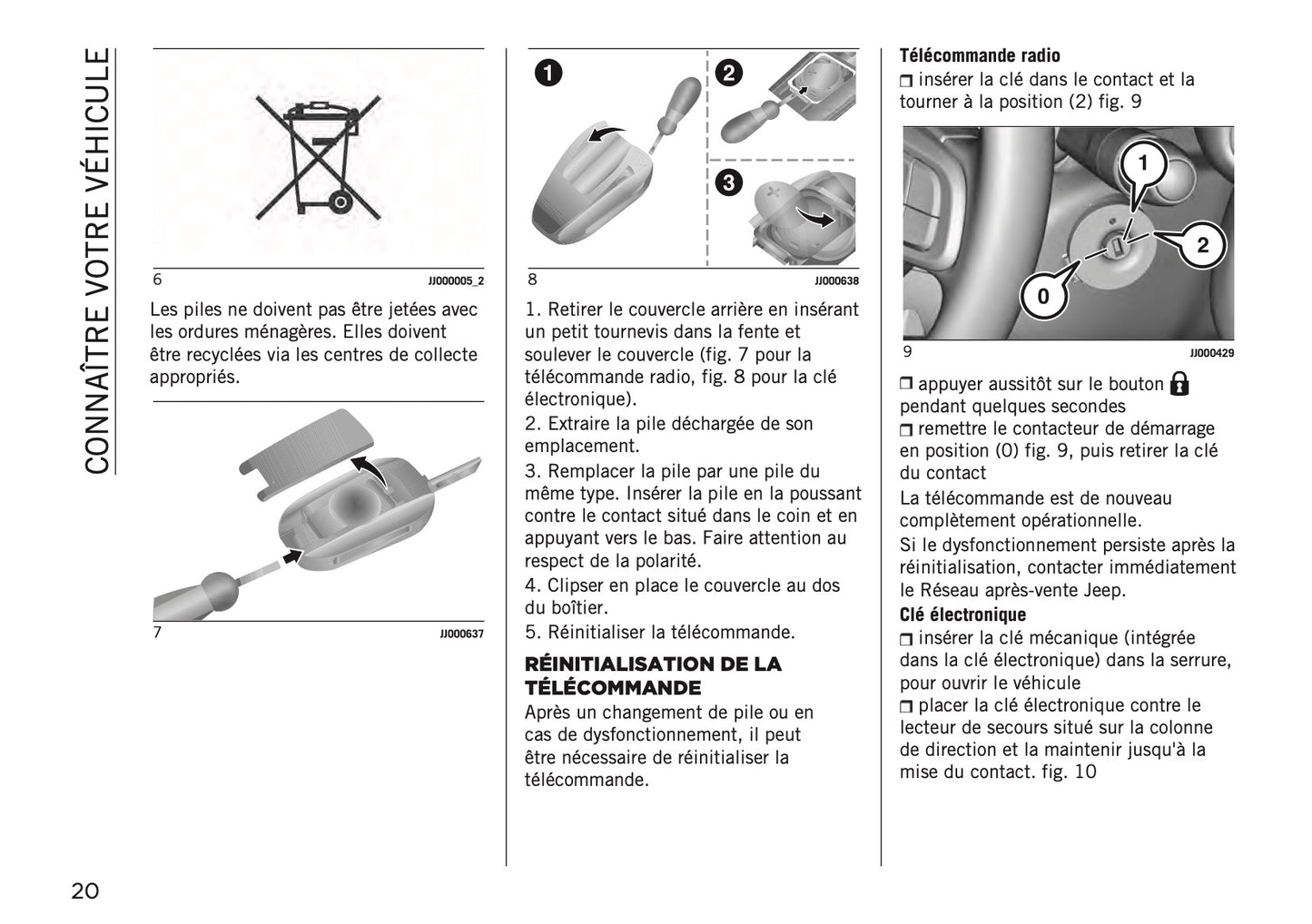 CONNAÎTRE VOTRE VÉHICULE

6 JJ000005_2

Les piles ne doivent pas être jetées avec les ordures ménagères. Elles doivent être recyclées via les centres de collecte appropriés.

7 JJ000637

1
2
3

8 JJ000638

1. Retirer le couvercle arrière en insérant un petit tournevis dans la fente et soulever le couvercle (fig. 7 pour la télécommande radio, fig. 8 pour la clé électronique).
2. Extraire la pile déchargée de son emplacement.
3. Remplacer la pile par une pile du même type. Insérer la pile en la poussant contre le contact situé dans le coin et en appuyant vers le bas. Faire attention au respect de la polarité.
4. Clipser en place le couvercle au dos du boîtier.
5. Réinitialiser la télécommande.

RÉINITIALISATION DE LA TÉLÉCOMMANDE
Après un changement de pile ou en cas de dysfonctionnement, il peut être nécessaire de réinitialiser la télécommande.

Télécommande radio
❒ insérer la clé dans le contact et la tourner à la position (2) fig. 9

1
2
0

9 JJ000429

❒ appuyer aussitôt sur le bouton pendant quelques secondes
❒ remettre le contacteur de démarrage en position (0) fig. 9, puis retirer la clé du contact
La télécommande est de nouveau complètement opérationnelle.
Si le dysfonctionnement persiste après la réinitialisation, contacter immédiatement le Réseau après-vente Jeep.
Clé électronique
❒ insérer la clé mécanique (intégrée dans la clé électronique) dans la serrure, pour ouvrir le véhicule
❒ placer la clé électronique contre le lecteur de secours situé sur la colonne de direction et la maintenir jusqu'à la mise du contact. fig. 10

20