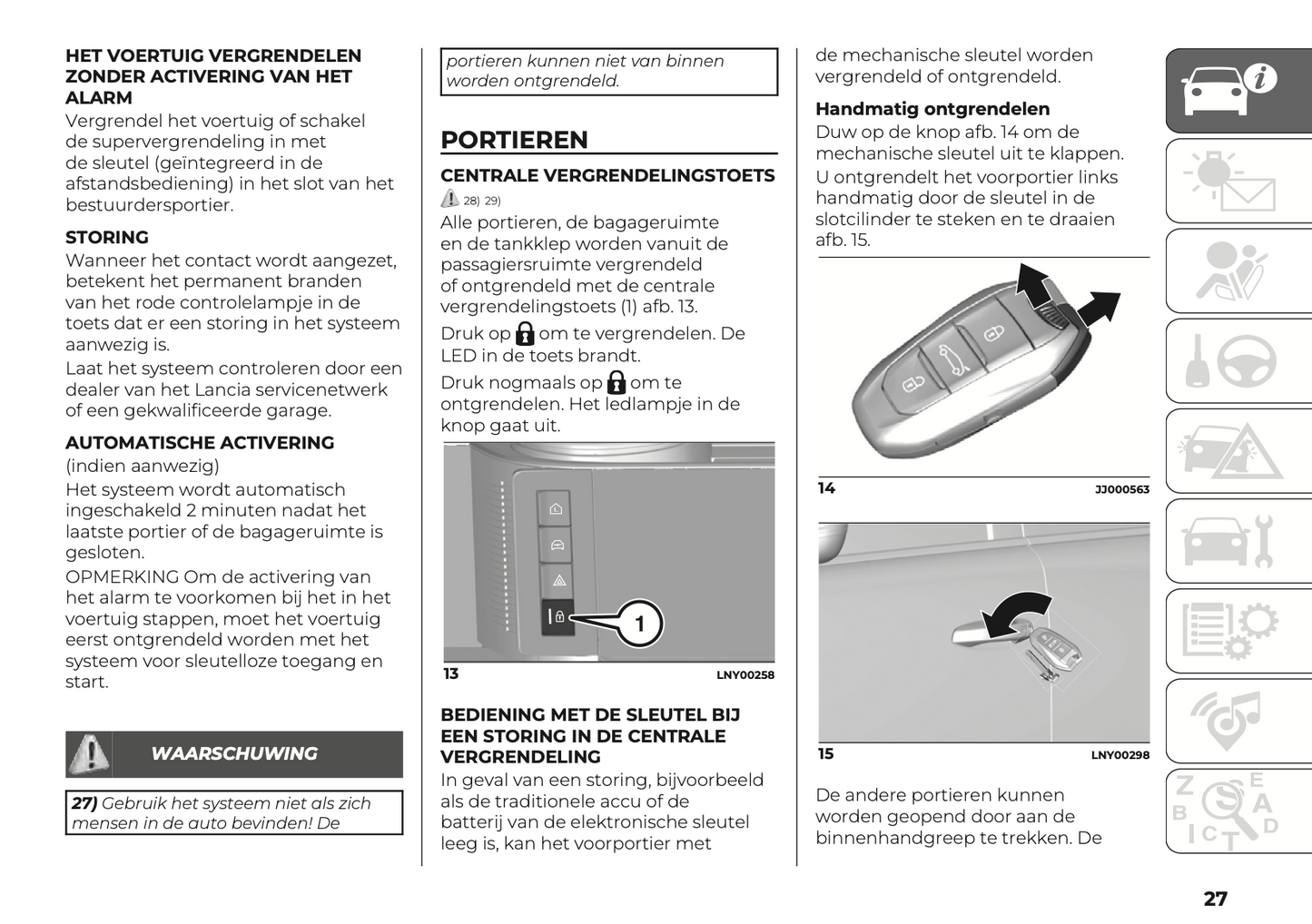 HET VOERTUIG VERGRENDELEN ZONDER ACTIVERING VAN HET ALARM

Vergrendel het voertuig of schakel de supervergrendeling in met de sleutel (geïntegreerd in de afstandsbediening) in het slot van het bestuurdersportier.

STORING

Wanneer het contact wordt aangezet, betekent het permanent branden van het rode controlelampje in de toets dat er een storing in het systeem aanwezig is.

Laat het systeem controleren door een dealer van het Lancia servicenetwerk of een gekwalificeerde garage.

AUTOMATISCHE ACTIVERING

(indien aanwezig)

Het systeem wordt automatisch ingeschakeld 2 minuten nadat het laatste portier of de bagageruimte is gesloten.

OPMERKING Om de activering van het alarm te voorkomen bij het in het voertuig stappen, moet het voertuig eerst ontgrendeld worden met het systeem voor sleutelloze toegang en start.

WAARSCHUWING

27) Gebruik het systeem niet als zich mensen in de auto bevinden! De

portieren kunnen niet van binnen worden ontgrendeld.

PORTIEREN

CENTRALE VERGRENDELINGSTOETS

28) 29)

Alle portieren, de bagageruimte en de tankklep worden vanuit de passagiersruimte vergrendeld of ontgrendeld met de centrale vergrendelingstoets (1) afb. 13.

Druk op om te vergrendelen. De LED in de toets brandt.

Druk nogmaals op om te ontgrendelen. Het ledlampje in de knop gaat uit.

1

13 LNY00258

BEDIENING MET DE SLEUTEL BIJ EEN STORING IN DE CENTRALE VERGRENDELING

In geval van een storing, bijvoorbeeld als de traditionele accu of de batterij van de elektronische sleutel leeg is, kan het voorportier met

de mechanische sleutel worden vergrendeld of ontgrendeld.

Handmatig ontgrendelen

Duw op de knop afb. 14 om de mechanische sleutel uit te klappen. U ontgrendelt het voorportier links handmatig door de sleutel in de slotcilinder te steken en te draaien afb. 15.

14 JJ000563

15 LNY00298

De andere portieren kunnen worden geopend door aan de binnenhandgreep te trekken. De

27