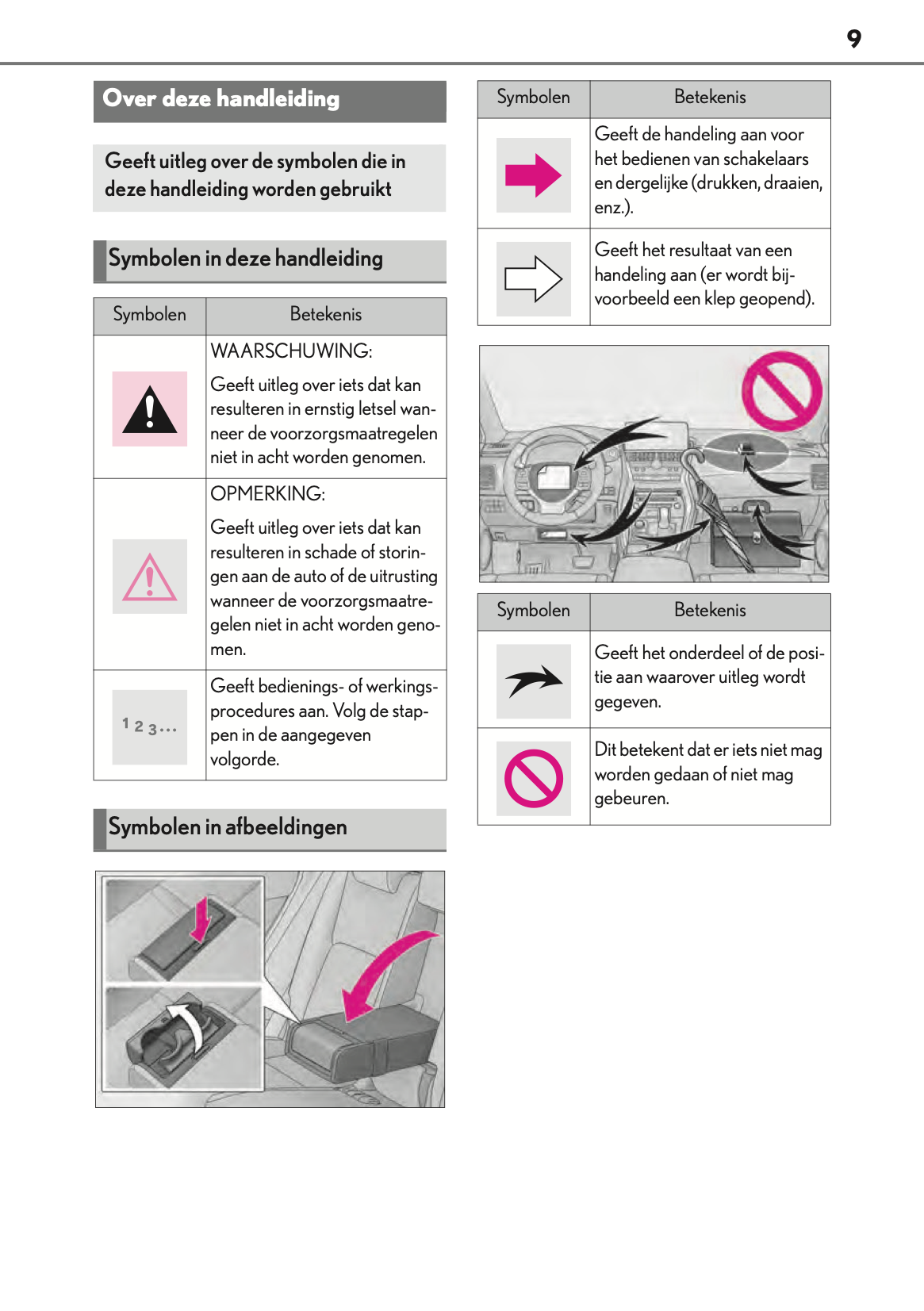 9

Over deze handleiding

Geeft uitleg over de symbolen die in deze handleiding worden gebruikt

Symbolen in deze handleiding

| Symbolen | Betekenis |
|---|---|
|  | WAARSCHUWING: Geeft uitleg over iets dat kan resulteren in ernstig letsel wanneer de voorzorgsmaatregelen niet in acht worden genomen. |
|  | OPMERKING: Geeft uitleg over iets dat kan resulteren in schade of storingen aan de auto of de uitrusting wanneer de voorzorgsmaatregelen niet in acht worden genomen. |
| 1 2 3... | Geeft bedienings- of werkingsprocedures aan. Volg de stappen in de aangegeven volgorde. |

Symbolen in afbeeldingen

| Symbolen | Betekenis |
|---|---|
|  | Geeft de handeling aan voor het bedienen van schakelaars en dergelijke (drukken, draaien, enz.). |
|  | Geeft het resultaat van een handeling aan (er wordt bijvoorbeeld een klep geopend). |

| Symbolen | Betekenis |
|---|---|
|  | Geeft het onderdeel of de positie aan waarover uitleg wordt gegeven. |
|  | Dit betekent dat er iets niet mag worden gedaan of niet mag gebeuren. |