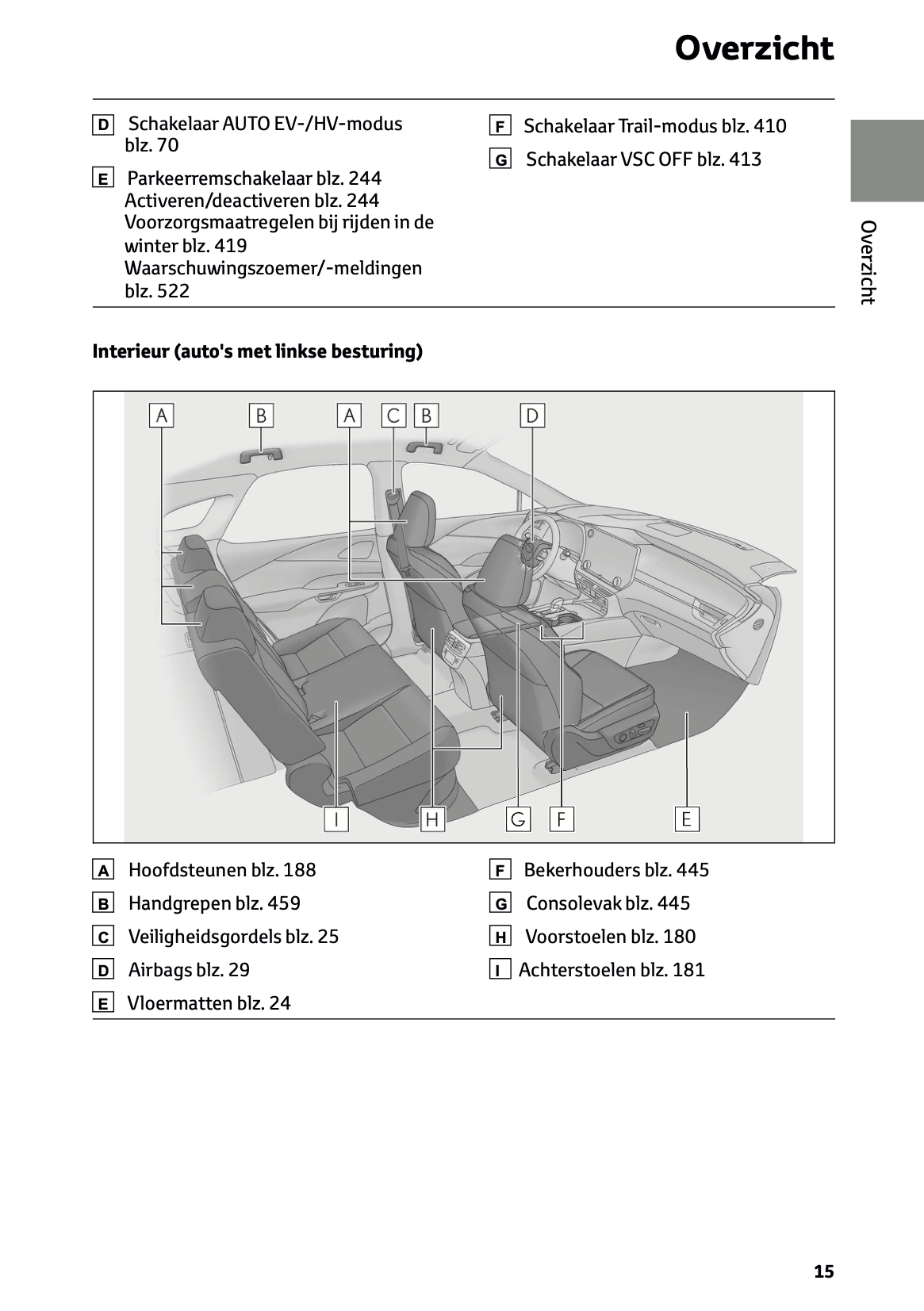 Overzicht

D Schakelaar AUTO EV-/HV-modus blz. 70

E Parkeerremschakelaar blz. 244
Activeren/deactiveren blz. 244
Voorzorgsmaatregelen bij rijden in de winter blz. 419
Waarschuwingszoemer/-meldingen blz. 522

F Schakelaar Trail-modus blz. 410

G Schakelaar VSC OFF blz. 413

Overzicht

Interieur (auto's met linkse besturing)

A B A C B D

I H G F E

A Hoofdsteunen blz. 188

B Handgrepen blz. 459

C Veiligheidsgordels blz. 25

D Airbags blz. 29

E Vloermatten blz. 24

F Bekerhouders blz. 445

G Consolevak blz. 445

H Voorstoelen blz. 180

I Achterstoelen blz. 181

15