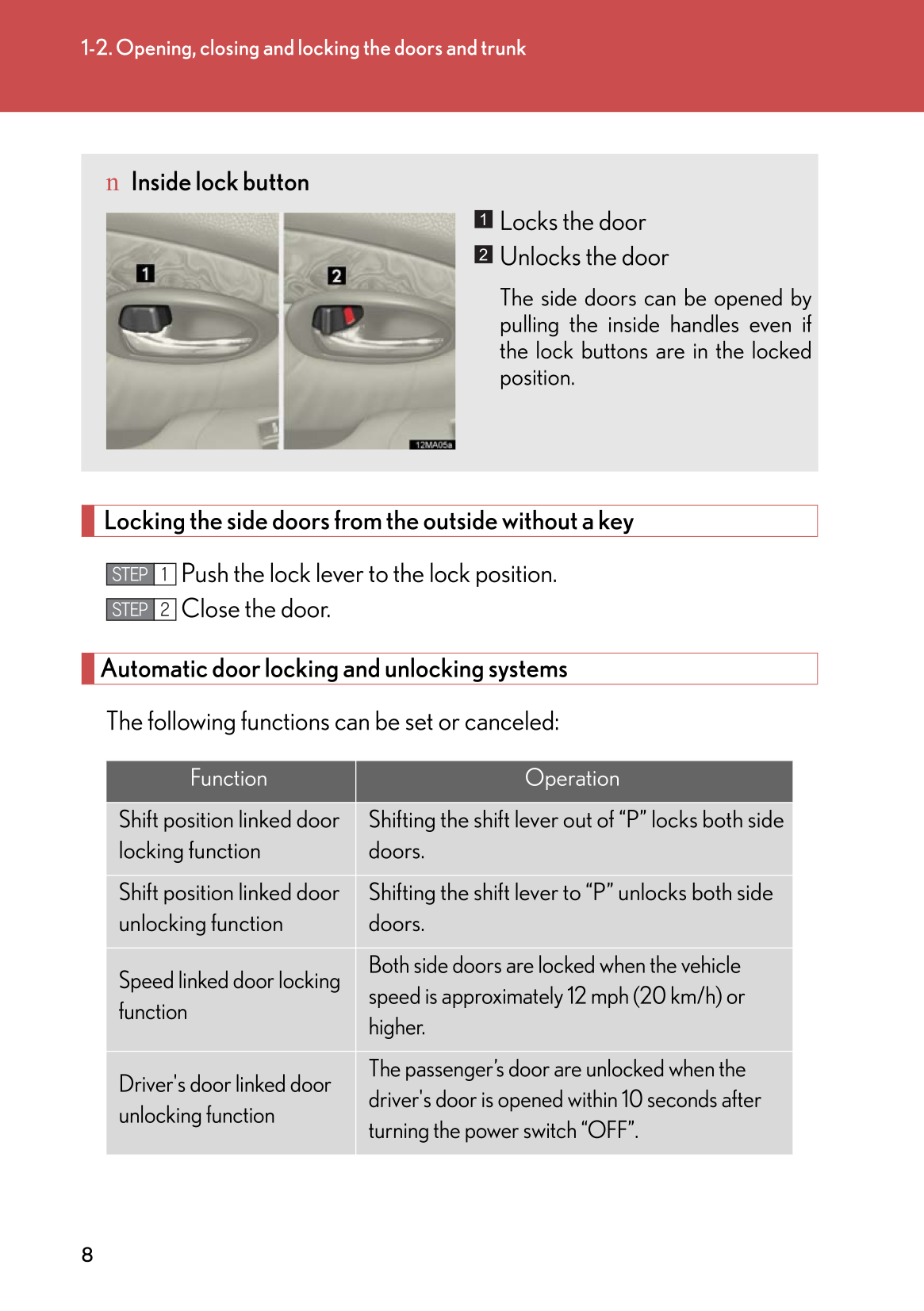 1-2. Opening, closing and locking the doors and trunk

n Inside lock button

1

2

12MA05a

1 Locks the door
2 Unlocks the door

The side doors can be opened by pulling the inside handles even if the lock buttons are in the locked position.

Locking the side doors from the outside without a key

STEP 1 Push the lock lever to the lock position.
STEP 2 Close the door.

Automatic door locking and unlocking systems

The following functions can be set or canceled:

| Function | Operation |
|---|---|
| Shift position linked door locking function | Shifting the shift lever out of “P” locks both side doors. |
| Shift position linked door unlocking function | Shifting the shift lever to “P” unlocks both side doors. |
| Speed linked door locking function | Both side doors are locked when the vehicle speed is approximately 12 mph (20 km/h) or higher. |
| Driver's door linked door unlocking function | The passenger's door are unlocked when the driver's door is opened within 10 seconds after turning the power switch “OFF”. |

8