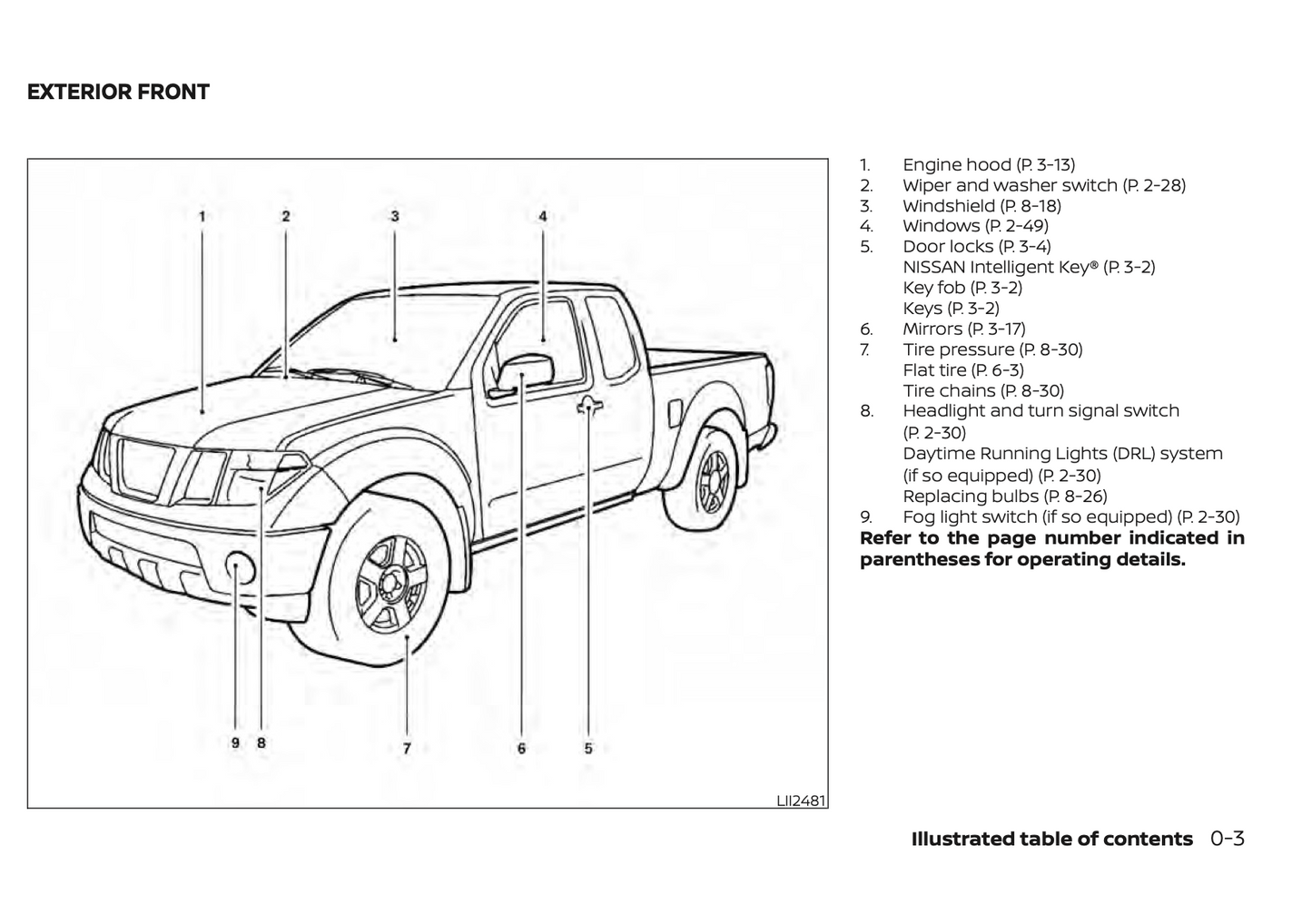 EXTERIOR FRONT

1 2 3 4

9 8 7 6 5

LII2481

1. Engine hood (P. 3-13)
2. Wiper and washer switch (P. 2-28)
3. Windshield (P. 8-18)
4. Windows (P. 2-49)
5. Door locks (P. 3-4)
NISSAN Intelligent Key® (P. 3-2)
Key fob (P. 3-2)
Keys (P. 3-2)
6. Mirrors (P. 3-17)
7. Tire pressure (P. 8-30)
Flat tire (P. 6-3)
Tire chains (P. 8-30)
8. Headlight and turn signal switch (P. 2-30)
Daytime Running Lights (DRL) system (if so equipped) (P. 2-30)
Replacing bulbs (P. 8-26)
9. Fog light switch (if so equipped) (P. 2-30)

**Refer to the page number indicated in parentheses for operating details.**

**Illustrated table of contents** 0-3