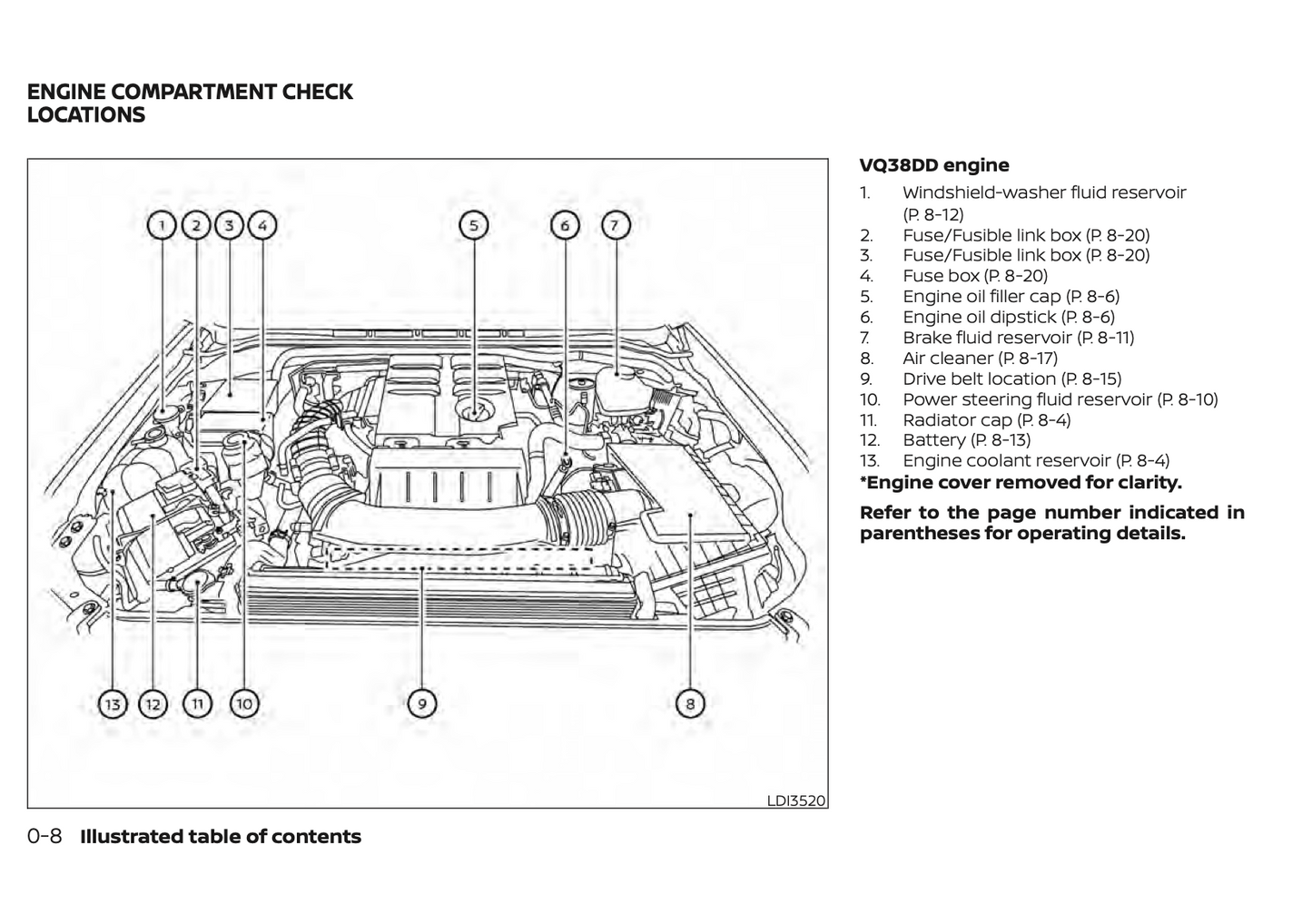 ENGINE COMPARTMENT CHECK LOCATIONS

1 2 3 4 5 6 7

13 12 11 10 9 8

LDI3520

VQ38DD engine

1. Windshield-washer fluid reservoir (P. 8-12)
2. Fuse/Fusible link box (P. 8-20)
3. Fuse/Fusible link box (P. 8-20)
4. Fuse box (P. 8-20)
5. Engine oil filler cap (P. 8-6)
6. Engine oil dipstick (P. 8-6)
7. Brake fluid reservoir (P. 8-11)
8. Air cleaner (P. 8-17)
9. Drive belt location (P. 8-15)
10. Power steering fluid reservoir (P. 8-10)
11. Radiator cap (P. 8-4)
12. Battery (P. 8-13)
13. Engine coolant reservoir (P. 8-4)

*Engine cover removed for clarity.

Refer to the page number indicated in parentheses for operating details.

0-8 Illustrated table of contents