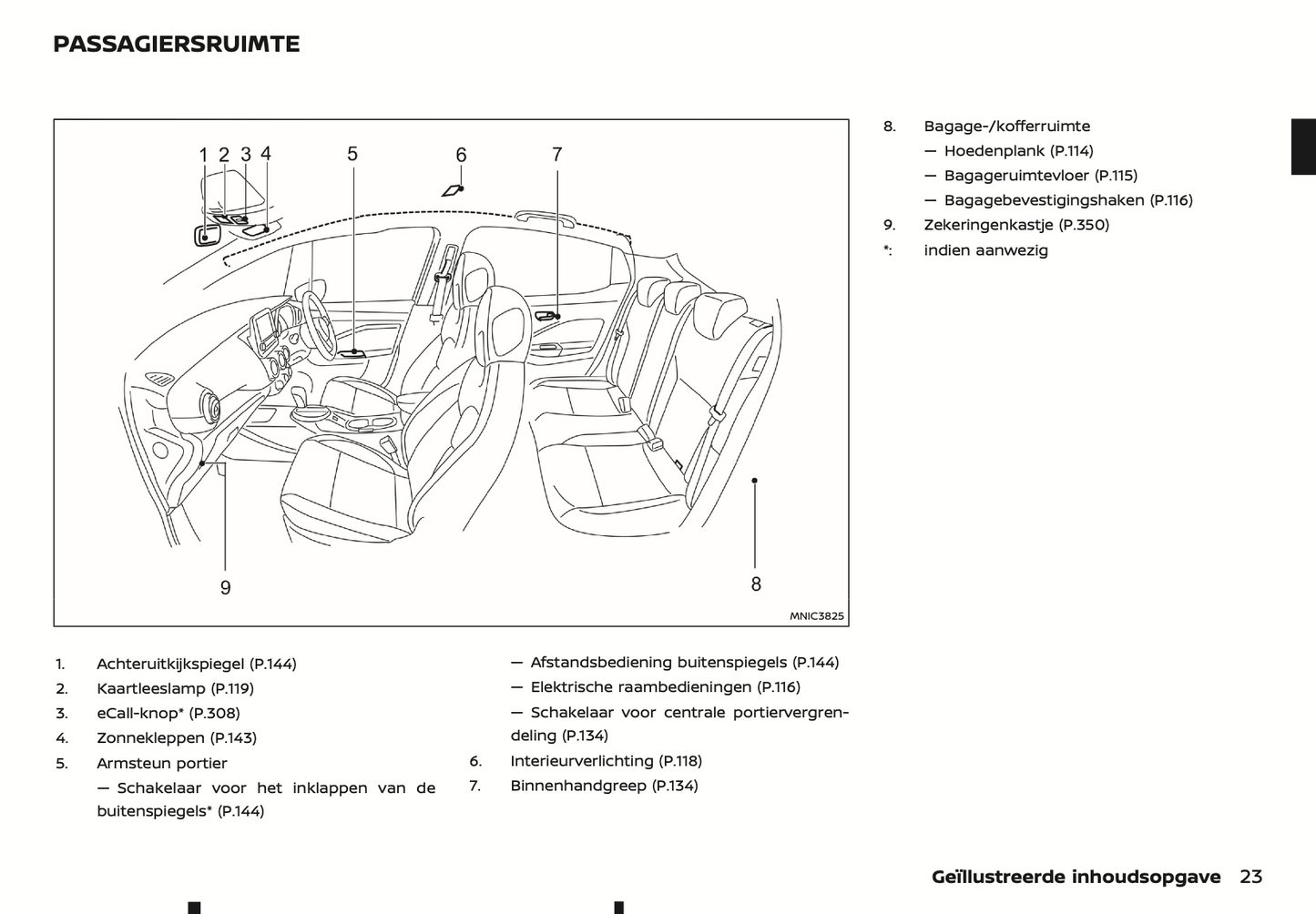 PASSAGIERSRUIMTE

1 2 3 4 5 6 7

9 8

MNIC3825

1. Achteruitkijkspiegel (P.144)
2. Kaartleeslamp (P.119)
3. eCall-knop* (P.308)
4. Zonnekleppen (P.143)
5. Armsteun portier
— Schakelaar voor het inklappen van de buitenspiegels* (P.144)
— Afstandsbediening buitenspiegels (P.144)
— Elektrische raambedieningen (P.116)
— Schakelaar voor centrale portiervergrendeling (P.134)
6. Interieurverlichting (P.118)
7. Binnenhandgreep (P.134)

8. Bagage-/kofferruimte
— Hoedenplank (P.114)
— Bagageruimtevloer (P.115)
— Bagagebevestigingshaken (P.116)
9. Zekeringenkastje (P.350)
*: indien aanwezig

Geïllustreerde inhoudsopgave 23