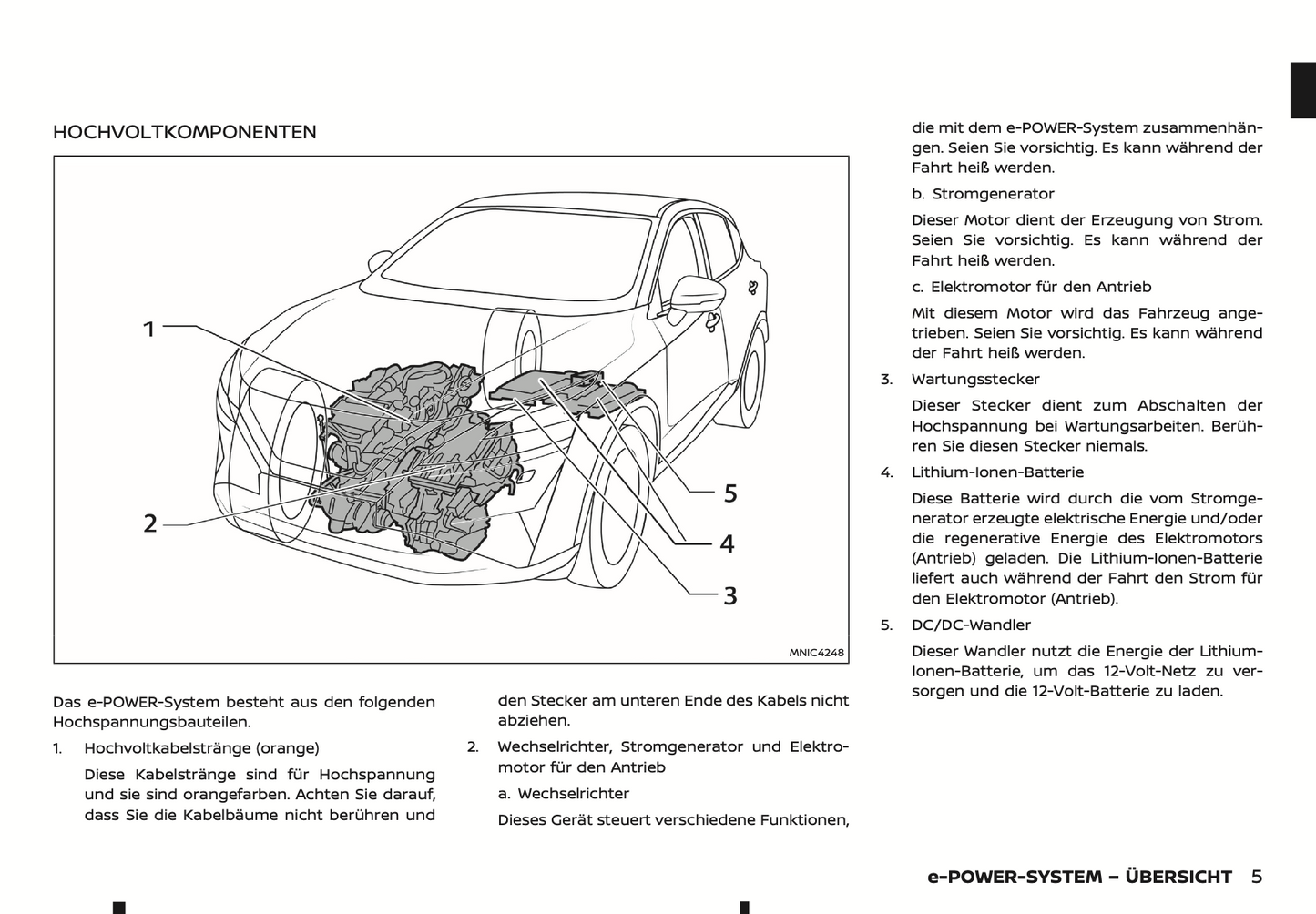 HOCHVOLTKOMPONENTEN

1

2

5

4

3

MNIC4248

Das e-POWER-System besteht aus den folgenden Hochspannungsbauteilen.

1. Hochvoltkabelstränge (orange)

Diese Kabelstränge sind für Hochspannung und sie sind orangefarben. Achten Sie darauf, dass Sie die Kabelbäume nicht berühren und den Stecker am unteren Ende des Kabels nicht abziehen.

2. Wechselrichter, Stromgenerator und Elektromotor für den Antrieb

a. Wechselrichter

Dieses Gerät steuert verschiedene Funktionen, die mit dem e-POWER-System zusammenhängen. Seien Sie vorsichtig. Es kann während der Fahrt heiß werden.

b. Stromgenerator

Dieser Motor dient der Erzeugung von Strom. Seien Sie vorsichtig. Es kann während der Fahrt heiß werden.

c. Elektromotor für den Antrieb

Mit diesem Motor wird das Fahrzeug angetrieben. Seien Sie vorsichtig. Es kann während der Fahrt heiß werden.

3. Wartungsstecker

Dieser Stecker dient zum Abschalten der Hochspannung bei Wartungsarbeiten. Berühren Sie diesen Stecker niemals.

4. Lithium-Ionen-Batterie

Diese Batterie wird durch die vom Stromgenerator erzeugte elektrische Energie und/oder die regenerative Energie des Elektromotors (Antrieb) geladen. Die Lithium-Ionen-Batterie liefert auch während der Fahrt den Strom für den Elektromotor (Antrieb).

5. DC/DC-Wandler

Dieser Wandler nutzt die Energie der Lithium-Ionen-Batterie, um das 12-Volt-Netz zu versorgen und die 12-Volt-Batterie zu laden.

e-POWER-SYSTEM – ÜBERSICHT 5