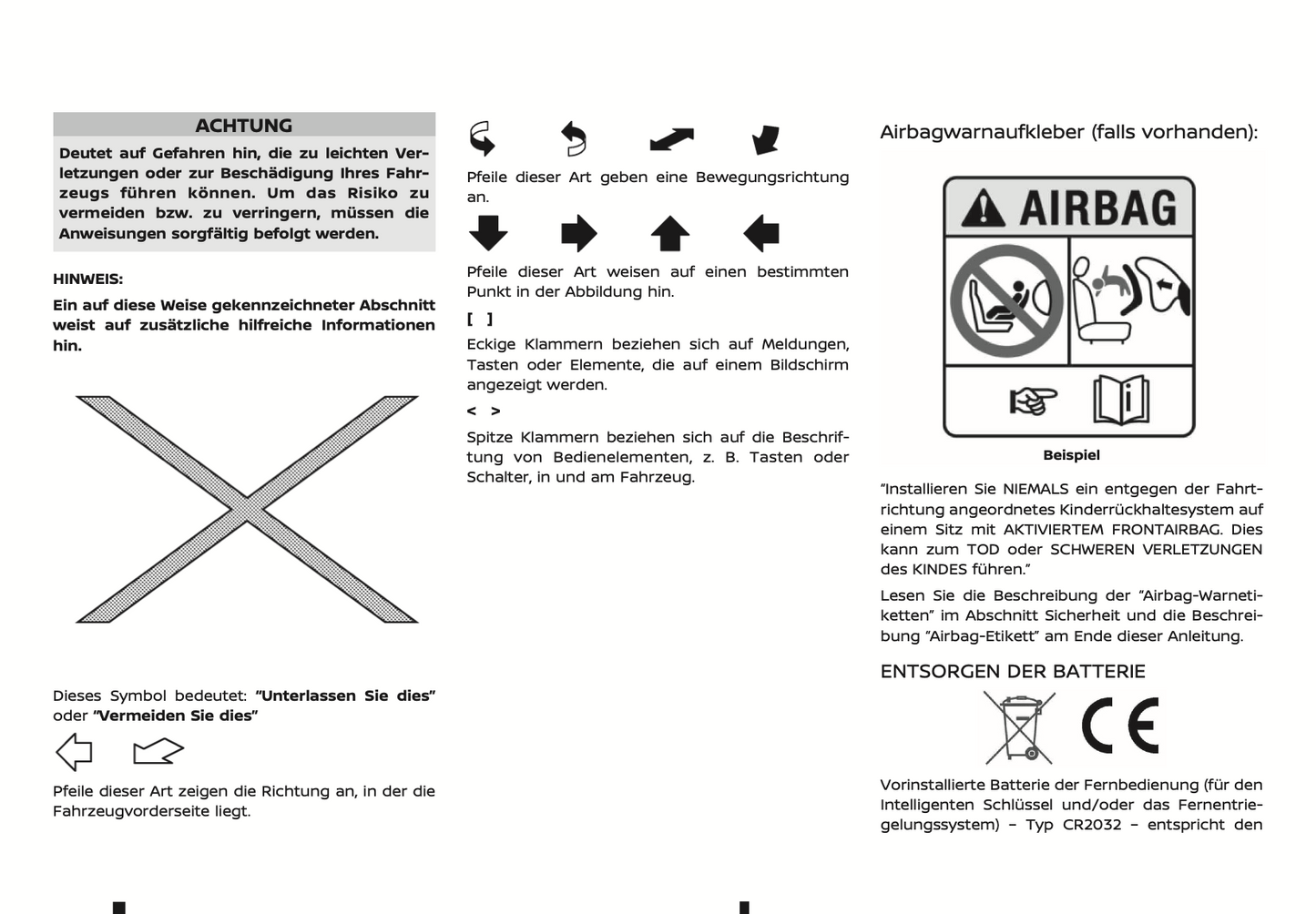 ACHTUNG

Deutet auf Gefahren hin, die zu leichten Verletzungen oder zur Beschädigung Ihres Fahrzeugs führen können. Um das Risiko zu vermeiden bzw. zu verringern, müssen die Anweisungen sorgfältig befolgt werden.

HINWEIS:

Ein auf diese Weise gekennzeichneter Abschnitt weist auf zusätzliche hilfreiche Informationen hin.

Dieses Symbol bedeutet: "Unterlassen Sie dies" oder "Vermeiden Sie dies"

Pfeile dieser Art zeigen die Richtung an, in der die Fahrzeugvorderseite liegt.

Pfeile dieser Art geben eine Bewegungsrichtung an.

Pfeile dieser Art weisen auf einen bestimmten Punkt in der Abbildung hin.

[ ]

Eckige Klammern beziehen sich auf Meldungen, Tasten oder Elemente, die auf einem Bildschirm angezeigt werden.

< >

Spitze Klammern beziehen sich auf die Beschriftung von Bedienelementen, z. B. Tasten oder Schalter, in und am Fahrzeug.

Airbagwarnaufkleber (falls vorhanden):

AIRBAG

Beispiel

"Installieren Sie NIEMALS ein entgegen der Fahrtrichtung angeordnetes Kinderrückhaltesystem auf einem Sitz mit AKTIVIERTEM FRONTAIRBAG. Dies kann zum TOD oder SCHWEREN VERLETZUNGEN des KINDES führen."

Lesen Sie die Beschreibung der "Airbag-Warnetiketten" im Abschnitt Sicherheit und die Beschreibung "Airbag-Etikett" am Ende dieser Anleitung.

ENTSORGEN DER BATTERIE

CE

Vorinstallierte Batterie der Fernbedienung (für den Intelligenten Schlüssel und/oder das Fernentriegelungssystem) – Typ CR2032 – entspricht den