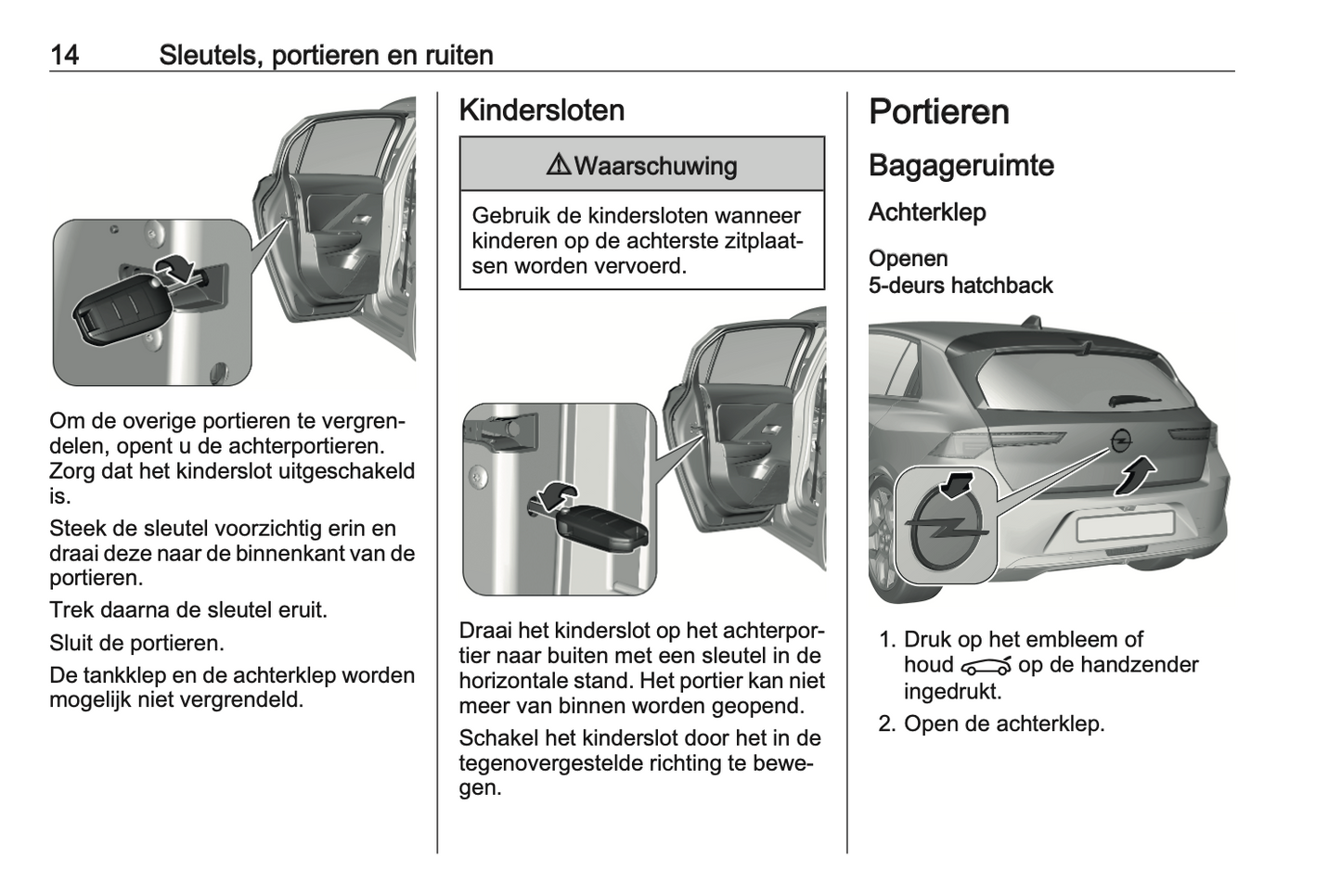 14 Sleutels, portieren en ruiten

Om de overige portieren te vergrendelen, opent u de achterportieren. Zorg dat het kinderslot uitgeschakeld is.

Steek de sleutel voorzichtig erin en draai deze naar de binnenkant van de portieren.

Trek daarna de sleutel eruit.

Sluit de portieren.

De tankklep en de achterklep worden mogelijk niet vergrendeld.

Kindersloten

⚠ Waarschuwing

Gebruik de kindersloten wanneer kinderen op de achterste zitplaatsen worden vervoerd.

Draai het kinderslot op het achterportier naar buiten met een sleutel in de horizontale stand. Het portier kan niet meer van binnen worden geopend.

Schakel het kinderslot door het in de tegenovergestelde richting te bewegen.

Portieren

Bagageruimte

Achterklep

Openen
5-deurs hatchback

1. Druk op het embleem of houd op de handzender ingedrukt.
2. Open de achterklep.