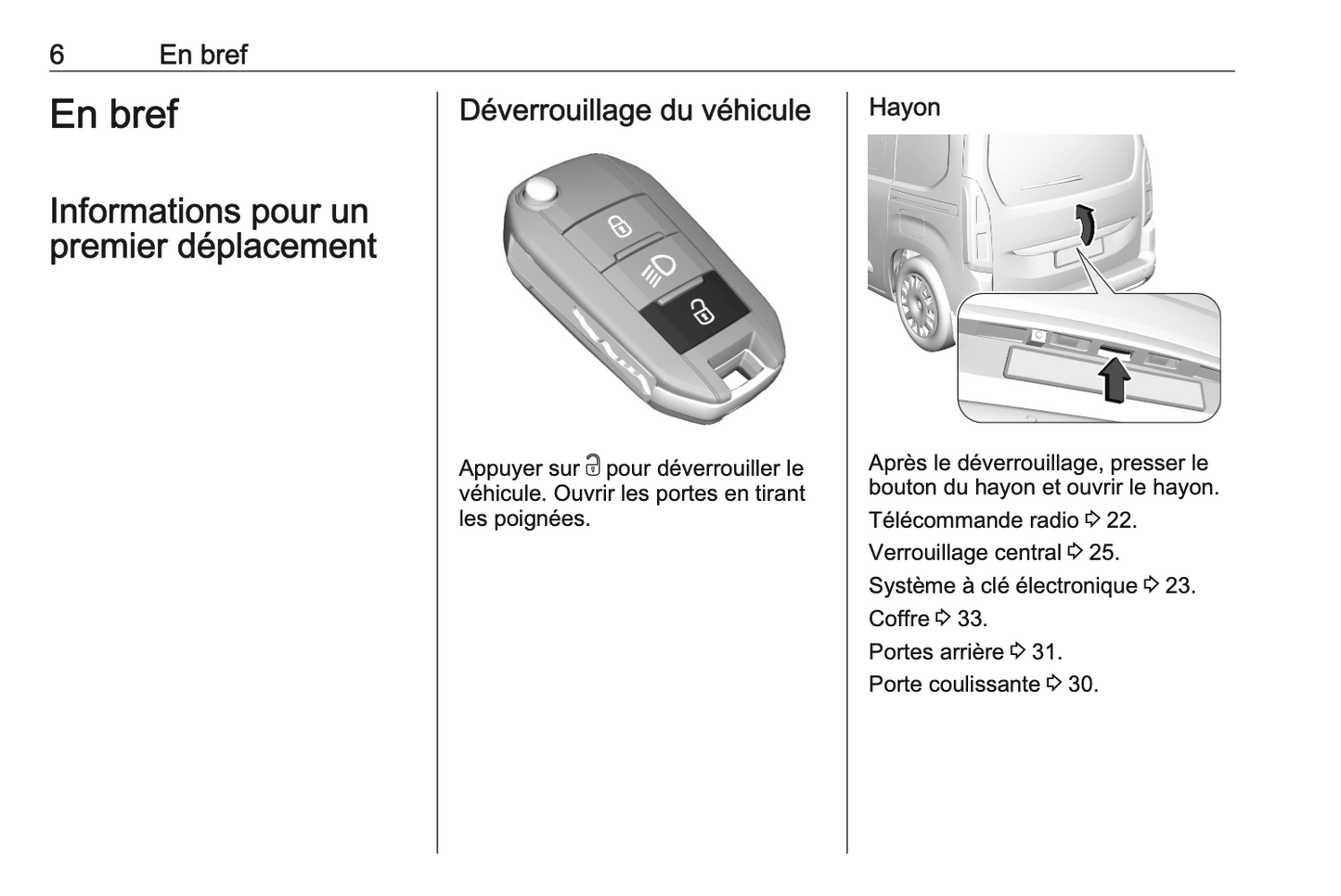 6 En bref

En bref

Informations pour un premier déplacement

Déverrouillage du véhicule

Appuyer sur 🔓 pour déverrouiller le véhicule. Ouvrir les portes en tirant les poignées.

Hayon

Après le déverrouillage, presser le bouton du hayon et ouvrir le hayon.

Télécommande radio ⇨ 22.

Verrouillage central ⇨ 25.

Système à clé électronique ⇨ 23.

Coffre ⇨ 33.

Portes arrière ⇨ 31.

Porte coulissante ⇨ 30.