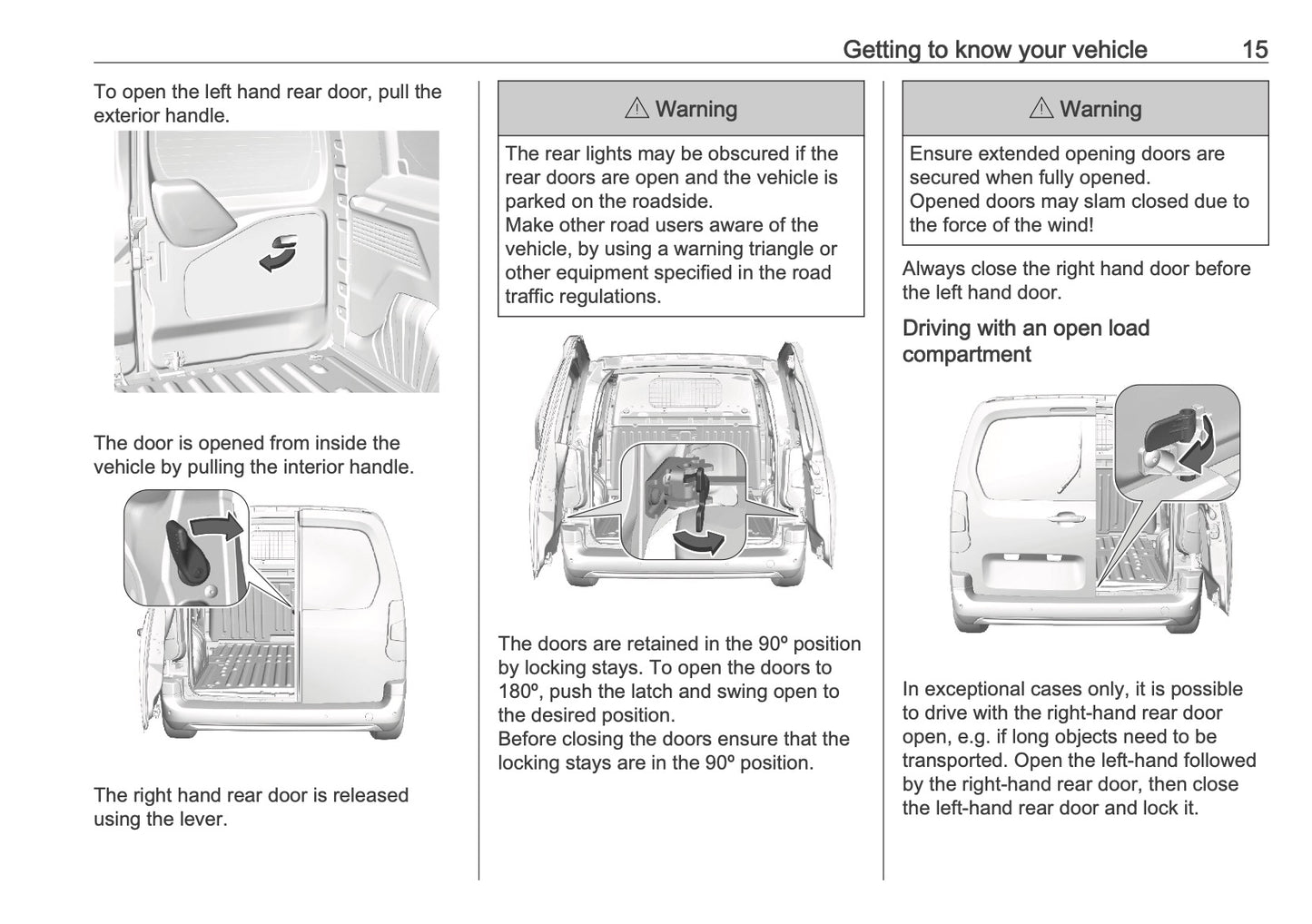 Getting to know your vehicle 15

To open the left hand rear door, pull the exterior handle.

The door is opened from inside the vehicle by pulling the interior handle.

The right hand rear door is released using the lever.

⚠ Warning

The rear lights may be obscured if the rear doors are open and the vehicle is parked on the roadside.
Make other road users aware of the vehicle, by using a warning triangle or other equipment specified in the road traffic regulations.

The doors are retained in the 90º position by locking stays. To open the doors to 180º, push the latch and swing open to the desired position.
Before closing the doors ensure that the locking stays are in the 90º position.

⚠ Warning

Ensure extended opening doors are secured when fully opened.
Opened doors may slam closed due to the force of the wind!

Always close the right hand door before the left hand door.

Driving with an open load compartment

In exceptional cases only, it is possible to drive with the right-hand rear door open, e.g. if long objects need to be transported. Open the left-hand followed by the right-hand rear door, then close the left-hand rear door and lock it.