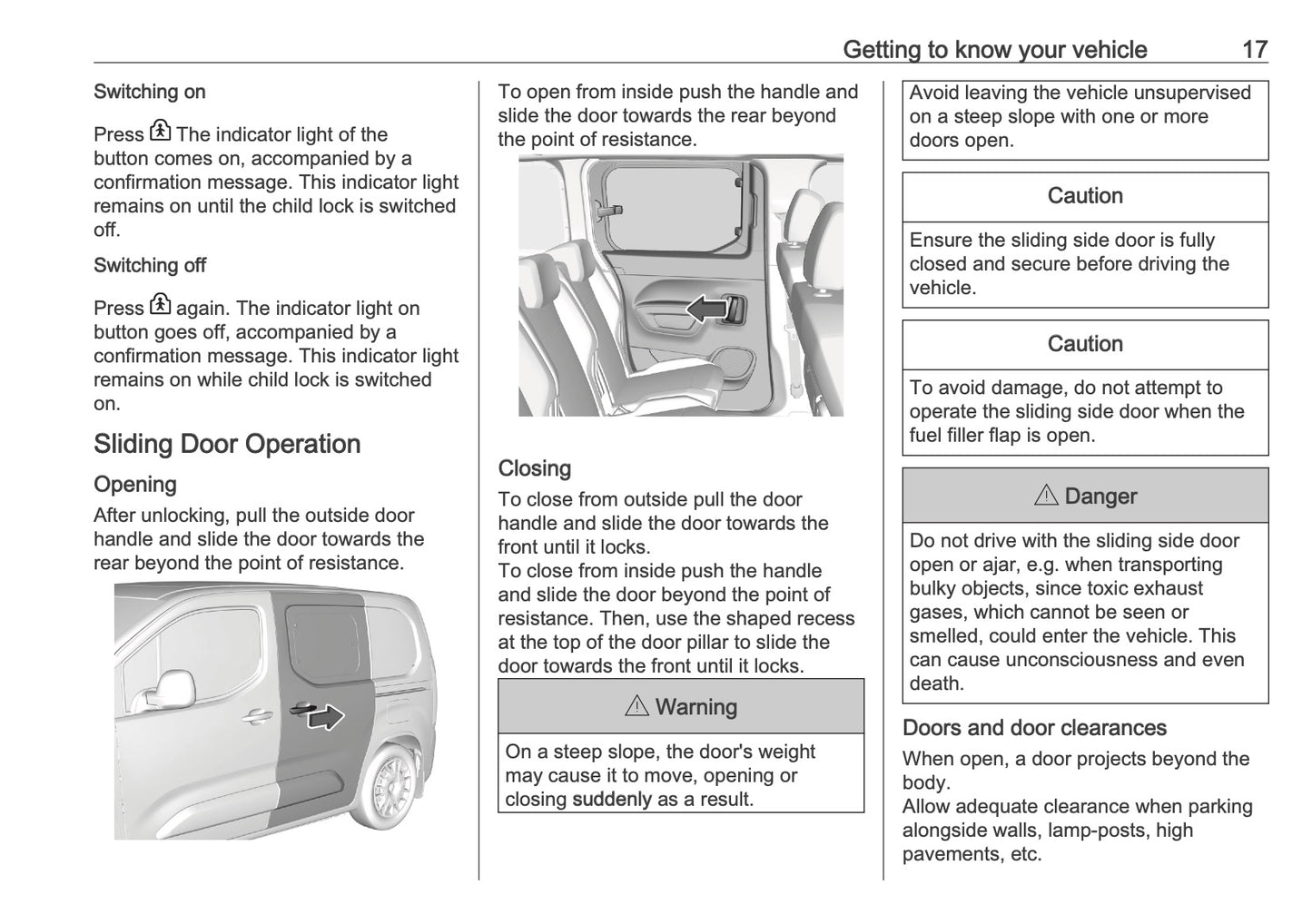 Getting to know your vehicle 17

Switching on

Press  The indicator light of the button comes on, accompanied by a confirmation message. This indicator light remains on until the child lock is switched off.

Switching off

Press  again. The indicator light on button goes off, accompanied by a confirmation message. This indicator light remains on while child lock is switched on.

Sliding Door Operation

Opening

After unlocking, pull the outside door handle and slide the door towards the rear beyond the point of resistance.

To open from inside push the handle and slide the door towards the rear beyond the point of resistance.

Closing

To close from outside pull the door handle and slide the door towards the front until it locks.
To close from inside push the handle and slide the door beyond the point of resistance. Then, use the shaped recess at the top of the door pillar to slide the door towards the front until it locks.

⚠ Warning

On a steep slope, the door's weight may cause it to move, opening or closing suddenly as a result.

Avoid leaving the vehicle unsupervised on a steep slope with one or more doors open.

Caution

Ensure the sliding side door is fully closed and secure before driving the vehicle.

Caution

To avoid damage, do not attempt to operate the sliding side door when the fuel filler flap is open.

⚠ Danger

Do not drive with the sliding side door open or ajar, e.g. when transporting bulky objects, since toxic exhaust gases, which cannot be seen or smelled, could enter the vehicle. This can cause unconsciousness and even death.

Doors and door clearances

When open, a door projects beyond the body.
Allow adequate clearance when parking alongside walls, lamp-posts, high pavements, etc.