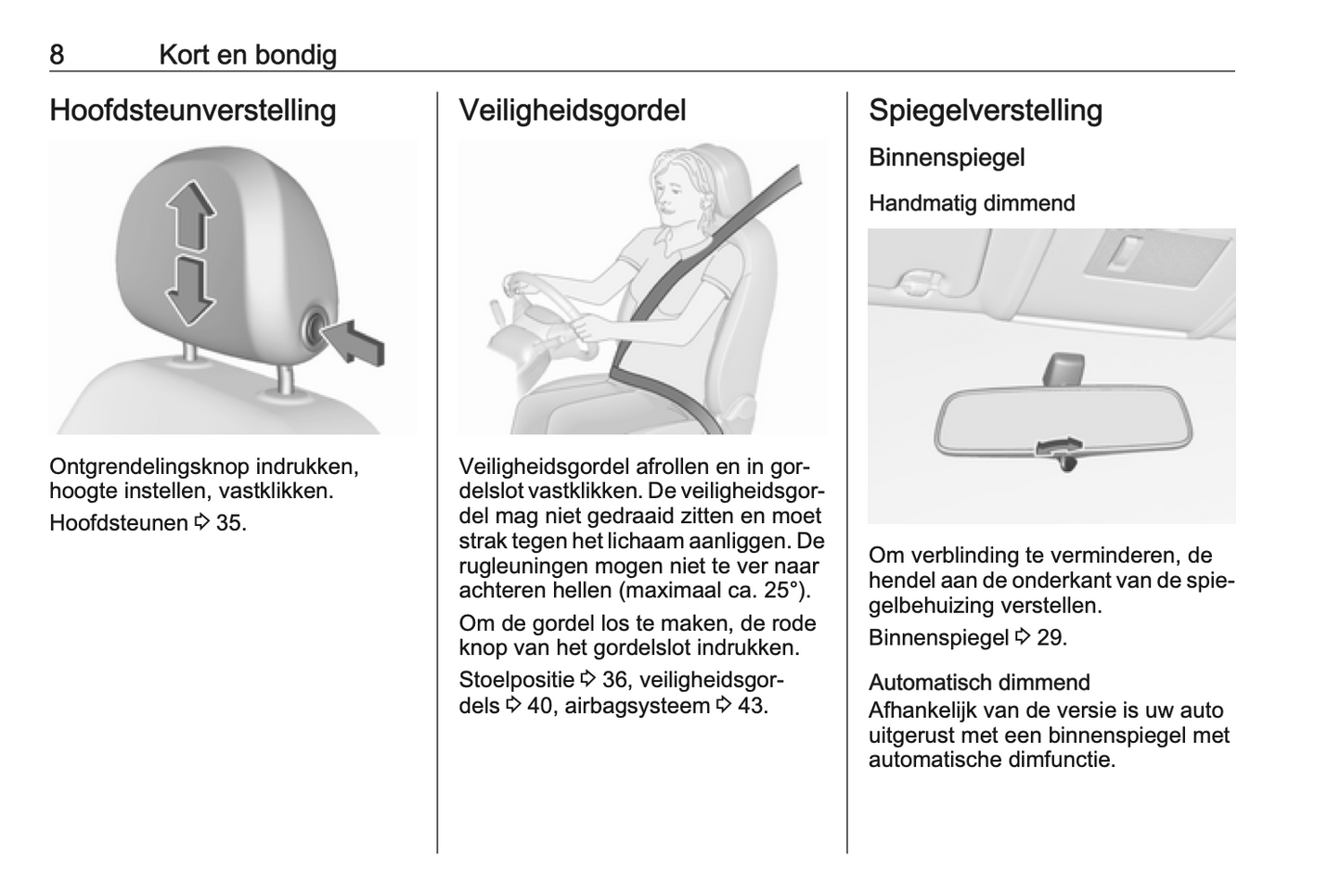 8 Kort en bondig

Hoofdsteunverstelling

Ontgrendelingsknop indrukken, hoogte instellen, vastklikken.

Hoofdsteunen ⇨ 35.

Veiligheidsgordel

Veiligheidsgordel afrollen en in gordelslot vastklikken. De veiligheidsgordel mag niet gedraaid zitten en moet strak tegen het lichaam aanliggen. De rugleuningen mogen niet te ver naar achteren hellen (maximaal ca. 25°).

Om de gordel los te maken, de rode knop van het gordelslot indrukken.

Stoelpositie ⇨ 36, veiligheidsgordels ⇨ 40, airbagsysteem ⇨ 43.

Spiegelverstelling

Binnenspiegel

Handmatig dimmend

Om verblinding te verminderen, de hendel aan de onderkant van de spiegelbehuizing verstellen.

Binnenspiegel ⇨ 29.

Automatisch dimmend
Afhankelijk van de versie is uw auto uitgerust met een binnenspiegel met automatische dimfunctie.