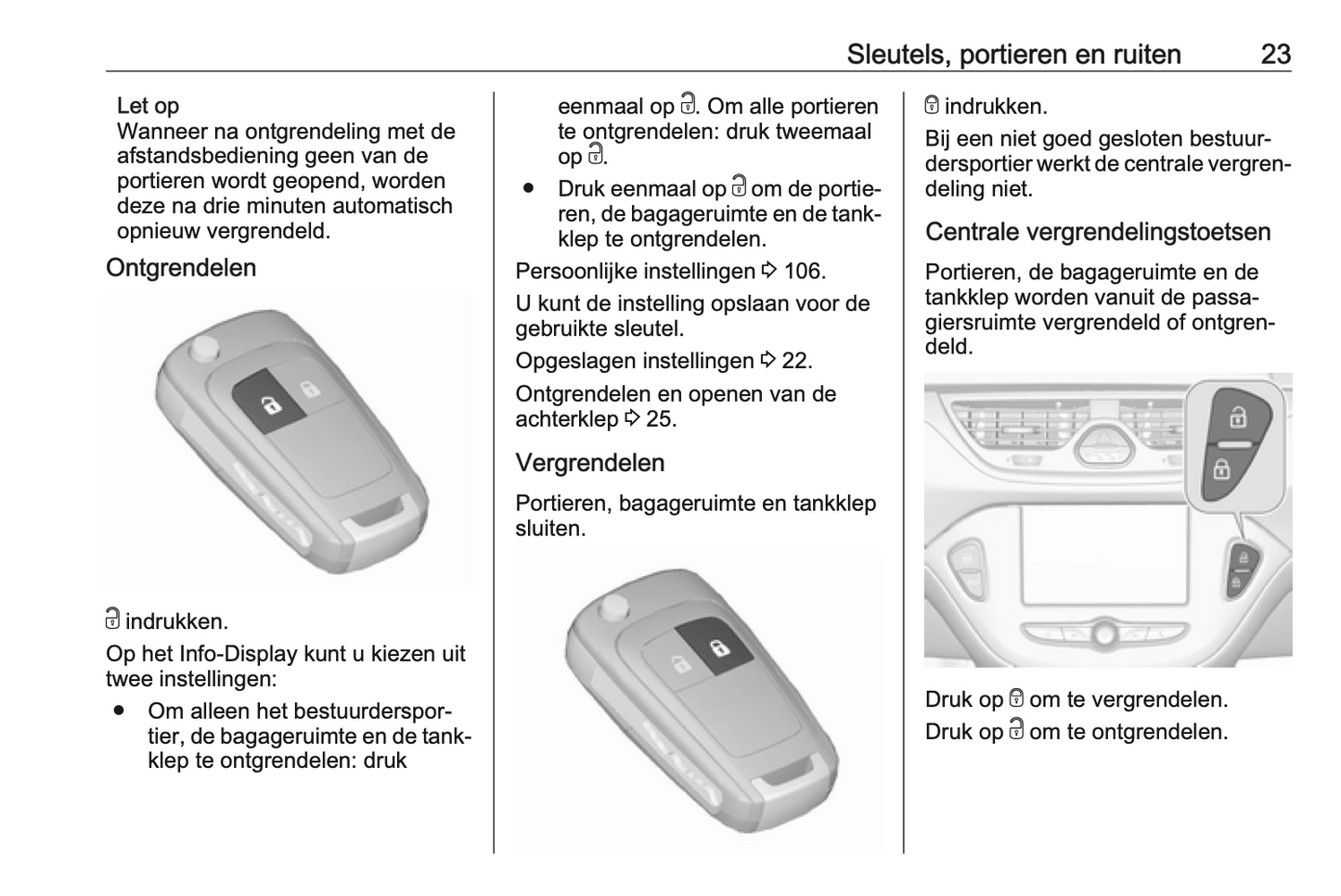 Sleutels, portieren en ruiten 23

Let op
Wanneer na ontgrendeling met de afstandsbediening geen van de portieren wordt geopend, worden deze na drie minuten automatisch opnieuw vergrendeld.

Ontgrendelen

🔓 indrukken.

Op het Info-Display kunt u kiezen uit twee instellingen:

● Om alleen het bestuurdersportier, de bagageruimte en de tankklep te ontgrendelen: druk eenmaal op 🔓. Om alle portieren te ontgrendelen: druk tweemaal op 🔓.

● Druk eenmaal op 🔓 om de portieren, de bagageruimte en de tankklep te ontgrendelen.

Persoonlijke instellingen ⇨ 106.

U kunt de instelling opslaan voor de gebruikte sleutel.

Opgeslagen instellingen ⇨ 22.

Ontgrendelen en openen van de achterklep ⇨ 25.

Vergrendelen

Portieren, bagageruimte en tankklep sluiten.

🔒 indrukken.

Bij een niet goed gesloten bestuurdersportier werkt de centrale vergrendeling niet.

Centrale vergrendelingstoetsen

Portieren, de bagageruimte en de tankklep worden vanuit de passagiersruimte vergrendeld of ontgrendeld.

Druk op 🔒 om te vergrendelen.

Druk op 🔓 om te ontgrendelen.