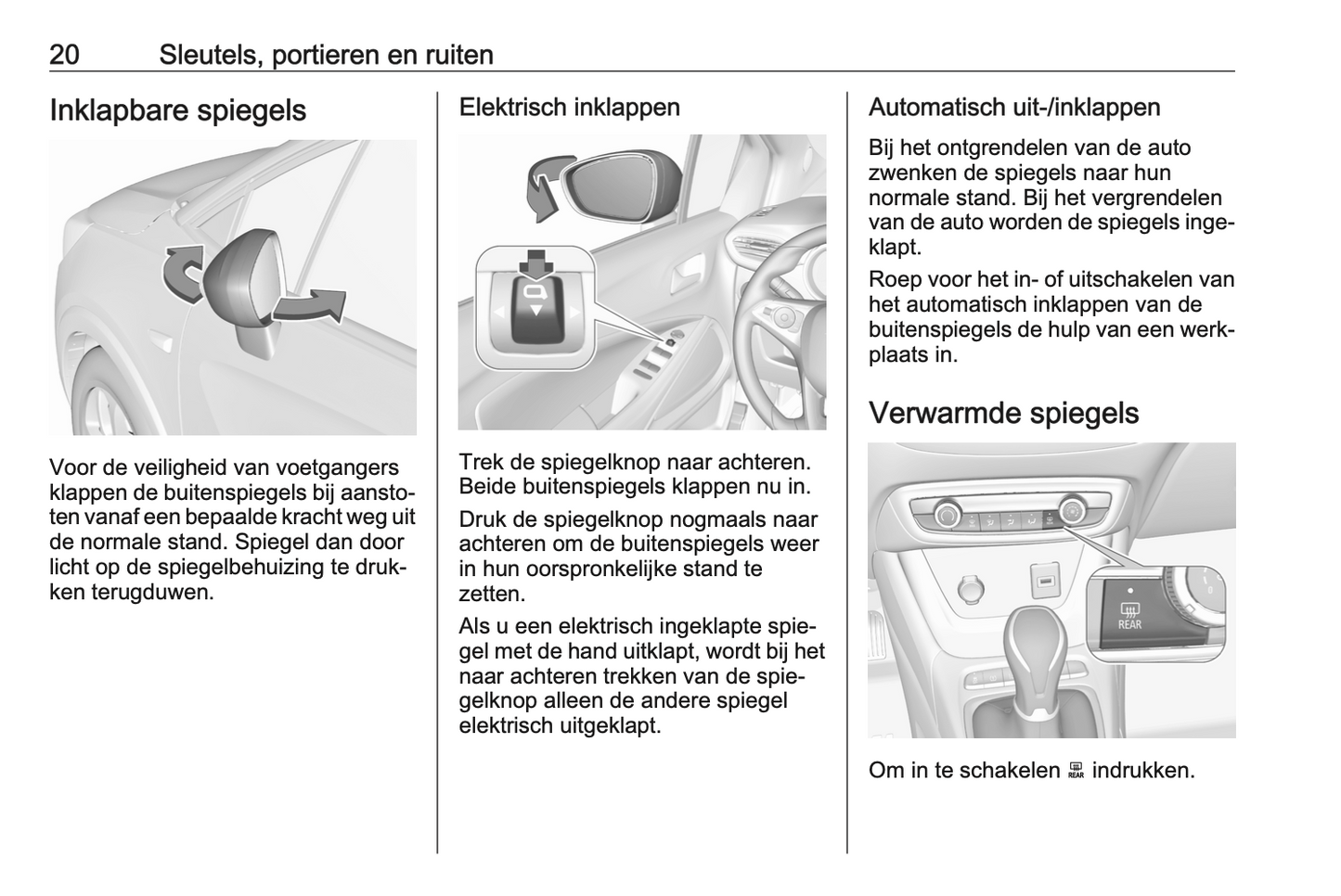 20 Sleutels, portieren en ruiten

Inklapbare spiegels

Voor de veiligheid van voetgangers klappen de buitenspiegels bij aanstoten vanaf een bepaalde kracht weg uit de normale stand. Spiegel dan door licht op de spiegelbehuizing te drukken terugduwen.

Elektrisch inklappen

Trek de spiegelknop naar achteren. Beide buitenspiegels klappen nu in.

Druk de spiegelknop nogmaals naar achteren om de buitenspiegels weer in hun oorspronkelijke stand te zetten.

Als u een elektrisch ingeklapte spiegel met de hand uitklapt, wordt bij het naar achteren trekken van de spiegelknop alleen de andere spiegel elektrisch uitgeklapt.

Automatisch uit-/inklappen

Bij het ontgrendelen van de auto zwenken de spiegels naar hun normale stand. Bij het vergrendelen van de auto worden de spiegels ingeklapt.

Roep voor het in- of uitschakelen van het automatisch inklappen van de buitenspiegels de hulp van een werkplaats in.

Verwarmde spiegels

REAR

Om in te schakelen REAR indrukken.