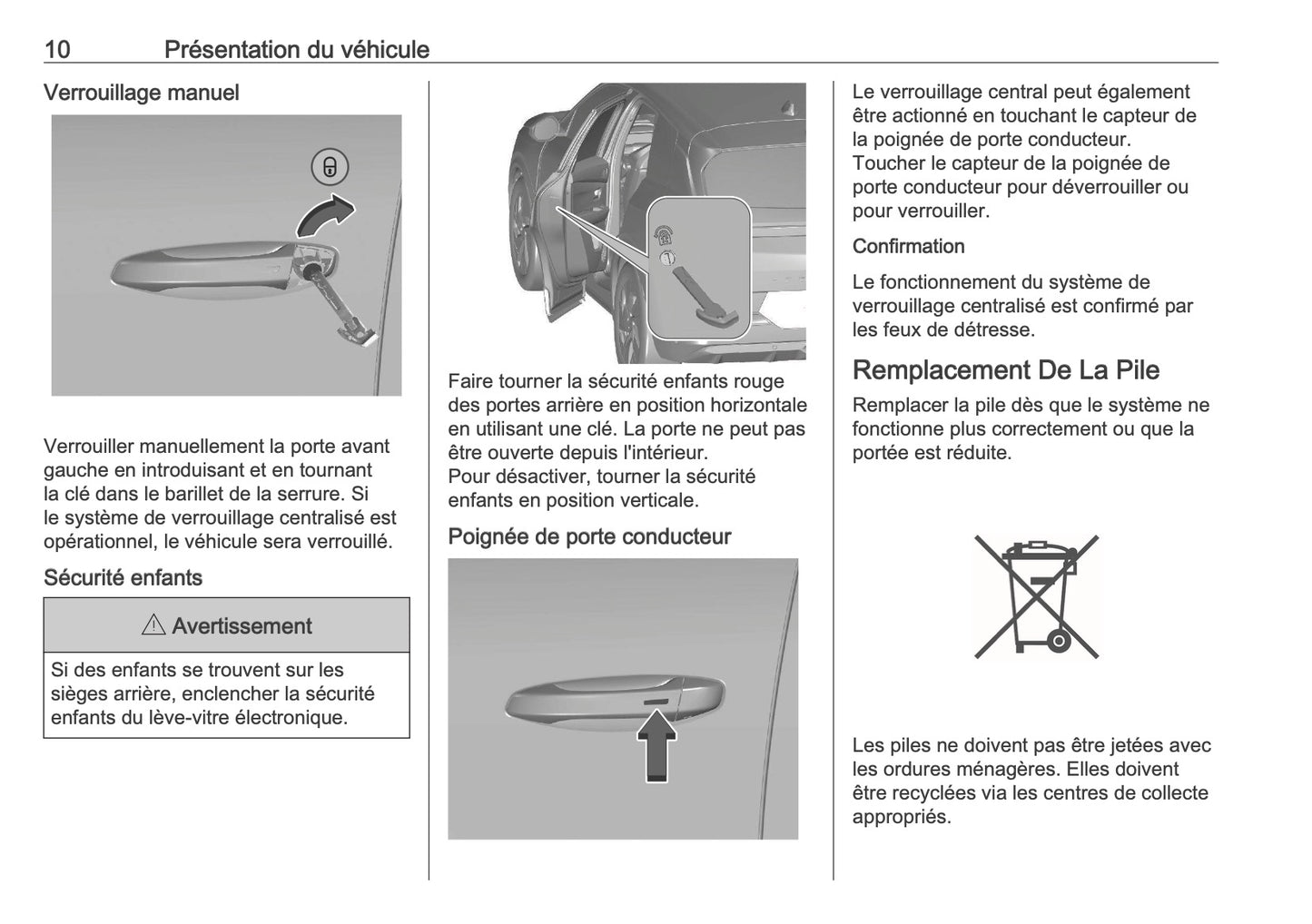 10 Présentation du véhicule

Verrouillage manuel

Verrouiller manuellement la porte avant gauche en introduisant et en tournant la clé dans le barillet de la serrure. Si le système de verrouillage centralisé est opérationnel, le véhicule sera verrouillé.

Sécurité enfants

⚠ Avertissement

Si des enfants se trouvent sur les sièges arrière, enclencher la sécurité enfants du lève-vitre électronique.

Faire tourner la sécurité enfants rouge des portes arrière en position horizontale en utilisant une clé. La porte ne peut pas être ouverte depuis l'intérieur.
Pour désactiver, tourner la sécurité enfants en position verticale.

Poignée de porte conducteur

Le verrouillage central peut également être actionné en touchant le capteur de la poignée de porte conducteur.
Toucher le capteur de la poignée de porte conducteur pour déverrouiller ou pour verrouiller.

Confirmation

Le fonctionnement du système de verrouillage centralisé est confirmé par les feux de détresse.

Remplacement De La Pile

Remplacer la pile dès que le système ne fonctionne plus correctement ou que la portée est réduite.

Les piles ne doivent pas être jetées avec les ordures ménagères. Elles doivent être recyclées via les centres de collecte appropriés.