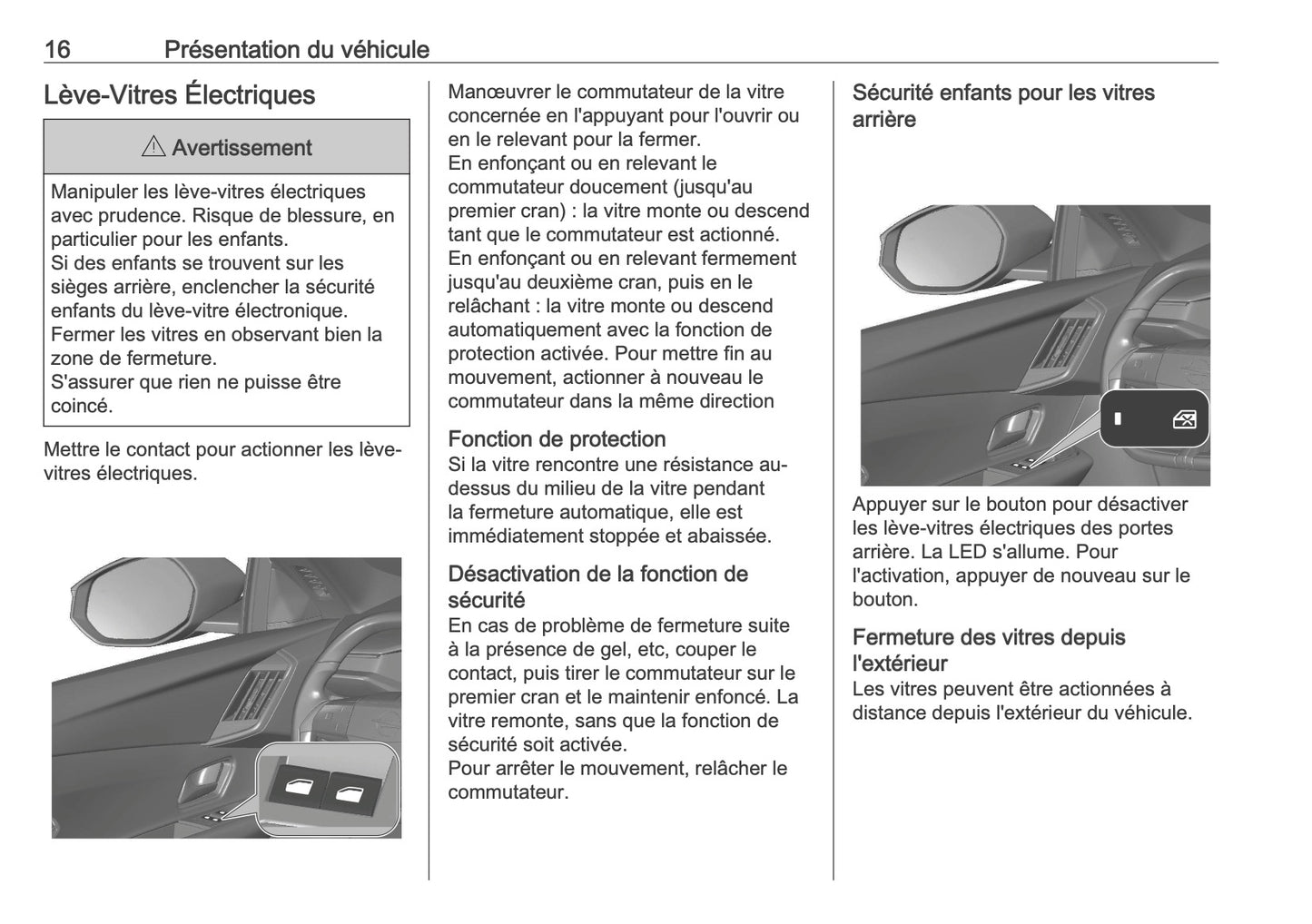 16 Présentation du véhicule

Lève-Vitres Électriques

⚠ Avertissement

Manipuler les lève-vitres électriques avec prudence. Risque de blessure, en particulier pour les enfants.
Si des enfants se trouvent sur les sièges arrière, enclencher la sécurité enfants du lève-vitre électronique.
Fermer les vitres en observant bien la zone de fermeture.
S'assurer que rien ne puisse être coincé.

Mettre le contact pour actionner les lève-vitres électriques.

Manœuvrer le commutateur de la vitre concernée en l'appuyant pour l'ouvrir ou en le relevant pour la fermer.
En enfonçant ou en relevant le commutateur doucement (jusqu'au premier cran) : la vitre monte ou descend tant que le commutateur est actionné.
En enfonçant ou en relevant fermement jusqu'au deuxième cran, puis en le relâchant : la vitre monte ou descend automatiquement avec la fonction de protection activée. Pour mettre fin au mouvement, actionner à nouveau le commutateur dans la même direction

Fonction de protection
Si la vitre rencontre une résistance au-dessus du milieu de la vitre pendant la fermeture automatique, elle est immédiatement stoppée et abaissée.

Désactivation de la fonction de sécurité
En cas de problème de fermeture suite à la présence de gel, etc, couper le contact, puis tirer le commutateur sur le premier cran et le maintenir enfoncé. La vitre remonte, sans que la fonction de sécurité soit activée.
Pour arrêter le mouvement, relâcher le commutateur.

Sécurité enfants pour les vitres arrière

Appuyer sur le bouton pour désactiver les lève-vitres électriques des portes arrière. La LED s'allume. Pour l'activation, appuyer de nouveau sur le bouton.

Fermeture des vitres depuis l'extérieur
Les vitres peuvent être actionnées à distance depuis l'extérieur du véhicule.