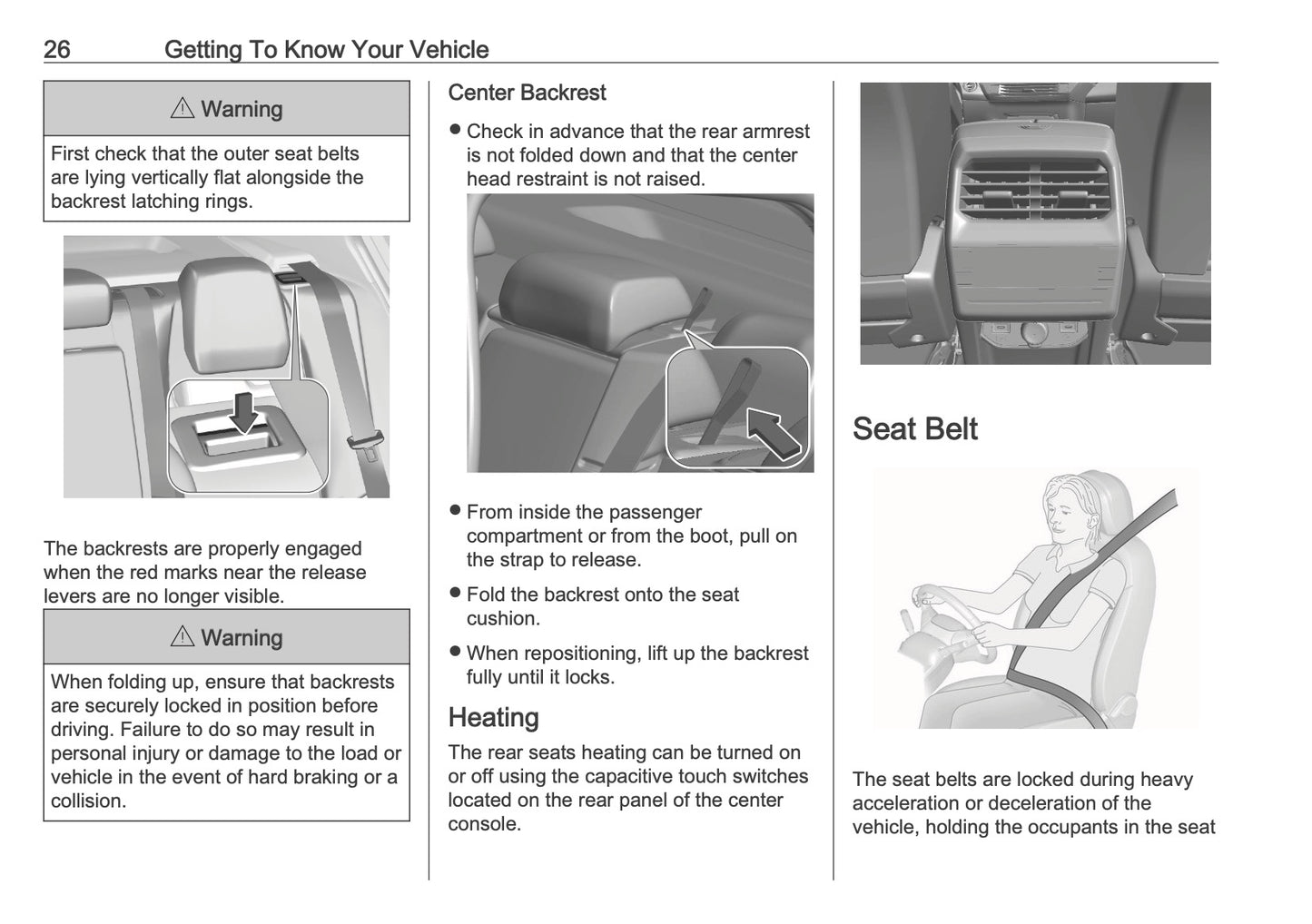 26 Getting To Know Your Vehicle

⚠ Warning

First check that the outer seat belts are lying vertically flat alongside the backrest latching rings.

The backrests are properly engaged when the red marks near the release levers are no longer visible.

⚠ Warning

When folding up, ensure that backrests are securely locked in position before driving. Failure to do so may result in personal injury or damage to the load or vehicle in the event of hard braking or a collision.

Center Backrest

● Check in advance that the rear armrest is not folded down and that the center head restraint is not raised.

● From inside the passenger compartment or from the boot, pull on the strap to release.

● Fold the backrest onto the seat cushion.

● When repositioning, lift up the backrest fully until it locks.

Heating

The rear seats heating can be turned on or off using the capacitive touch switches located on the rear panel of the center console.

Seat Belt

The seat belts are locked during heavy acceleration or deceleration of the vehicle, holding the occupants in the seat