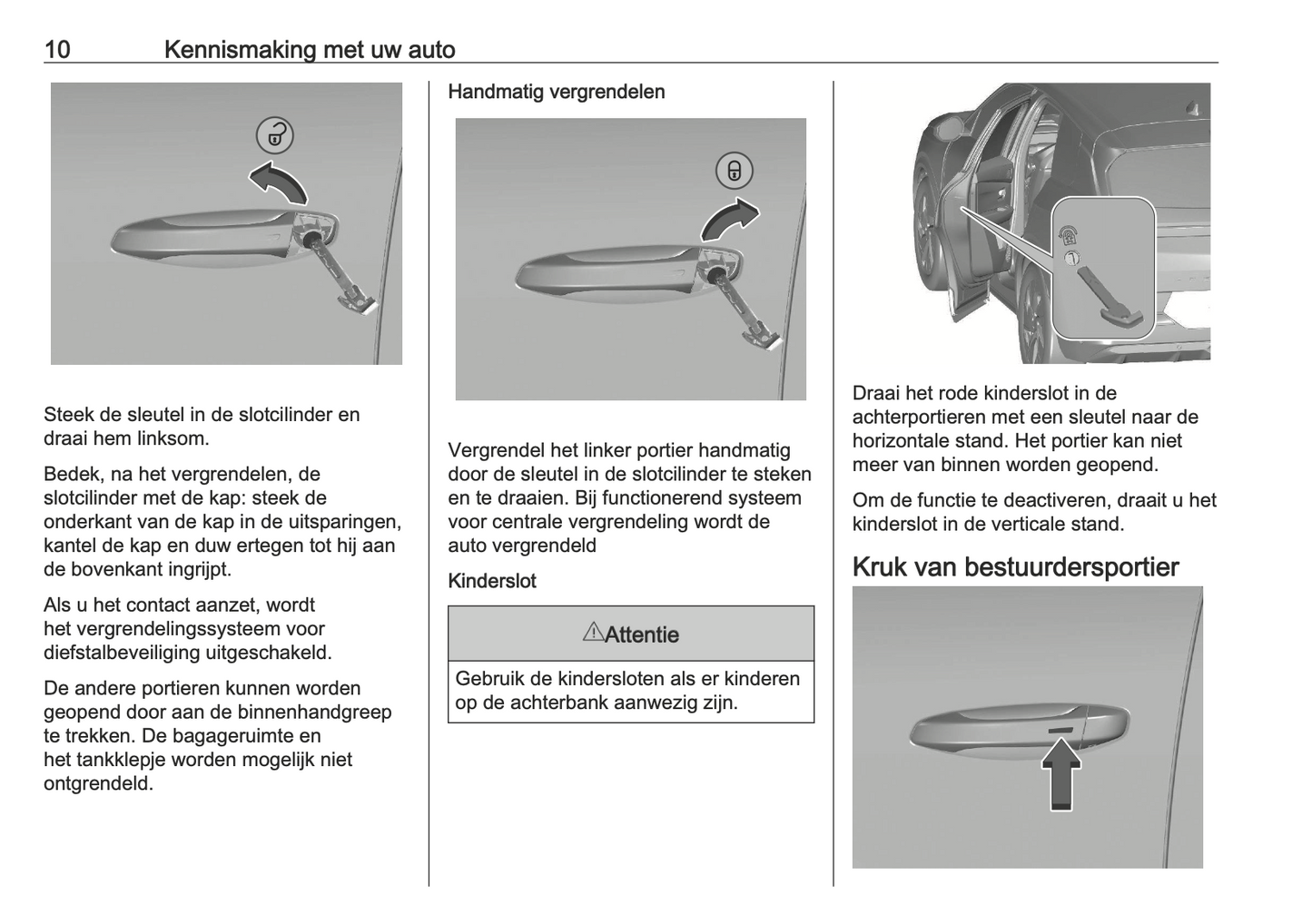 10 Kennismaking met uw auto

Steek de sleutel in de slotcilinder en draai hem linksom.

Bedek, na het vergrendelen, de slotcilinder met de kap: steek de onderkant van de kap in de uitsparingen, kantel de kap en duw ertegen tot hij aan de bovenkant ingrijpt.

Als u het contact aanzet, wordt het vergrendelingssysteem voor diefstalbeveiliging uitgeschakeld.

De andere portieren kunnen worden geopend door aan de binnenhandgreep te trekken. De bagageruimte en het tankklepje worden mogelijk niet ontgrendeld.

Handmatig vergrendelen

Vergrendel het linker portier handmatig door de sleutel in de slotcilinder te steken en te draaien. Bij functionerend systeem voor centrale vergrendeling wordt de auto vergrendeld

Kinderslot

⚠Attentie

Gebruik de kindersloten als er kinderen op de achterbank aanwezig zijn.

Draai het rode kinderslot in de achterportieren met een sleutel naar de horizontale stand. Het portier kan niet meer van binnen worden geopend.

Om de functie te deactiveren, draait u het kinderslot in de verticale stand.

Kruk van bestuurdersportier